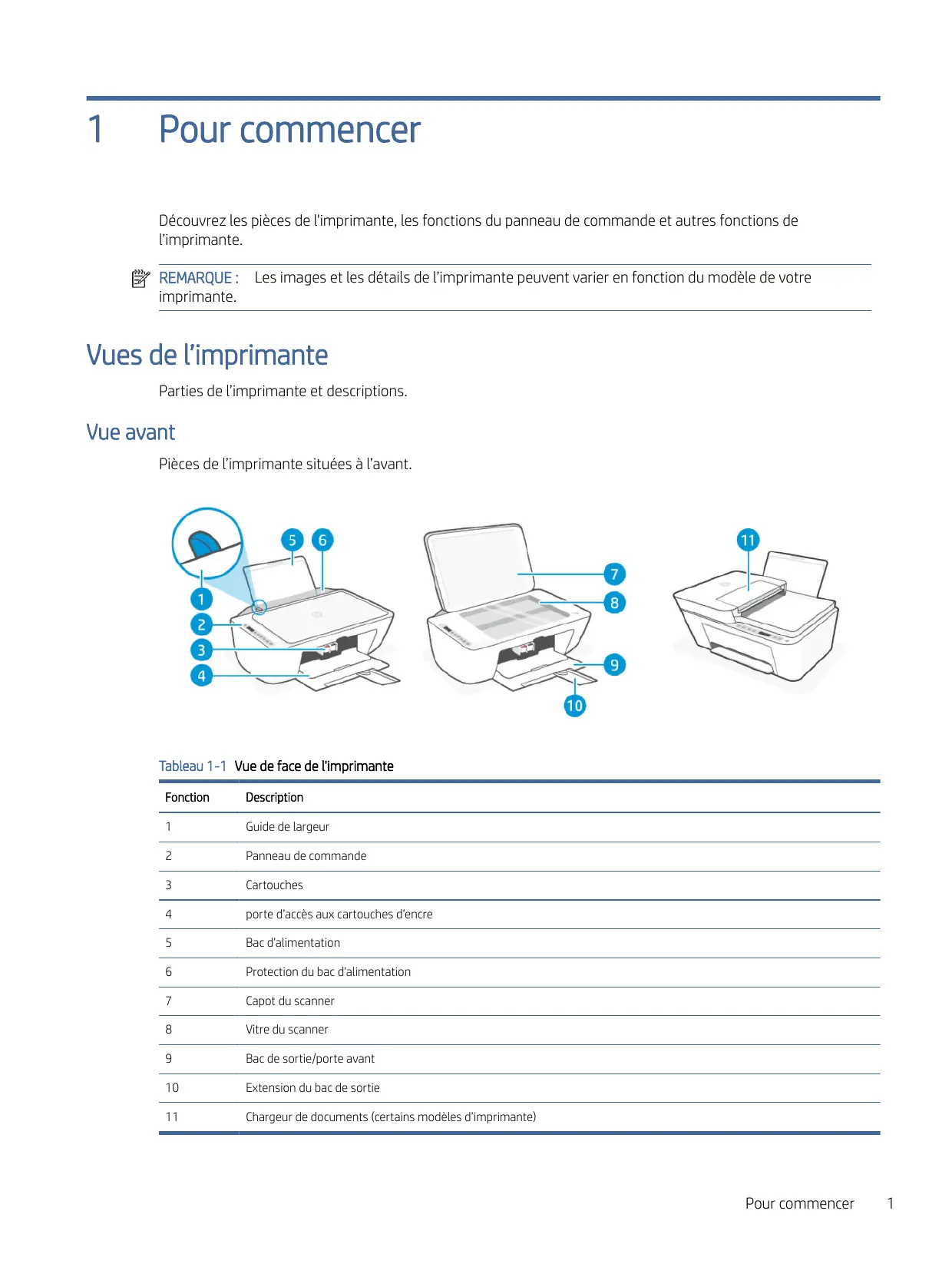 1 Pour commencer

Découvrez les pièces de l'imprimante, les fonctions du panneau de commande et autres fonctions de l'imprimante.

REMARQUE : Les images et les détails de l'imprimante peuvent varier en fonction du modèle de votre imprimante.

Vues de l'imprimante

Parties de l'imprimante et descriptions.

Vue avant

Pièces de l'imprimante situées à l'avant.

5 6 1 2 3 4 7 8 9 10 11

Tableau 1-1 Vue de face de l'imprimante

| Fonction | Description |
|---|---|
| 1 | Guide de largeur |
| 2 | Panneau de commande |
| 3 | Cartouches |
| 4 | porte d'accès aux cartouches d'encre |
| 5 | Bac d'alimentation |
| 6 | Protection du bac d'alimentation |
| 7 | Capot du scanner |
| 8 | Vitre du scanner |
| 9 | Bac de sortie/porte avant |
| 10 | Extension du bac de sortie |
| 11 | Chargeur de documents (certains modèles d'imprimante) |

Pour commencer 1