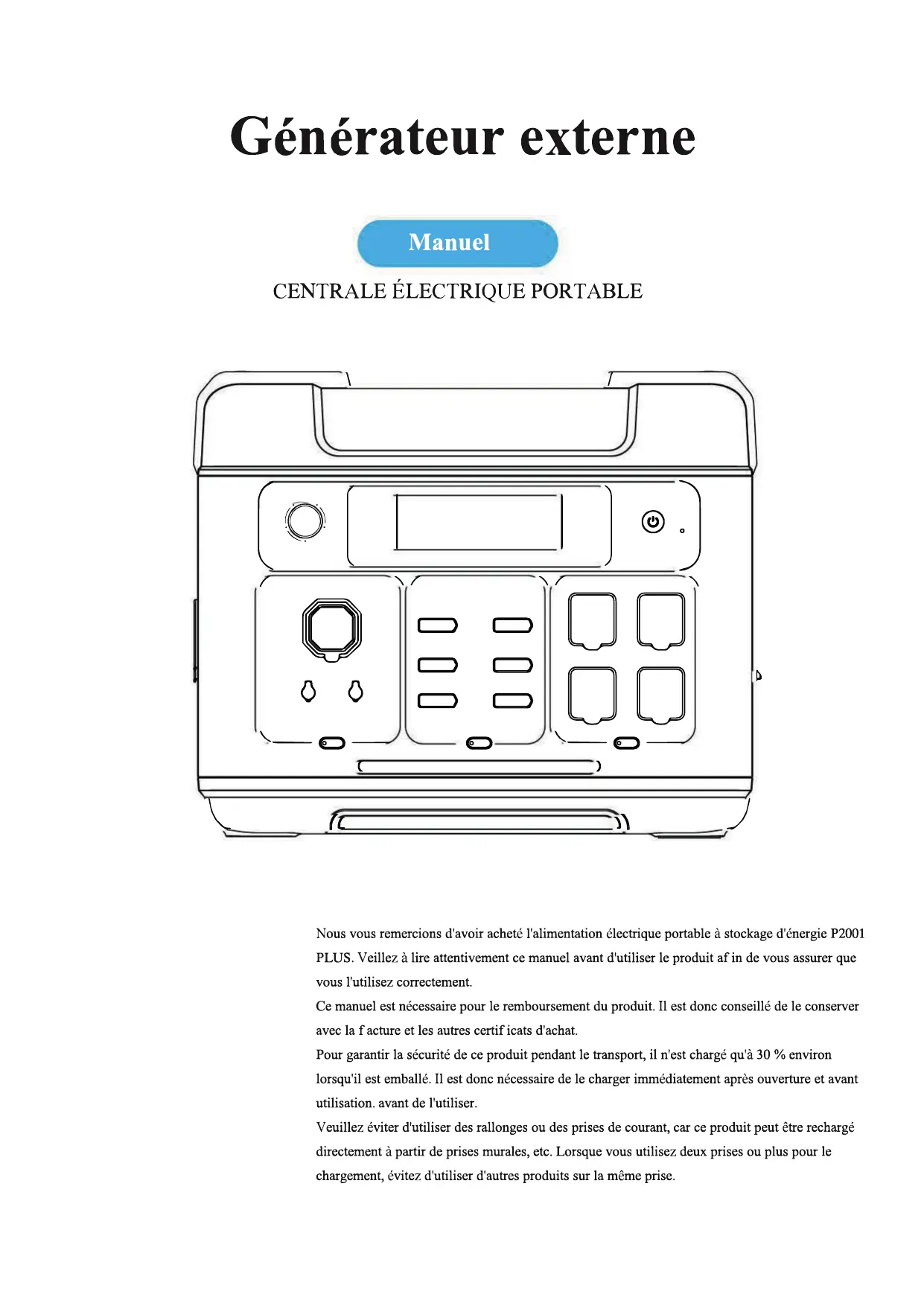 Générateur externe

Manuel

CENTRALE ÉLECTRIQUE PORTABLE

Nous vous remercions d'avoir acheté l'alimentation électrique portable à stockage d'énergie P2001 PLUS. Veillez à lire attentivement ce manuel avant d'utiliser le produit af in de vous assurer que vous l'utilisez correctement.
Ce manuel est nécessaire pour le remboursement du produit. Il est donc conseillé de le conserver avec la f acture et les autres certif icats d'achat.
Pour garantir la sécurité de ce produit pendant le transport, il n'est chargé qu'à 30 % environ lorsqu'il est emballé. Il est donc nécessaire de le charger immédiatement après ouverture et avant utilisation. avant de l'utiliser.
Veuillez éviter d'utiliser des rallonges ou des prises de courant, car ce produit peut être rechargé directement à partir de prises murales, etc. Lorsque vous utilisez deux prises ou plus pour le chargement, évitez d'utiliser d'autres produits sur la même prise.