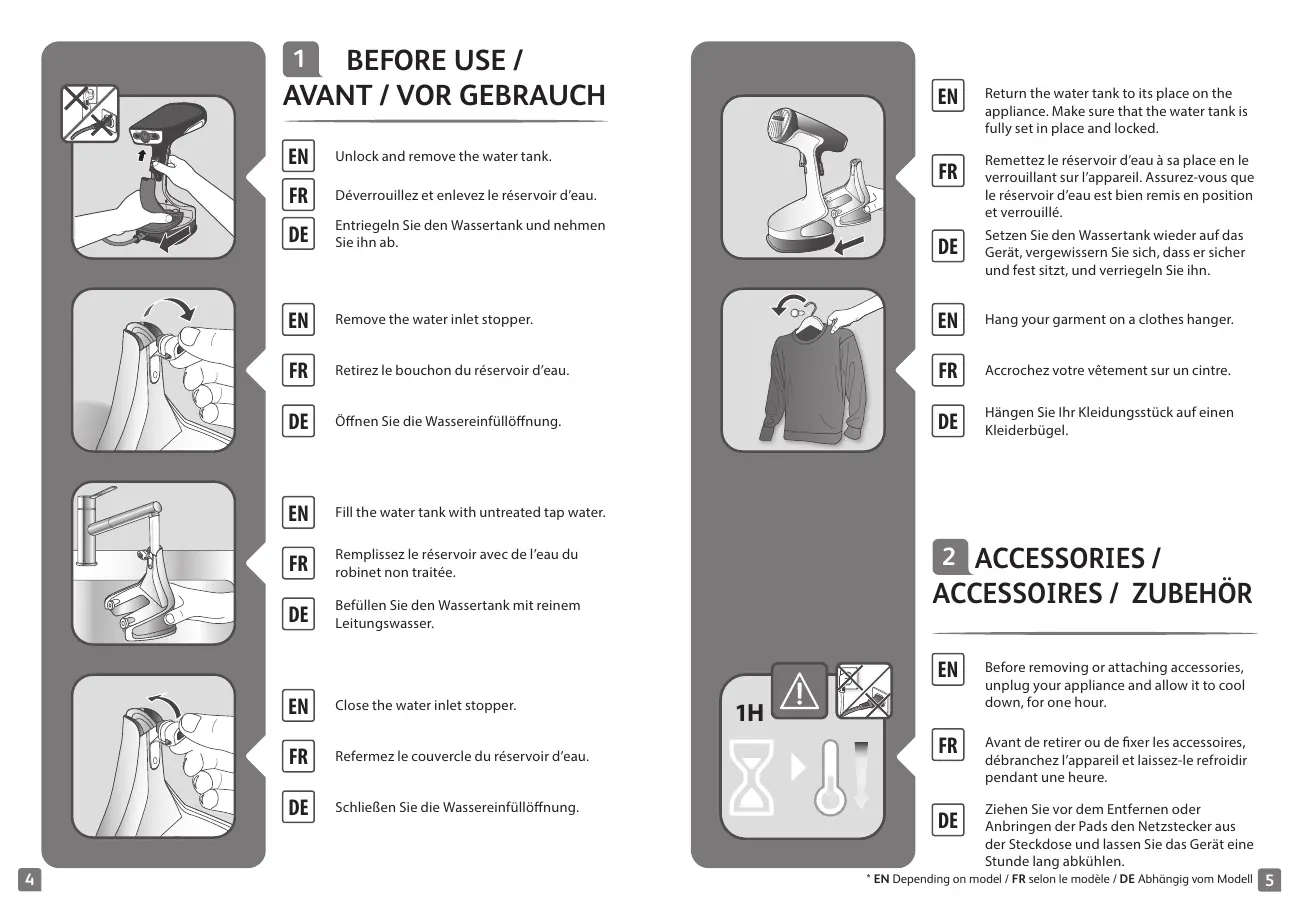 1 BEFORE USE / AVANT / VOR GEBRAUCH

EN Unlock and remove the water tank.

FR Déverrouillez et enlevez le réservoir d'eau.

DE Entriegeln Sie den Wassertank und nehmen Sie ihn ab.

EN Remove the water inlet stopper.

FR Retirez le bouchon du réservoir d'eau.

DE Öffnen Sie die Wassereinfüllöffnung.

EN Fill the water tank with untreated tap water.

FR Remplissez le réservoir avec de l'eau du robinet non traitée.

DE Befüllen Sie den Wassertank mit reinem Leitungswasser.

EN Close the water inlet stopper.

FR Refermez le couvercle du réservoir d'eau.

DE Schließen Sie die Wassereinfüllöffnung.

4

EN Return the water tank to its place on the appliance. Make sure that the water tank is fully set in place and locked.

FR Remettez le réservoir d'eau à sa place en le verrouillant sur l'appareil. Assurez-vous que le réservoir d'eau est bien remis en position et verrouillé.

DE Setzen Sie den Wassertank wieder auf das Gerät, vergewissern Sie sich, dass er sicher und fest sitzt, und verriegeln Sie ihn.

EN Hang your garment on a clothes hanger.

FR Accrochez votre vêtement sur un cintre.

DE Hängen Sie Ihr Kleidungsstück auf einen Kleiderbügel.

2 ACCESSORIES / ACCESSOIRES / ZUBEHÖR

1H

EN Before removing or attaching accessories, unplug your appliance and allow it to cool down, for one hour.

FR Avant de retirer ou de fixer les accessoires, débranchez l'appareil et laissez-le refroidir pendant une heure.

DE Ziehen Sie vor dem Entfernen oder Anbringen der Pads den Netzstecker aus der Steckdose und lassen Sie das Gerät eine Stunde lang abkühlen.

* EN Depending on model / FR selon le modèle / DE Abhängig vom Modell 5