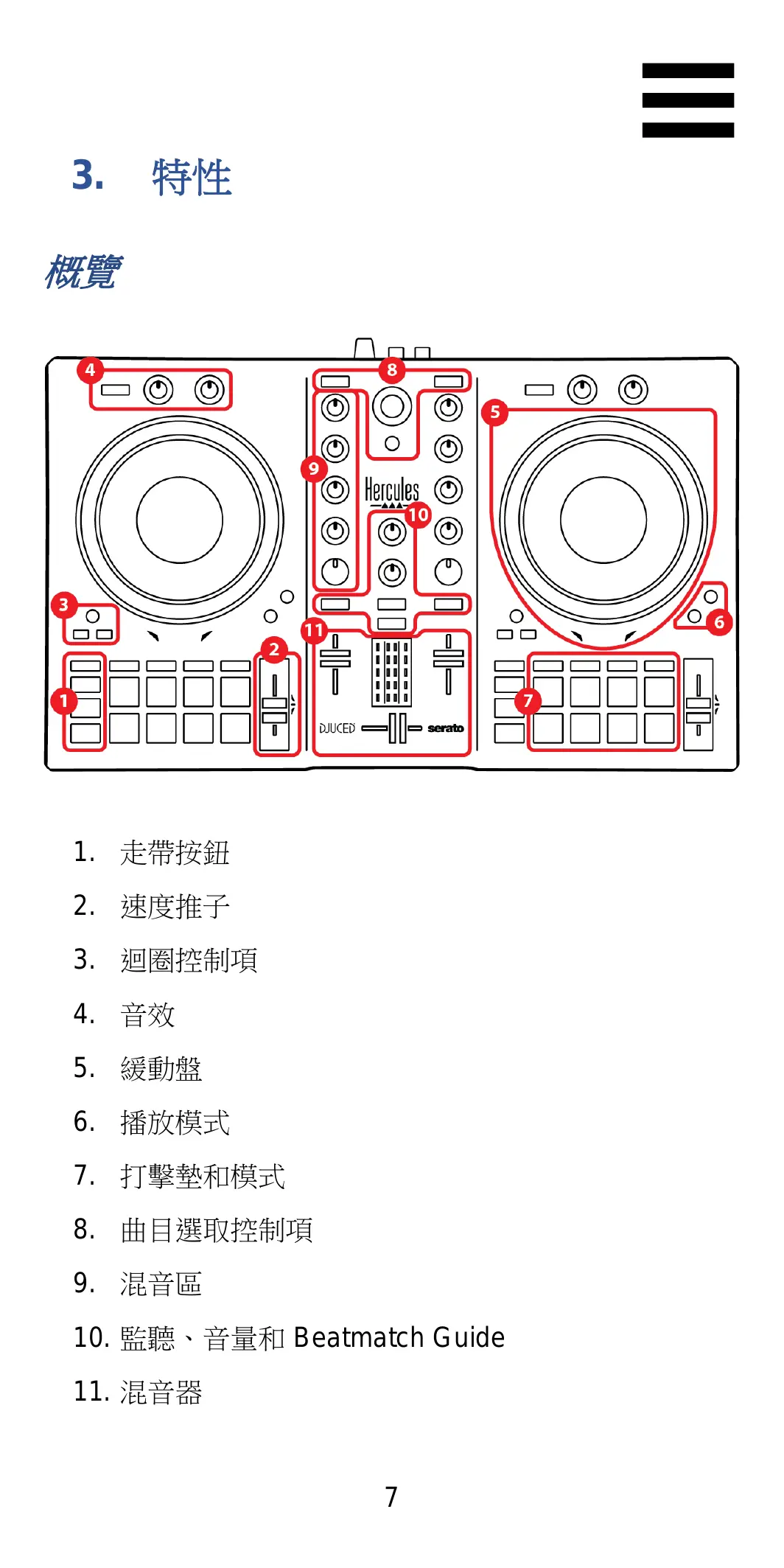 3. 特性

概覽

4 8 5 9 Hercules 10 3 6 11 2 1 7 DJUCED serato

1. 走帶按鈕
2. 速度推子
3. 迴圈控制項
4. 音效
5. 緩動盤
6. 播放模式
7. 打擊墊和模式
8. 曲目選取控制項
9. 混音區
10. 監聽、音量和 Beatmatch Guide
11. 混音器

7