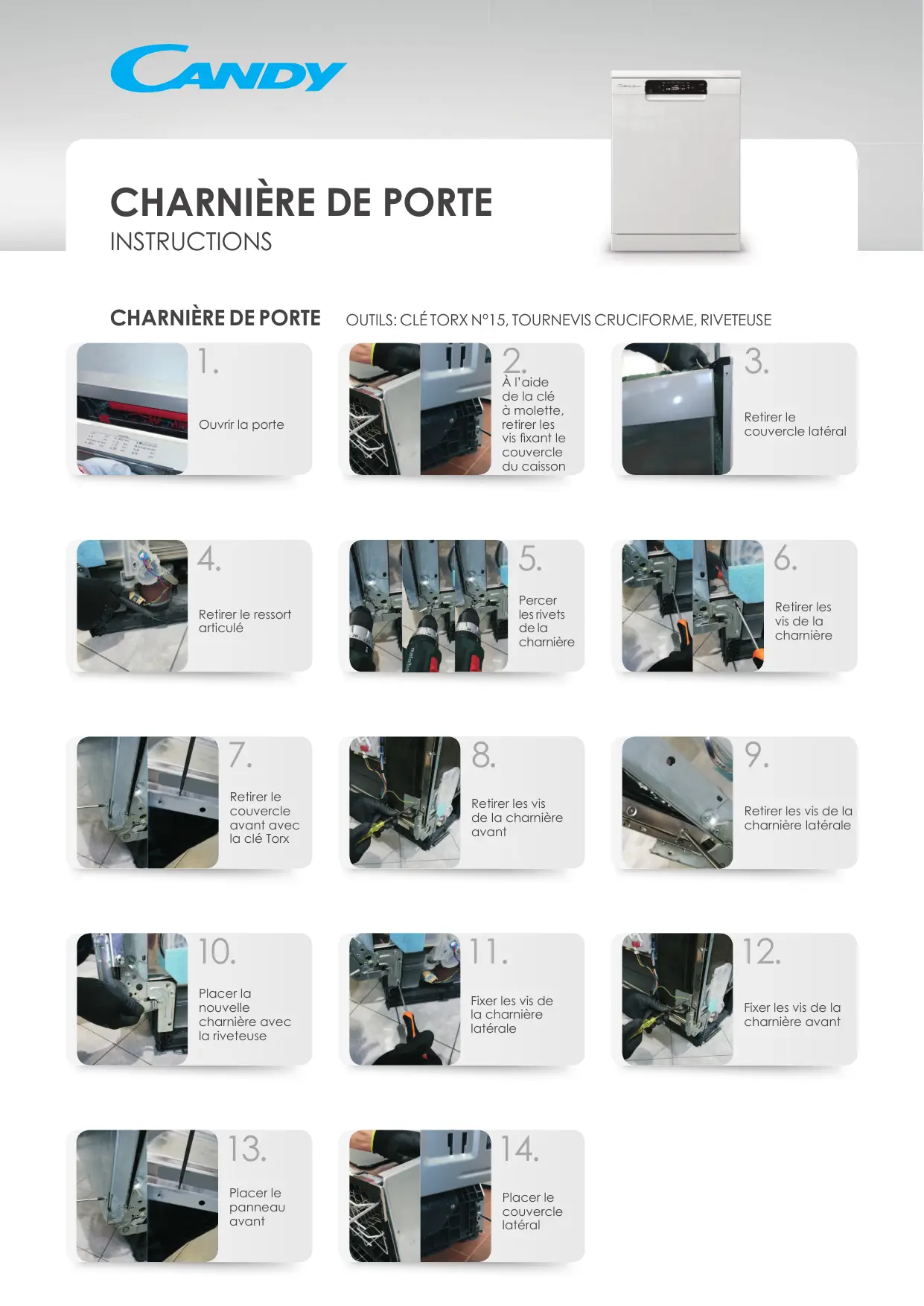 CANDY

CHARNIÈRE DE PORTE
INSTRUCTIONS

CHARNIÈRE DE PORTE
OUTILS: CLÉ TORX N°15, TOURNEVIS CRUCIFORME, RIVETEUSE

1.
Ouvrir la porte

2.
À l'aide de la clé à molette, retirer les vis fixant le couvercle du caisson

3.
Retirer le couvercle latéral

4.
Retirer le ressort articulé

5.
Percer les rivets de la charnière

6.
Retirer les vis de la charnière

7.
Retirer le couvercle avant avec la clé Torx

8.
Retirer les vis de la charnière avant

9.
Retirer les vis de la charnière latérale

10.
Placer la nouvelle charnière avec la riveteuse

11.
Fixer les vis de la charnière latérale

12.
Fixer les vis de la charnière avant

13.
Placer le panneau avant

14.
Placer le couvercle latéral