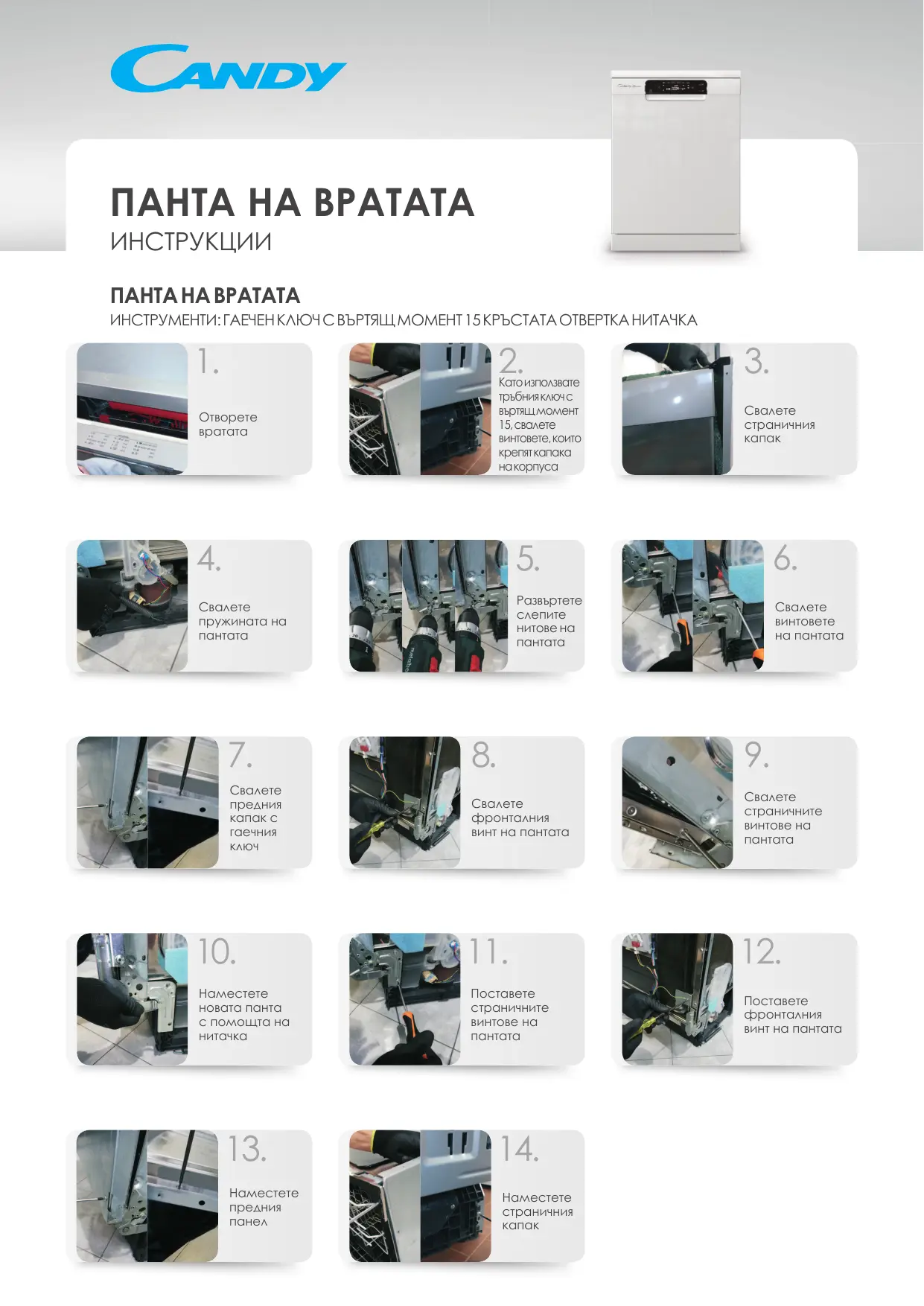 CANDY

ПАНТА НА ВРАТАТА
ИНСТРУКЦИИ

ПАНТА НА ВРАТАТА
ИНСТРУМЕНТИ: ГАЕЧЕН КЛЮЧ С ВЪРТЯЩ МОМЕНТ 15 КРЪСТАТА ОТВЕРТКА НИТАЧКА

1.
Отворете вратата

2.
Като използвате тръбния ключ с въртящ момент 15, свалете винтовете, които крепят капака на корпуса

3.
Свалете страничния капак

4.
Свалете пружината на пантата

5.
Развъртете слепите нитове на пантата

6.
Свалете винтовете на пантата

7.
Свалете предния капак с гаечния ключ

8.
Свалете фронталния винт на пантата

9.
Свалете страничните винтове на пантата

10.
Наместете новата панта с помощта на нитачка

11.
Поставете страничните винтове на пантата

12.
Поставете фронталния винт на пантата

13.
Наместете предния панел

14.
Наместете страничния капак