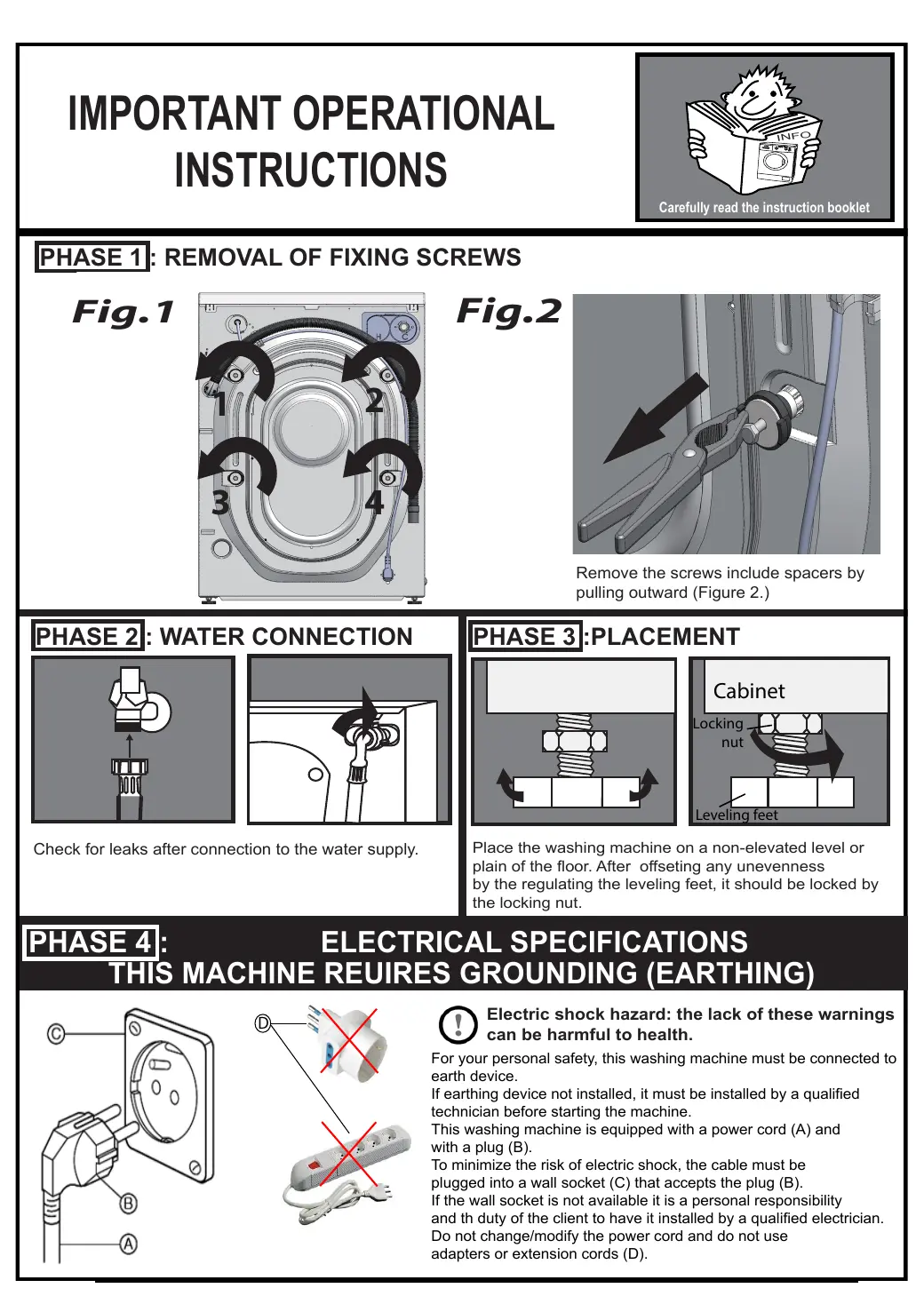 IMPORTANT OPERATIONAL INSTRUCTIONS

INFO

Carefully read the instruction booklet

PHASE 1 : REMOVAL OF FIXING SCREWS

Fig.1

1 2 3 4

Fig.2

Remove the screws include spacers by pulling outward (Figure 2.)

PHASE 2 : WATER CONNECTION

Check for leaks after connection to the water supply.

PHASE 3 :PLACEMENT

Cabinet

Locking nut

Leveling feet

Place the washing machine on a non-elevated level or plain of the floor. After offseting any unevenness by the regulating the leveling feet, it should be locked by the locking nut.

PHASE 4 : ELECTRICAL SPECIFICATIONS
THIS MACHINE REUIRES GROUNDING (EARTHING)

C

B

A

D

Electric shock hazard: the lack of these warnings can be harmful to health.

For your personal safety, this washing machine must be connected to earth device.
If earthing device not installed, it must be installed by a qualified technician before starting the machine.
This washing machine is equipped with a power cord (A) and with a plug (B).
To minimize the risk of electric shock, the cable must be plugged into a wall socket (C) that accepts the plug (B).
If the wall socket is not available it is a personal responsibility and th duty of the client to have it installed by a qualified electrician.
Do not change/modify the power cord and do not use adapters or extension cords (D).