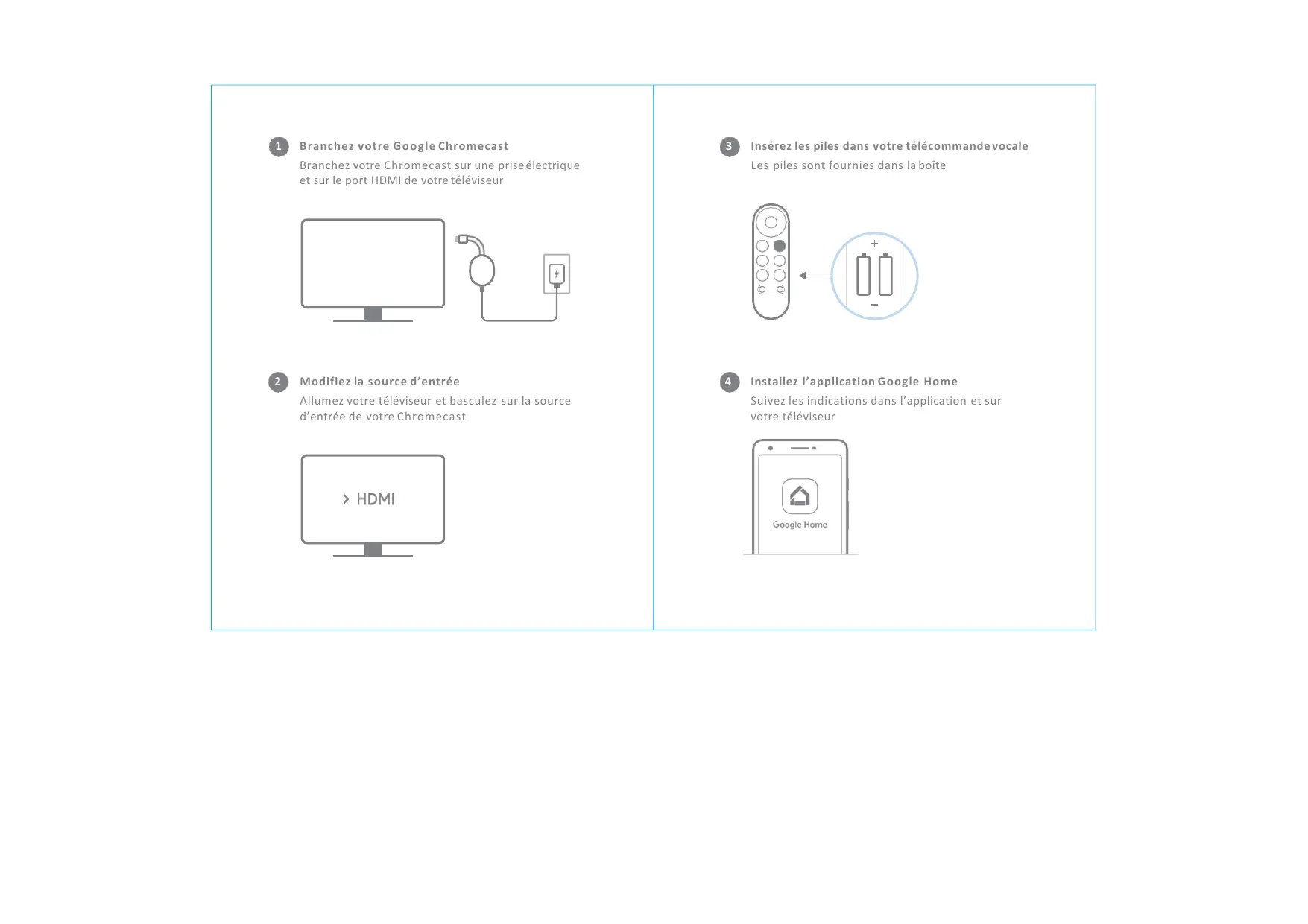 1 Branchez votre Google Chromecast

Branchez votre Chromecast sur une prise électrique et sur le port HDMI de votre téléviseur

2 Modifiez la source d'entrée

Allumez votre téléviseur et basculez sur la source d'entrée de votre Chromecast

> HDMI

3 Insérez les piles dans votre télécommande vocale

Les piles sont fournies dans la boîte

+

−

4 Installez l'application Google Home

Suivez les indications dans l'application et sur votre téléviseur

Google Home