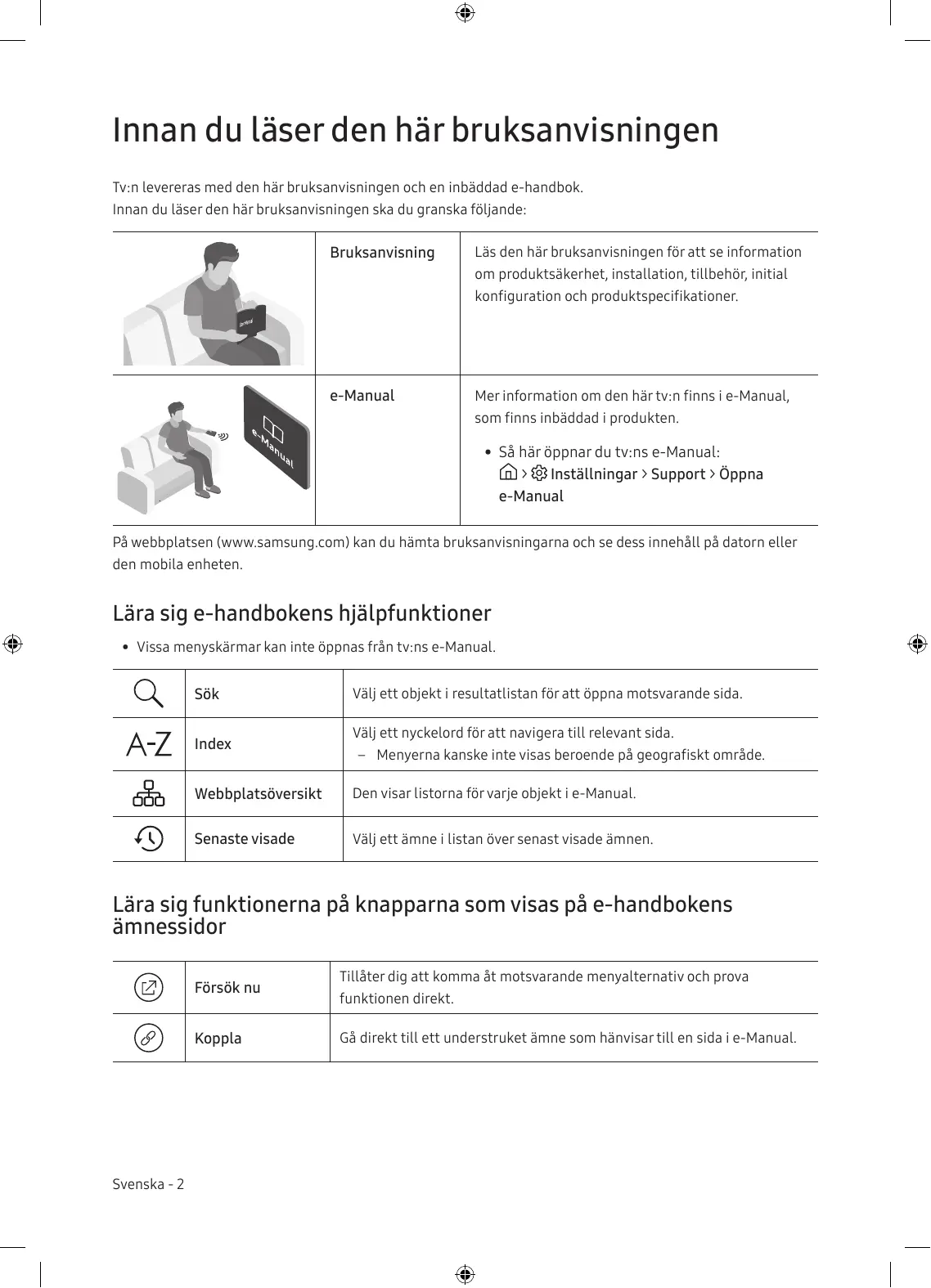 Innan du läser den här bruksanvisningen

Tv:n levereras med den här bruksanvisningen och en inbäddad e-handbok.
Innan du läser den här bruksanvisningen ska du granska följande:

| | | |
|---|---|---|
| | Bruksanvisning | Läs den här bruksanvisningen för att se information om produktsäkerhet, installation, tillbehör, initial konfiguration och produktspecifikationer. |
| e-Manual | e-Manual | Mer information om den här tv:n finns i e-Manual, som finns inbäddad i produkten. • Så här öppnar du tv:ns e-Manual: > Inställningar > Support > Öppna e-Manual |

På webbplatsen (www.samsung.com) kan du hämta bruksanvisningarna och se dess innehåll på datorn eller den mobila enheten.

Lära sig e-handbokens hjälpfunktioner

• Vissa menyskärmar kan inte öppnas från tv:ns e-Manual.

| | | |
|---|---|---|
| | Sök | Välj ett objekt i resultatlistan för att öppna motsvarande sida. |
| A-Z | Index | Välj ett nyckelord för att navigera till relevant sida. – Menyerna kanske inte visas beroende på geografiskt område. |
| | Webbplatsöversikt | Den visar listorna för varje objekt i e-Manual. |
| | Senaste visade | Välj ett ämne i listan över senast visade ämnen. |

Lära sig funktionerna på knapparna som visas på e-handbokens ämnessidor

| | | |
|---|---|---|
| | Försök nu | Tillåter dig att komma åt motsvarande menyalternativ och prova funktionen direkt. |
| | Koppla | Gå direkt till ett understruket ämne som hänvisar till en sida i e-Manual. |

Svenska - 2