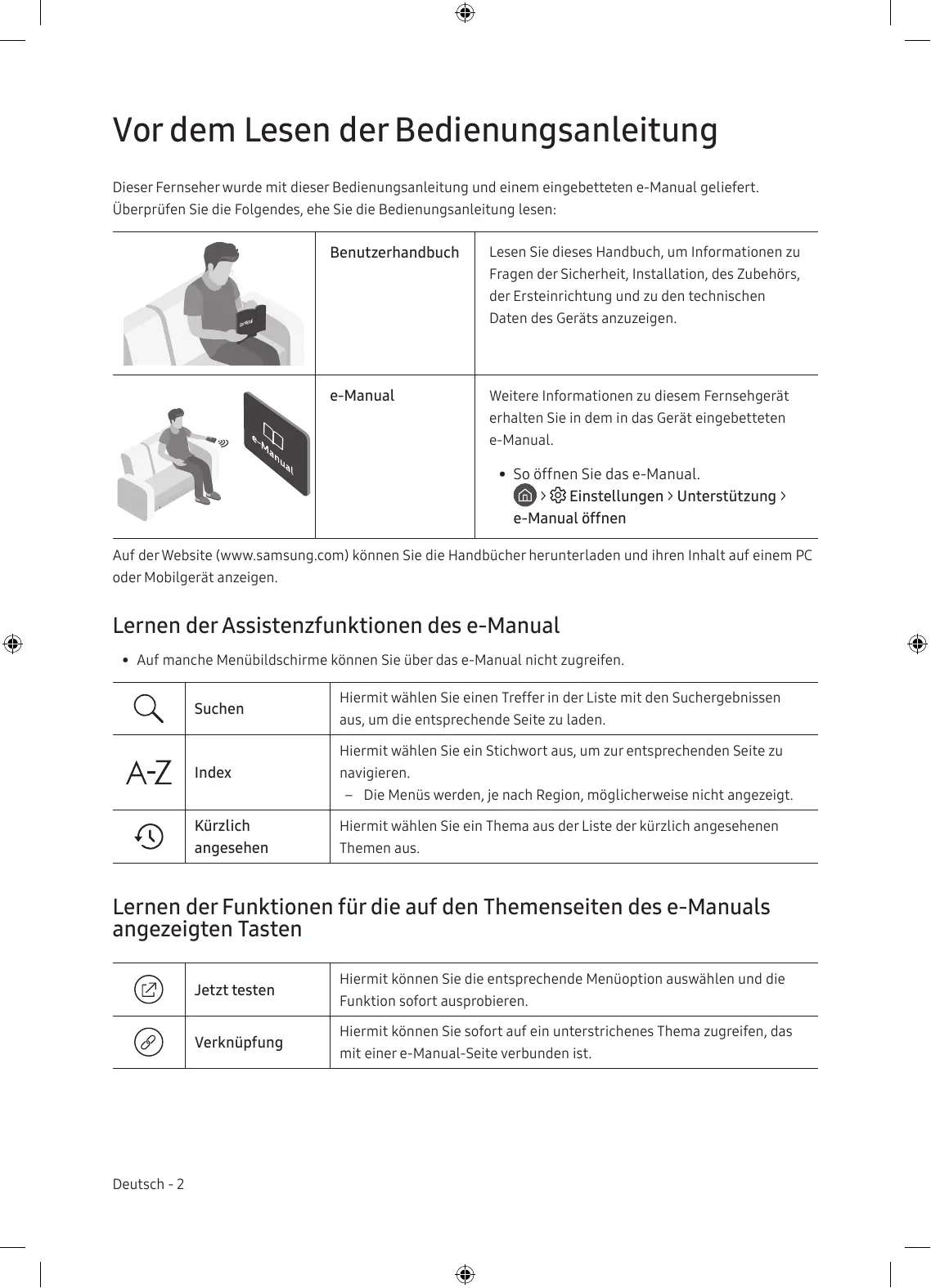 Vor dem Lesen der Bedienungsanleitung

Dieser Fernseher wurde mit dieser Bedienungsanleitung und einem eingebetteten e-Manual geliefert. Überprüfen Sie die Folgendes, ehe Sie die Bedienungsanleitung lesen:

| | Benutzerhandbuch | Lesen Sie dieses Handbuch, um Informationen zu Fragen der Sicherheit, Installation, des Zubehörs, der Ersteinrichtung und zu den technischen Daten des Geräts anzuzeigen. |
|---|---|---|
| e-Manual | e-Manual | Weitere Informationen zu diesem Fernsehgerät erhalten Sie in dem in das Gerät eingebetteten e-Manual. • So öffnen Sie das e-Manual. > Einstellungen > Unterstützung > e-Manual öffnen |

Auf der Website (www.samsung.com) können Sie die Handbücher herunterladen und ihren Inhalt auf einem PC oder Mobilgerät anzeigen.

Lernen der Assistenzfunktionen des e-Manual

• Auf manche Menübildschirme können Sie über das e-Manual nicht zugreifen.

| | Suchen | Hiermit wählen Sie einen Treffer in der Liste mit den Suchergebnissen aus, um die entsprechende Seite zu laden. |
|---|---|---|
| A-Z | Index | Hiermit wählen Sie ein Stichwort aus, um zur entsprechenden Seite zu navigieren. – Die Menüs werden, je nach Region, möglicherweise nicht angezeigt. |
| | Kürzlich angesehen | Hiermit wählen Sie ein Thema aus der Liste der kürzlich angesehenen Themen aus. |

Lernen der Funktionen für die auf den Themenseiten des e-Manuals angezeigten Tasten

| | Jetzt testen | Hiermit können Sie die entsprechende Menüoption auswählen und die Funktion sofort ausprobieren. |
|---|---|---|
| | Verknüpfung | Hiermit können Sie sofort auf ein unterstrichenes Thema zugreifen, das mit einer e-Manual-Seite verbunden ist. |

Deutsch - 2