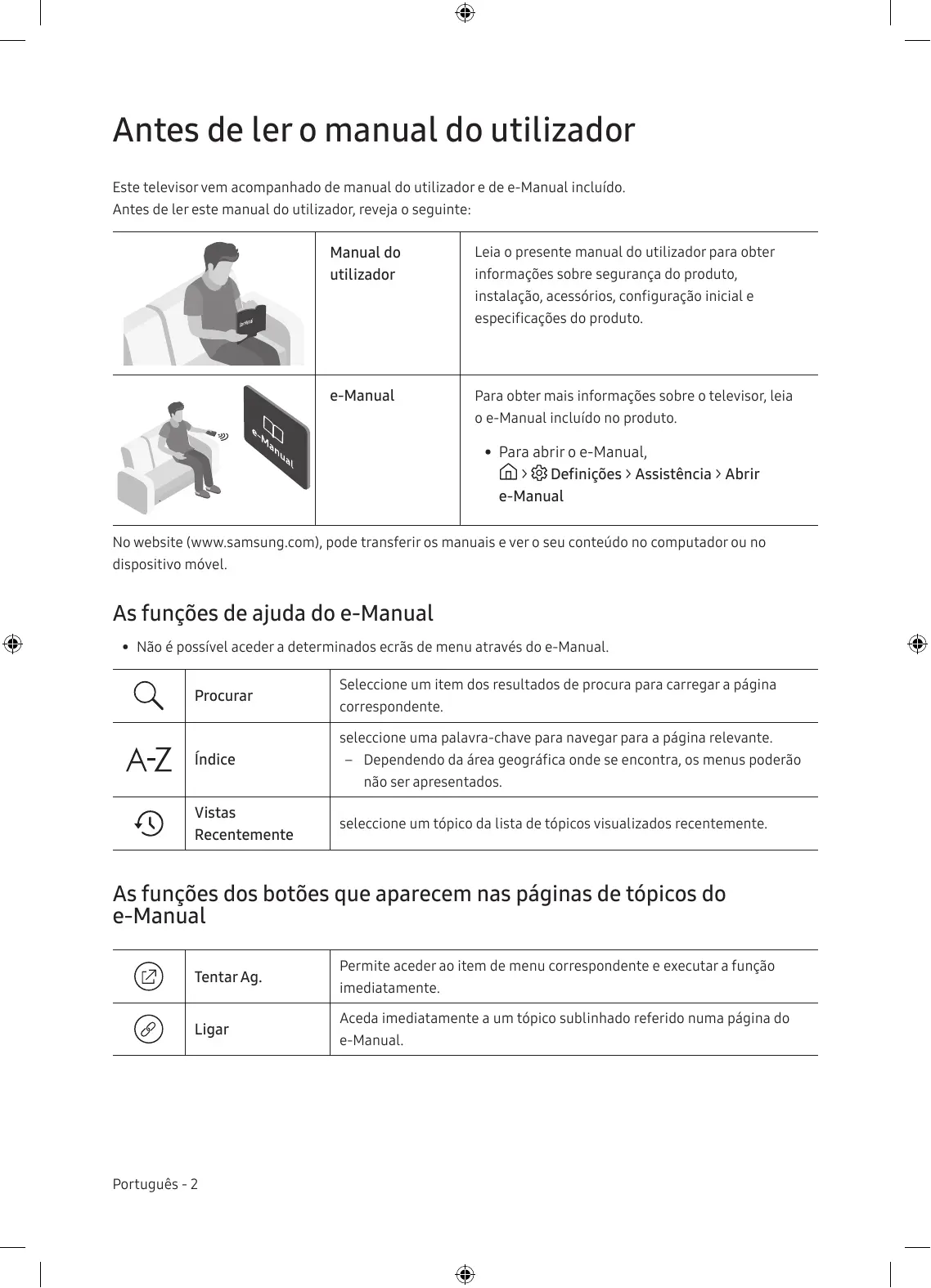 Antes de ler o manual do utilizador

Este televisor vem acompanhado de manual do utilizador e de e-Manual incluído.
Antes de ler este manual do utilizador, reveja o seguinte:

| | Manual do utilizador | Leia o presente manual do utilizador para obter informações sobre segurança do produto, instalação, acessórios, configuração inicial e especificações do produto. |
|---|---|---|
| e-Manual | e-Manual | Para obter mais informações sobre o televisor, leia o e-Manual incluído no produto. • Para abrir o e-Manual, > Definições > Assistência > Abrir e-Manual |

No website (www.samsung.com), pode transferir os manuais e ver o seu conteúdo no computador ou no dispositivo móvel.

As funções de ajuda do e-Manual

• Não é possível aceder a determinados ecrãs de menu através do e-Manual.

| | Procurar | Seleccione um item dos resultados de procura para carregar a página correspondente. |
|---|---|---|
| A-Z | Índice | seleccione uma palavra-chave para navegar para a página relevante. – Dependendo da área geográfica onde se encontra, os menus poderão não ser apresentados. |
| | Vistas Recentemente | seleccione um tópico da lista de tópicos visualizados recentemente. |

As funções dos botões que aparecem nas páginas de tópicos do e-Manual

| | Tentar Ag. | Permite aceder ao item de menu correspondente e executar a função imediatamente. |
|---|---|---|
| | Ligar | Aceda imediatamente a um tópico sublinhado referido numa página do e-Manual. |

Português - 2