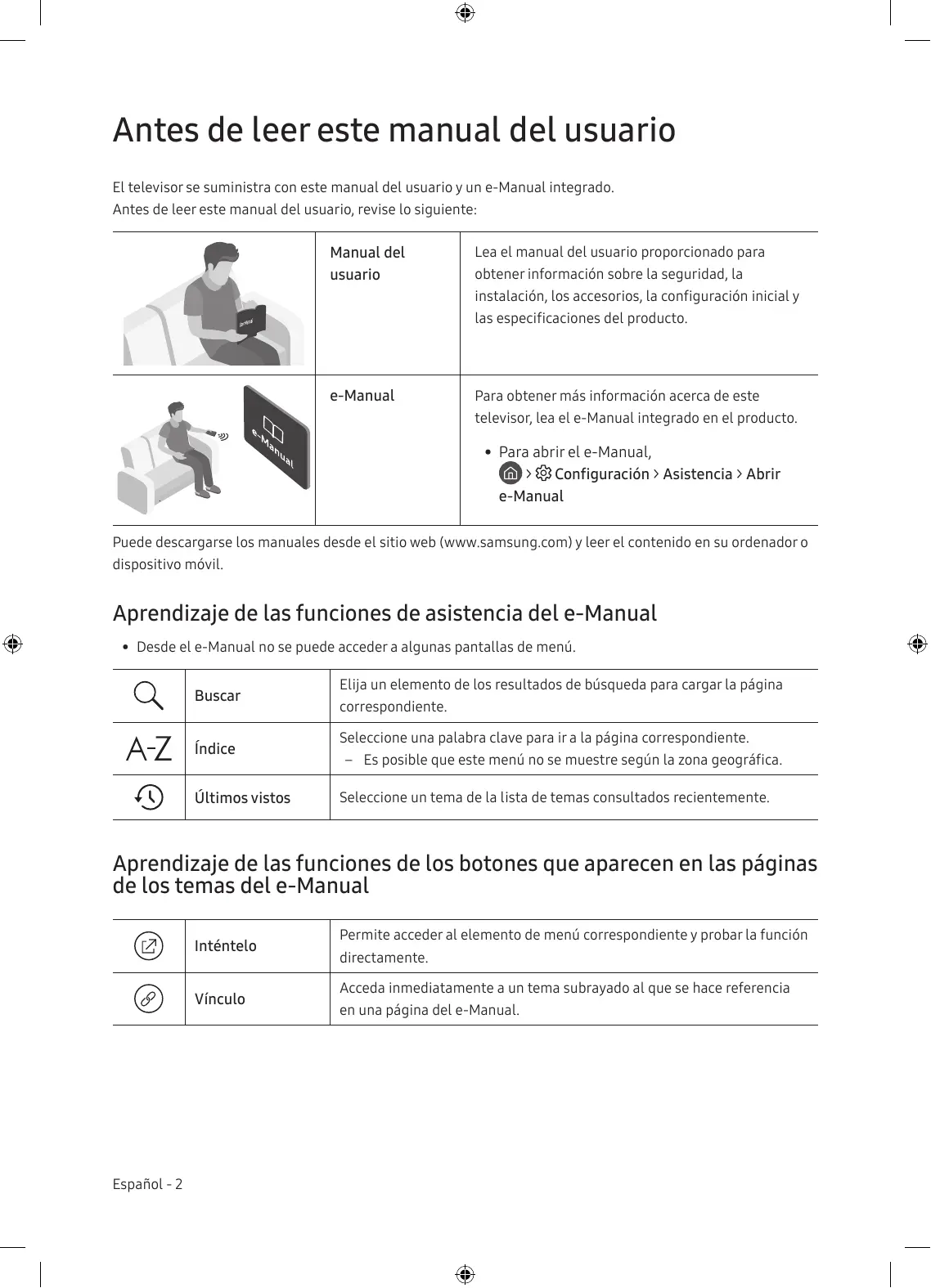 Antes de leer este manual del usuario

El televisor se suministra con este manual del usuario y un e-Manual integrado.
Antes de leer este manual del usuario, revise lo siguiente:

| | Manual del usuario | Lea el manual del usuario proporcionado para obtener información sobre la seguridad, la instalación, los accesorios, la configuración inicial y las especificaciones del producto. |
|---|---|---|
| e-Manual | e-Manual | Para obtener más información acerca de este televisor, lea el e-Manual integrado en el producto. • Para abrir el e-Manual, > Configuración > Asistencia > Abrir e-Manual |

Puede descargarse los manuales desde el sitio web (www.samsung.com) y leer el contenido en su ordenador o dispositivo móvil.

Aprendizaje de las funciones de asistencia del e-Manual

• Desde el e-Manual no se puede acceder a algunas pantallas de menú.

| | Buscar | Elija un elemento de los resultados de búsqueda para cargar la página correspondiente. |
|---|---|---|
| A-Z | Índice | Seleccione una palabra clave para ir a la página correspondiente. – Es posible que este menú no se muestre según la zona geográfica. |
| | Últimos vistos | Seleccione un tema de la lista de temas consultados recientemente. |

Aprendizaje de las funciones de los botones que aparecen en las páginas de los temas del e-Manual

| | Inténtelo | Permite acceder al elemento de menú correspondiente y probar la función directamente. |
|---|---|---|
| | Vínculo | Acceda inmediatamente a un tema subrayado al que se hace referencia en una página del e-Manual. |

Español - 2