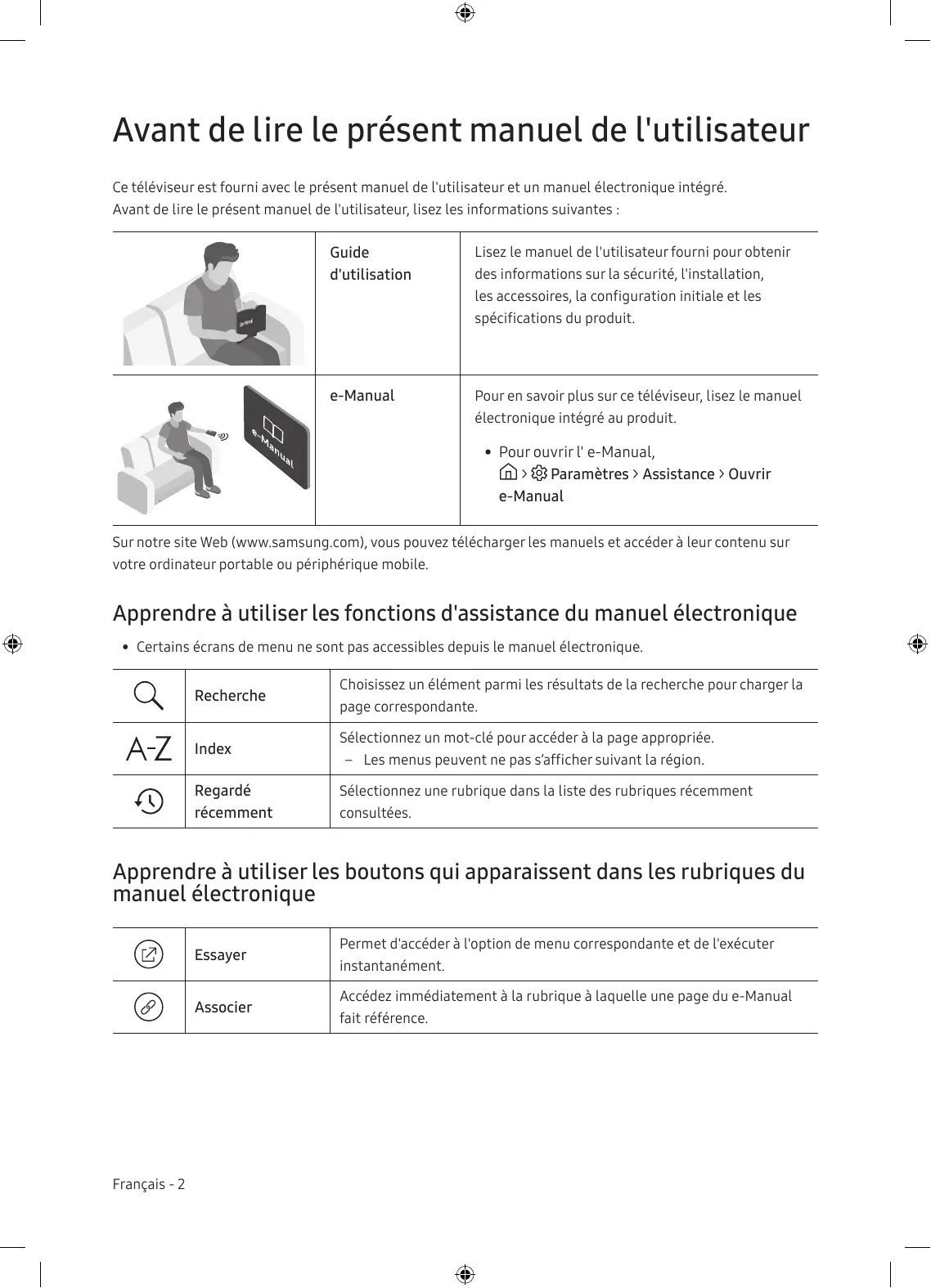 Avant de lire le présent manuel de l'utilisateur

Ce téléviseur est fourni avec le présent manuel de l'utilisateur et un manuel électronique intégré.
Avant de lire le présent manuel de l'utilisateur, lisez les informations suivantes :

| | | |
|---|---|---|
| | Guide d'utilisation | Lisez le manuel de l'utilisateur fourni pour obtenir des informations sur la sécurité, l'installation, les accessoires, la configuration initiale et les spécifications du produit. |
| e-Manual | e-Manual | Pour en savoir plus sur ce téléviseur, lisez le manuel électronique intégré au produit. • Pour ouvrir l' e-Manual, > Paramètres > Assistance > Ouvrir e-Manual |

Sur notre site Web (www.samsung.com), vous pouvez télécharger les manuels et accéder à leur contenu sur votre ordinateur portable ou périphérique mobile.

Apprendre à utiliser les fonctions d'assistance du manuel électronique

• Certains écrans de menu ne sont pas accessibles depuis le manuel électronique.

| | | |
|---|---|---|
| | Recherche | Choisissez un élément parmi les résultats de la recherche pour charger la page correspondante. |
| A-Z | Index | Sélectionnez un mot-clé pour accéder à la page appropriée. – Les menus peuvent ne pas s'afficher suivant la région. |
| | Regardé récemment | Sélectionnez une rubrique dans la liste des rubriques récemment consultées. |

Apprendre à utiliser les boutons qui apparaissent dans les rubriques du manuel électronique

| | | |
|---|---|---|
| | Essayer | Permet d'accéder à l'option de menu correspondante et de l'exécuter instantanément. |
| | Associer | Accédez immédiatement à la rubrique à laquelle une page du e-Manual fait référence. |

Français - 2