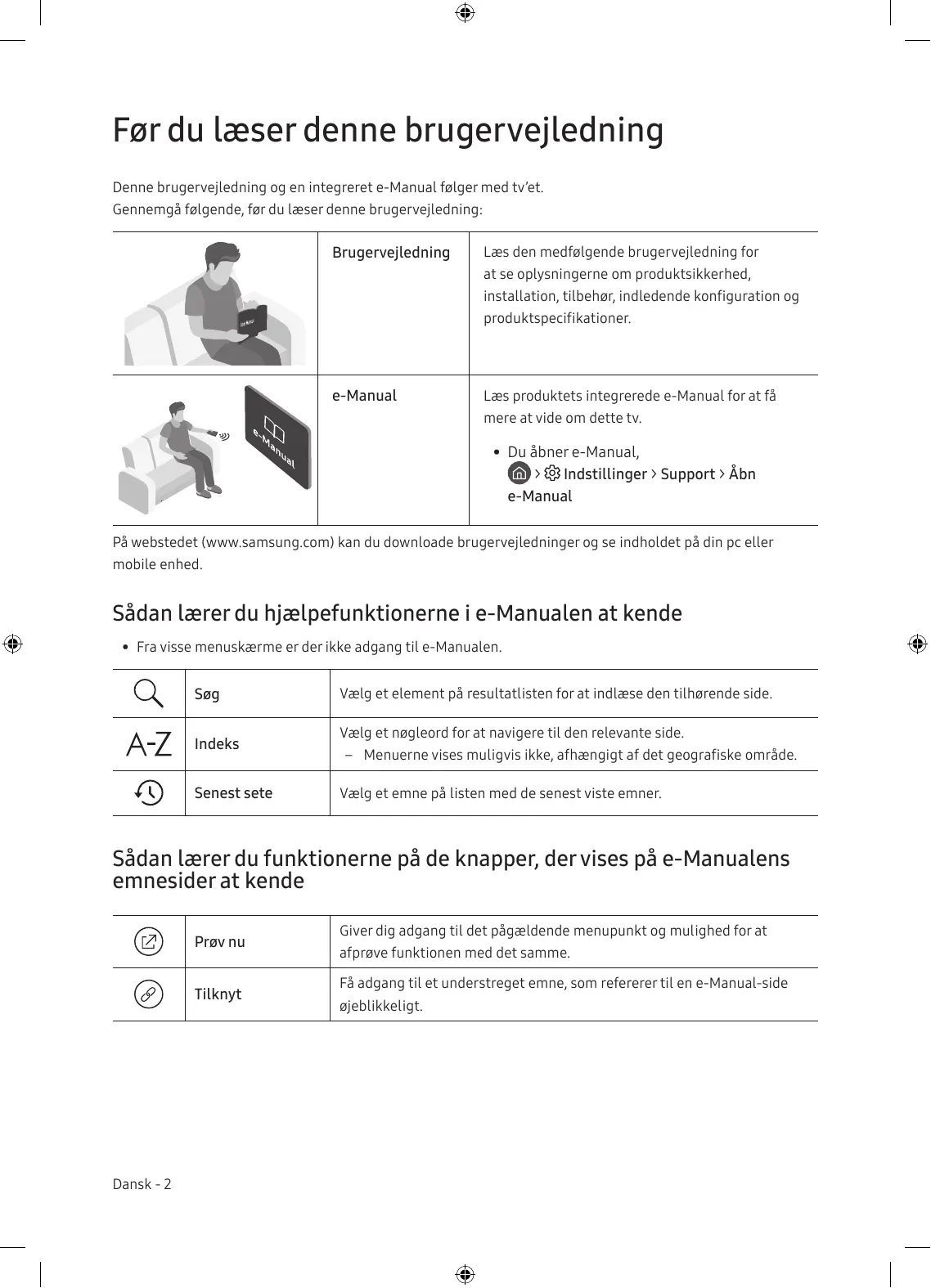 Før du læser denne brugervejledning

Denne brugervejledning og en integreret e-Manual følger med tv'et.
Gennemgå følgende, før du læser denne brugervejledning:

| | Brugervejledning | Læs den medfølgende brugervejledning for at se oplysningerne om produktsikkerhed, installation, tilbehør, indledende konfiguration og produktspecifikationer. |
|---|---|---|
| e-Manual | e-Manual | Læs produktets integrerede e-Manual for at få mere at vide om dette tv. • Du åbner e-Manual, > Indstillinger > Support > Åbn e-Manual |

På webstedet (www.samsung.com) kan du downloade brugervejledninger og se indholdet på din pc eller mobile enhed.

Sådan lærer du hjælpefunktionerne i e-Manualen at kende

• Fra visse menuskærme er der ikke adgang til e-Manualen.

| | Søg | Vælg et element på resultatlisten for at indlæse den tilhørende side. |
|---|---|---|
| A-Z | Indeks | Vælg et nøgleord for at navigere til den relevante side. – Menuerne vises muligvis ikke, afhængigt af det geografiske område. |
| | Senest sete | Vælg et emne på listen med de senest viste emner. |

Sådan lærer du funktionerne på de knapper, der vises på e-Manualens emnesider at kende

| | Prøv nu | Giver dig adgang til det pågældende menupunkt og mulighed for at afprøve funktionen med det samme. |
|---|---|---|
| | Tilknyt | Få adgang til et understreget emne, som refererer til en e-Manual-side øjeblikkeligt. |

Dansk - 2