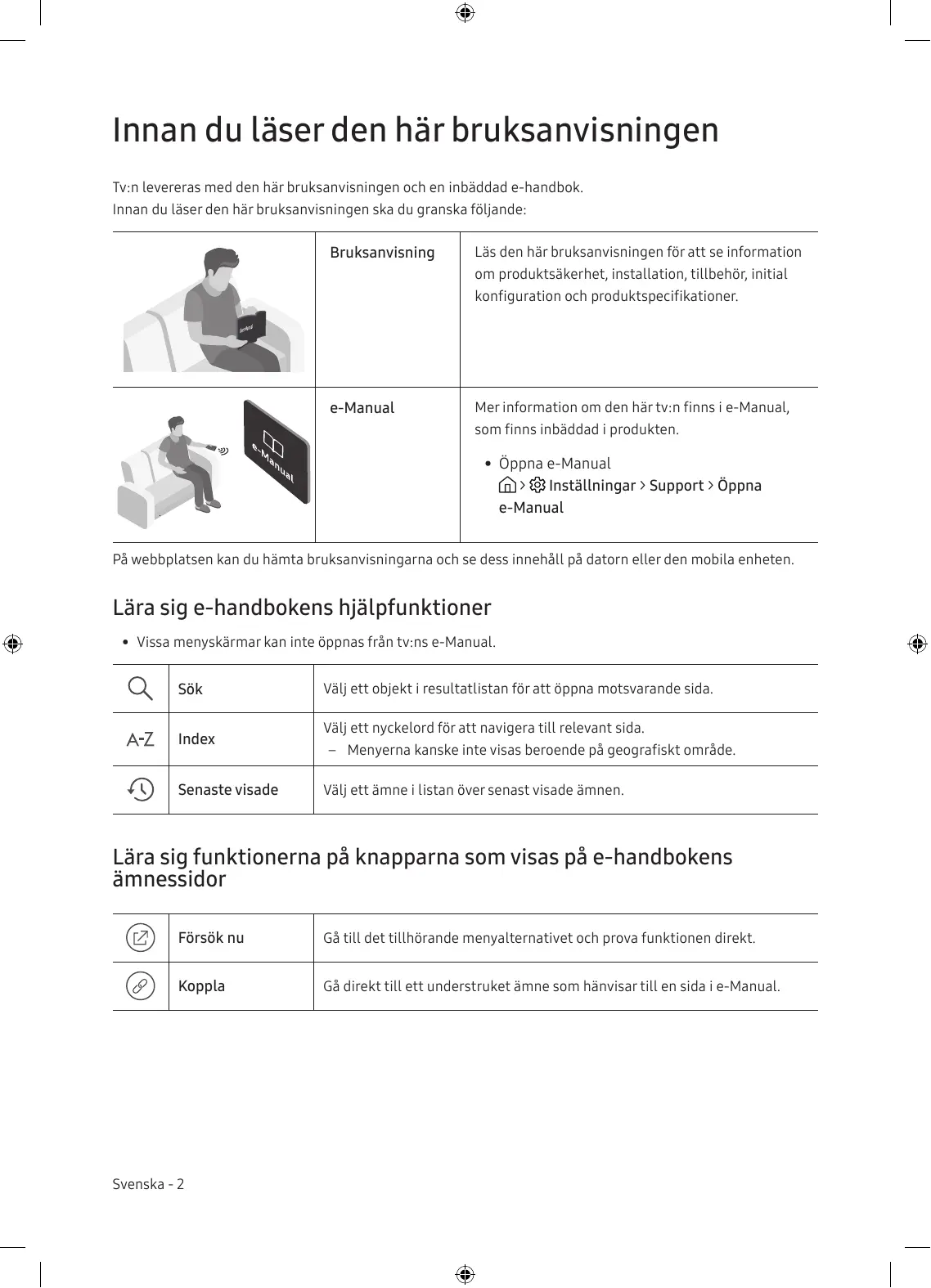 Innan du läser den här bruksanvisningen

Tv:n levereras med den här bruksanvisningen och en inbäddad e-handbok.
Innan du läser den här bruksanvisningen ska du granska följande:

| | Bruksanvisning | Läs den här bruksanvisningen för att se information om produktsäkerhet, installation, tillbehör, initial konfiguration och produktspecifikationer. |
|---|---|---|
| e-Manual | e-Manual | Mer information om den här tv:n finns i e-Manual, som finns inbäddad i produkten. • Öppna e-Manual > Inställningar > Support > Öppna e-Manual |

På webbplatsen kan du hämta bruksanvisningarna och se dess innehåll på datorn eller den mobila enheten.

Lära sig e-handbokens hjälpfunktioner

• Vissa menyskärmar kan inte öppnas från tv:ns e-Manual.

| | Sök | Välj ett objekt i resultatlistan för att öppna motsvarande sida. |
|---|---|---|
| A-Z | Index | Välj ett nyckelord för att navigera till relevant sida. – Menyerna kanske inte visas beroende på geografiskt område. |
| | Senaste visade | Välj ett ämne i listan över senast visade ämnen. |

Lära sig funktionerna på knapparna som visas på e-handbokens ämnessidor

| | Försök nu | Gå till det tillhörande menyalternativet och prova funktionen direkt. |
|---|---|---|
| | Koppla | Gå direkt till ett understruket ämne som hänvisar till en sida i e-Manual. |

Svenska - 2