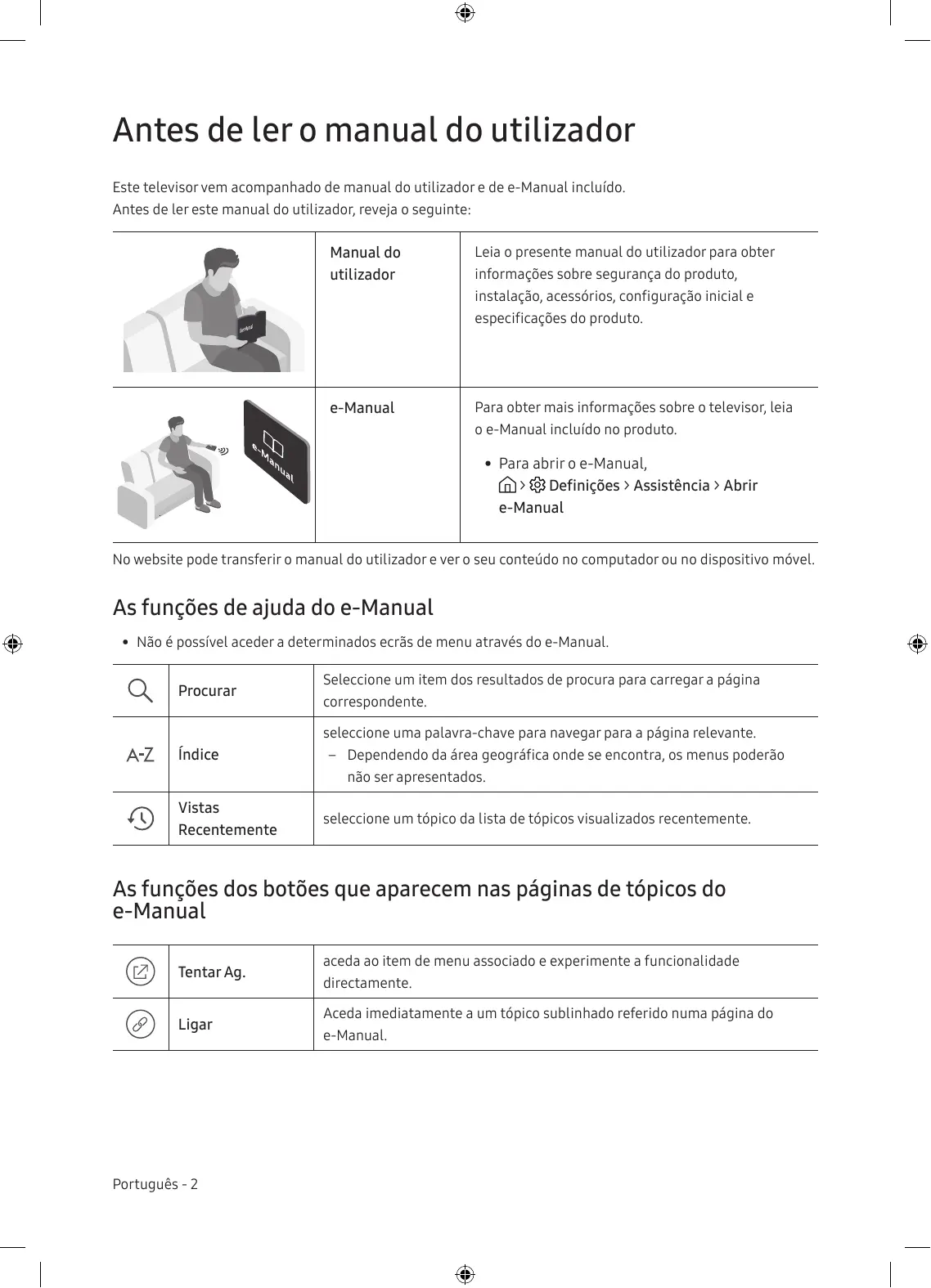 Antes de ler o manual do utilizador

Este televisor vem acompanhado de manual do utilizador e de e-Manual incluído.
Antes de ler este manual do utilizador, reveja o seguinte:

| | Manual do utilizador | Leia o presente manual do utilizador para obter informações sobre segurança do produto, instalação, acessórios, configuração inicial e especificações do produto. |
|---|---|---|
| e-Manual | e-Manual | Para obter mais informações sobre o televisor, leia o e-Manual incluído no produto. • Para abrir o e-Manual, > Definições > Assistência > Abrir e-Manual |

No website pode transferir o manual do utilizador e ver o seu conteúdo no computador ou no dispositivo móvel.

As funções de ajuda do e-Manual

• Não é possível aceder a determinados ecrãs de menu através do e-Manual.

| | Procurar | Seleccione um item dos resultados de procura para carregar a página correspondente. |
|---|---|---|
| A-Z | Índice | seleccione uma palavra-chave para navegar para a página relevante. – Dependendo da área geográfica onde se encontra, os menus poderão não ser apresentados. |
| | Vistas Recentemente | seleccione um tópico da lista de tópicos visualizados recentemente. |

As funções dos botões que aparecem nas páginas de tópicos do e-Manual

| | Tentar Ag. | aceda ao item de menu associado e experimente a funcionalidade directamente. |
|---|---|---|
| | Ligar | Aceda imediatamente a um tópico sublinhado referido numa página do e-Manual. |

Português - 2