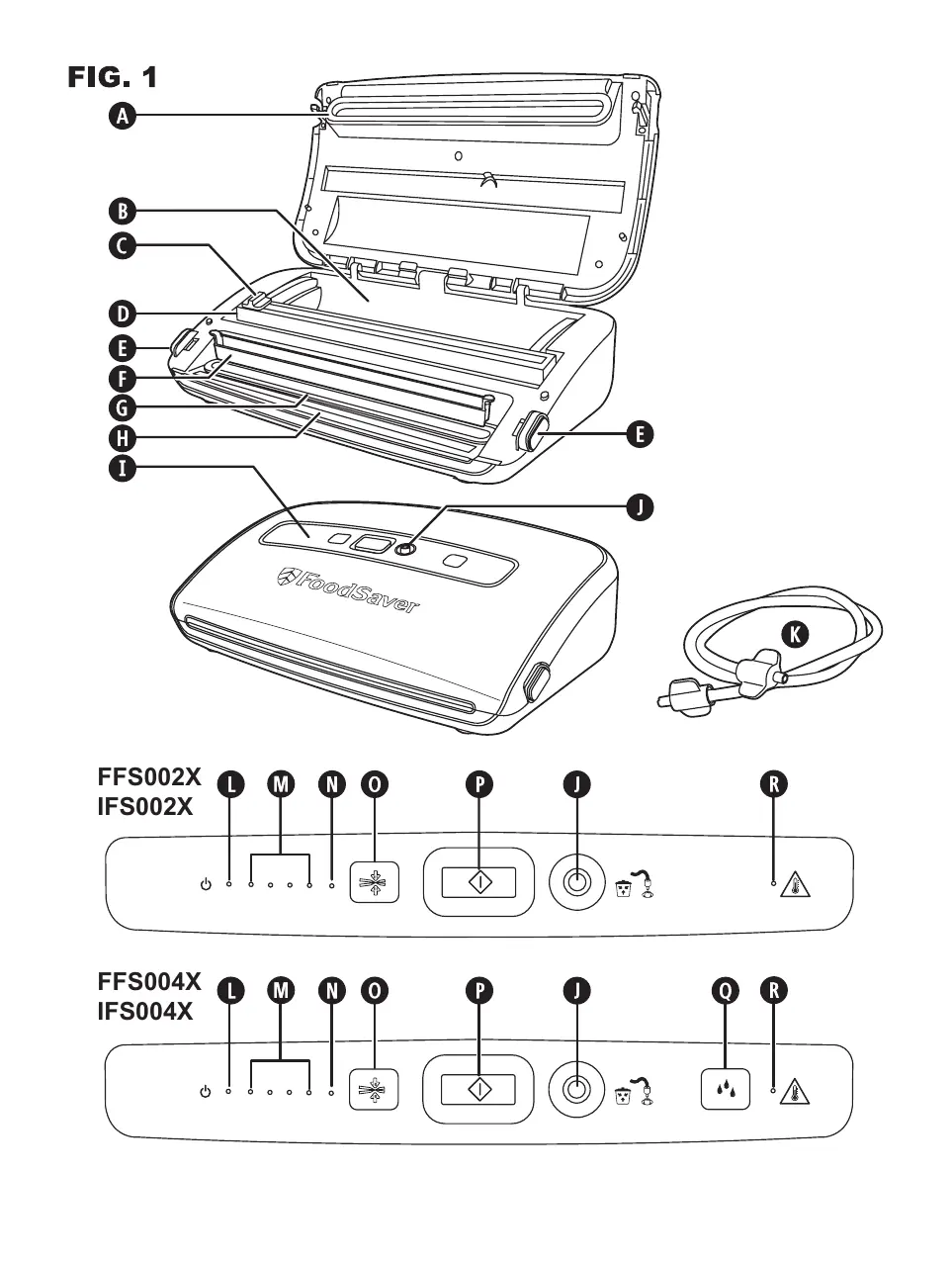 FIG. 1

A

B

C

D

E

F

G

H

I

E

J

FoodSaver

K

FFS002X
IFS002X

L M N O P J R

FFS004X
IFS004X

L M N O P J Q R