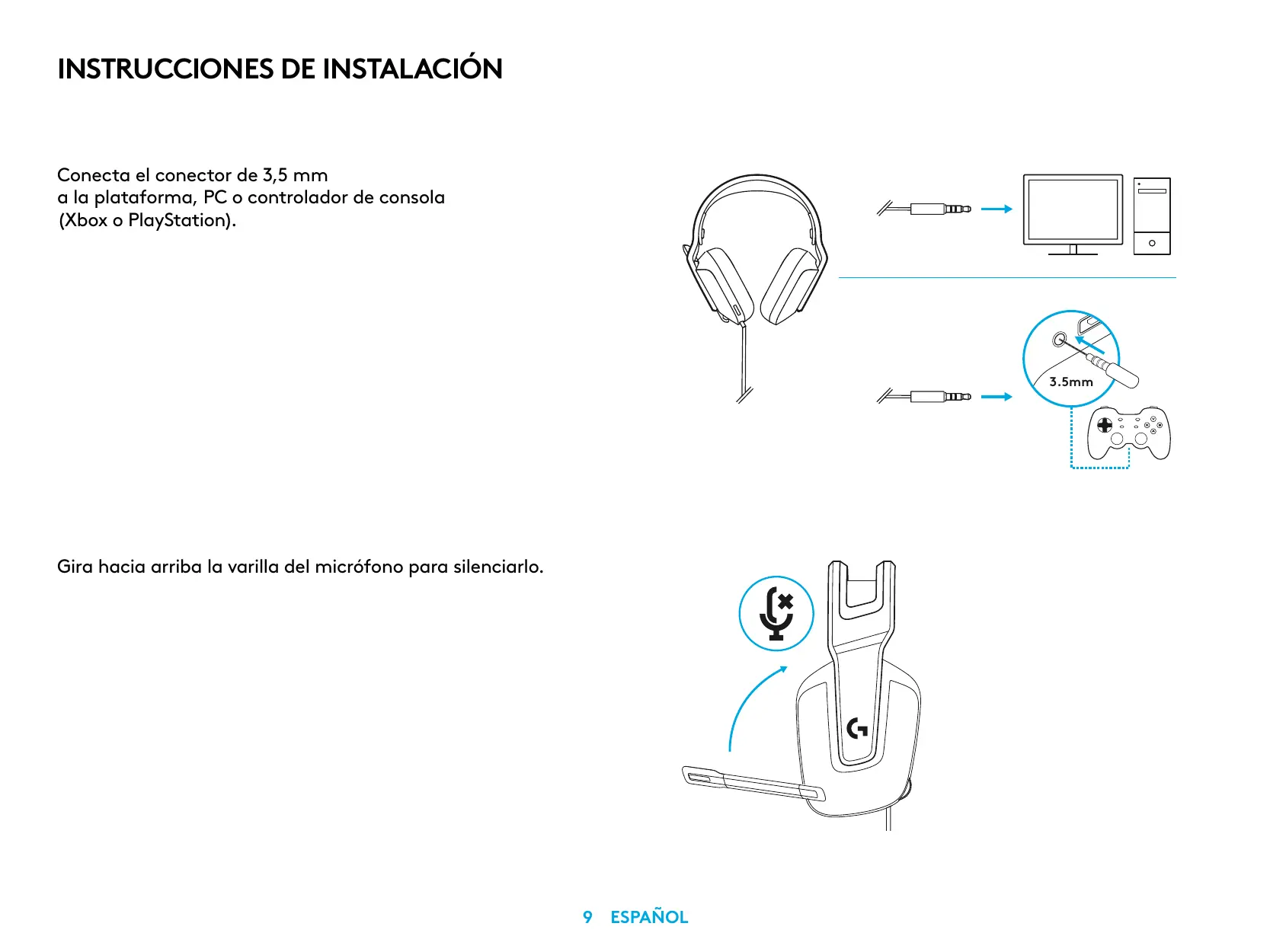 INSTRUCCIONES DE INSTALACIÓN

Conecta el conector de 3,5 mm a la plataforma, PC o controlador de consola (Xbox o PlayStation).

3.5mm

Gira hacia arriba la varilla del micrófono para silenciarlo.

9 ESPAÑOL