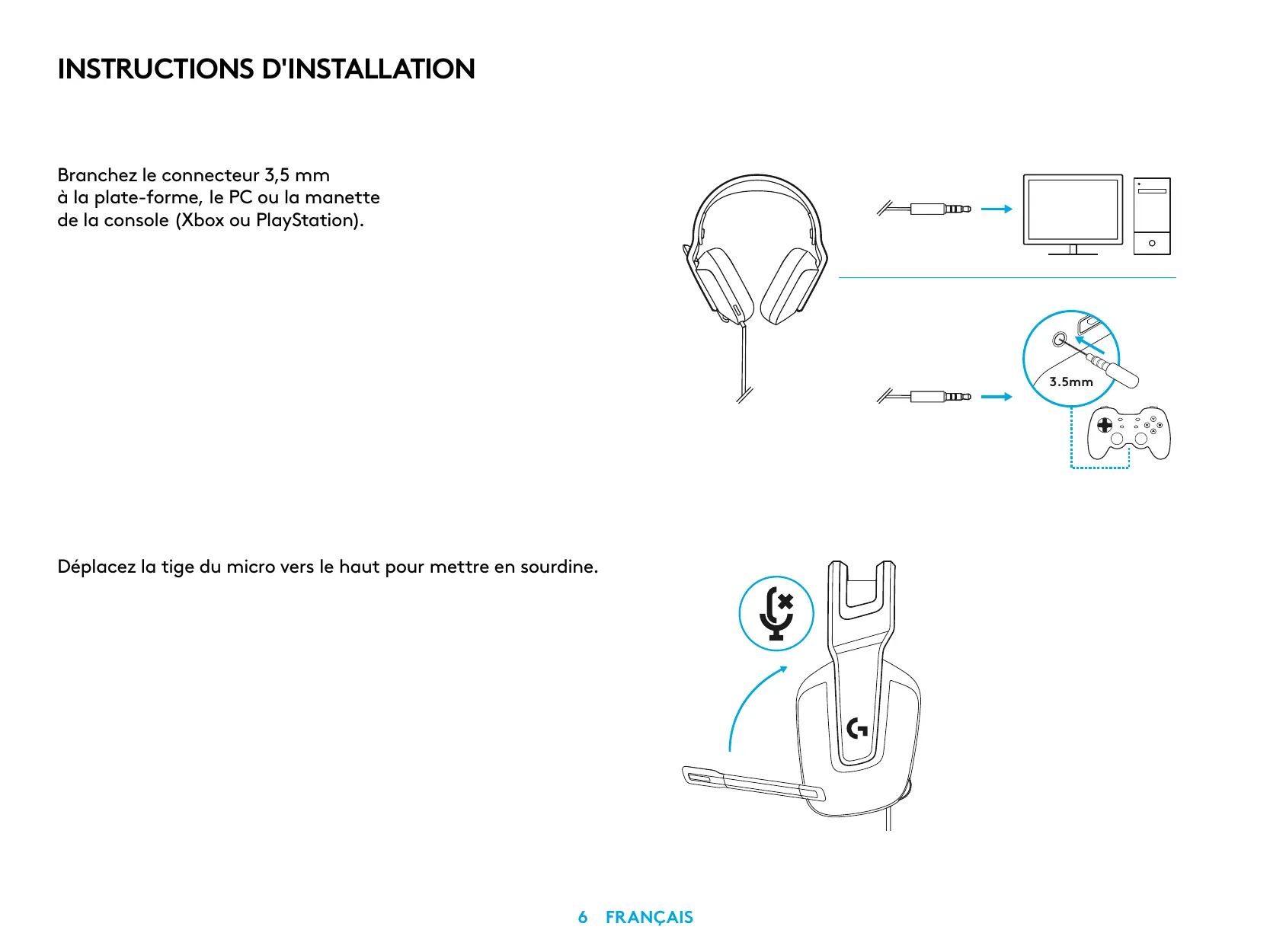 INSTRUCTIONS D'INSTALLATION

Branchez le connecteur 3,5 mm à la plate-forme, le PC ou la manette de la console (Xbox ou PlayStation).

3.5mm

Déplacez la tige du micro vers le haut pour mettre en sourdine.

6 FRANÇAIS