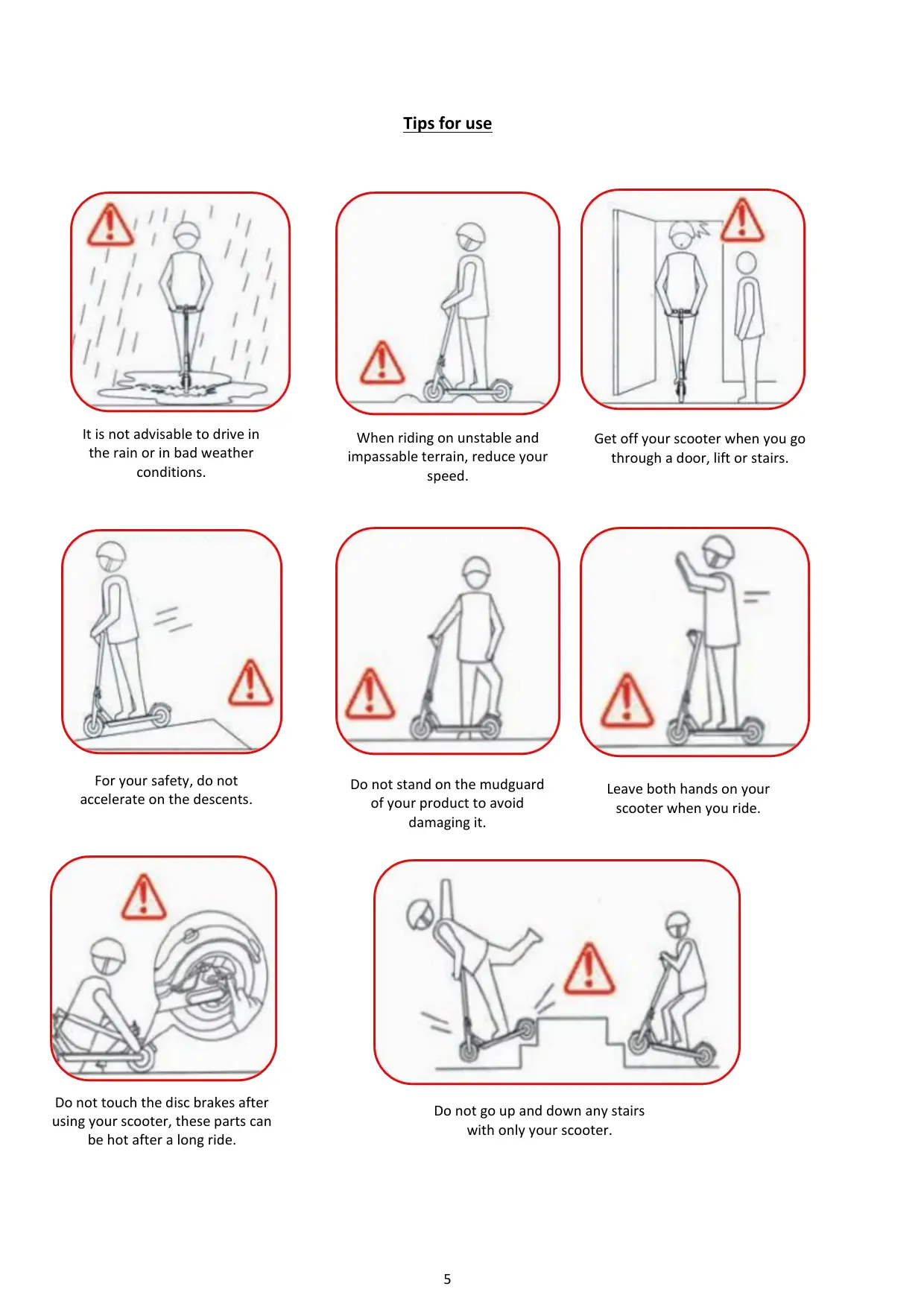 Tips for use

It is not advisable to drive in the rain or in bad weather conditions.

When riding on unstable and impassable terrain, reduce your speed.

Get off your scooter when you go through a door, lift or stairs.

For your safety, do not accelerate on the descents.

Do not stand on the mudguard of your product to avoid damaging it.

Leave both hands on your scooter when you ride.

Do not touch the disc brakes after using your scooter, these parts can be hot after a long ride.

Do not go up and down any stairs with only your scooter.

5