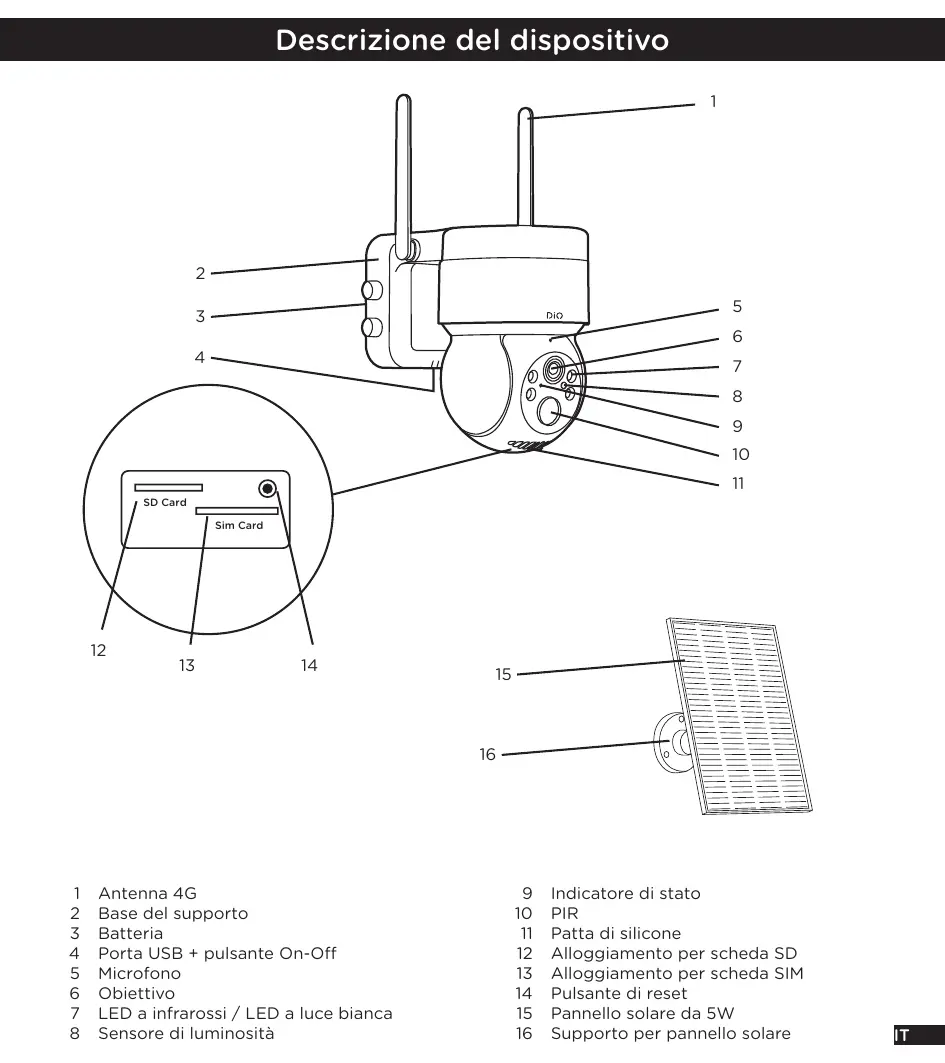 Descrizione del dispositivo

1

2

3

4

DiO

5

6

7

8

9

10

11

SD Card

Sim Card

12

13

14

15

16

1 Antenna 4G
2 Base del supporto
3 Batteria
4 Porta USB + pulsante On-Off
5 Microfono
6 Obiettivo
7 LED a infrarossi / LED a luce bianca
8 Sensore di luminosità

9 Indicatore di stato
10 PIR
11 Patta di silicone
12 Alloggiamento per scheda SD
13 Alloggiamento per scheda SIM
14 Pulsante di reset
15 Pannello solare da 5W
16 Supporto per pannello solare

IT