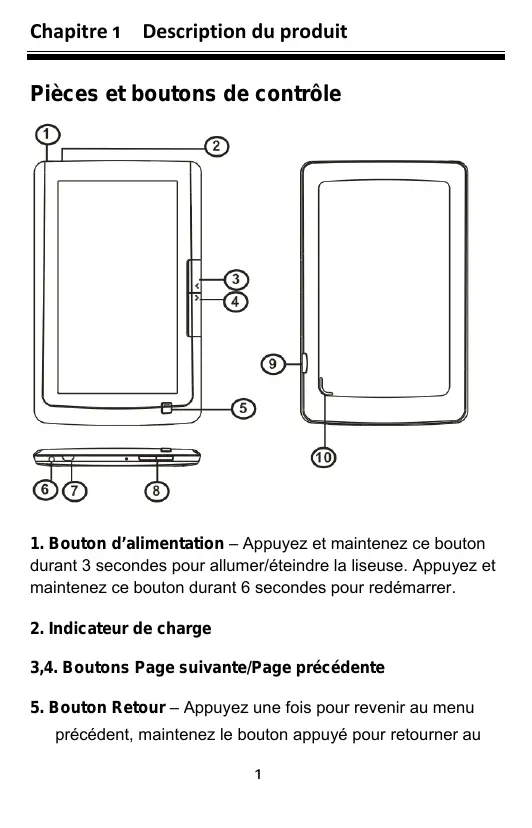 Chapitre 1 Description du produit

Pièces et boutons de contrôle

1
2
3
4
5
6
7
8
9
10

1. Bouton d'alimentation – Appuyez et maintenez ce bouton durant 3 secondes pour allumer/éteindre la liseuse. Appuyez et maintenez ce bouton durant 6 secondes pour redémarrer.

2. Indicateur de charge

3,4. Boutons Page suivante/Page précédente

5. Bouton Retour – Appuyez une fois pour revenir au menu précédent, maintenez le bouton appuyé pour retourner au

1