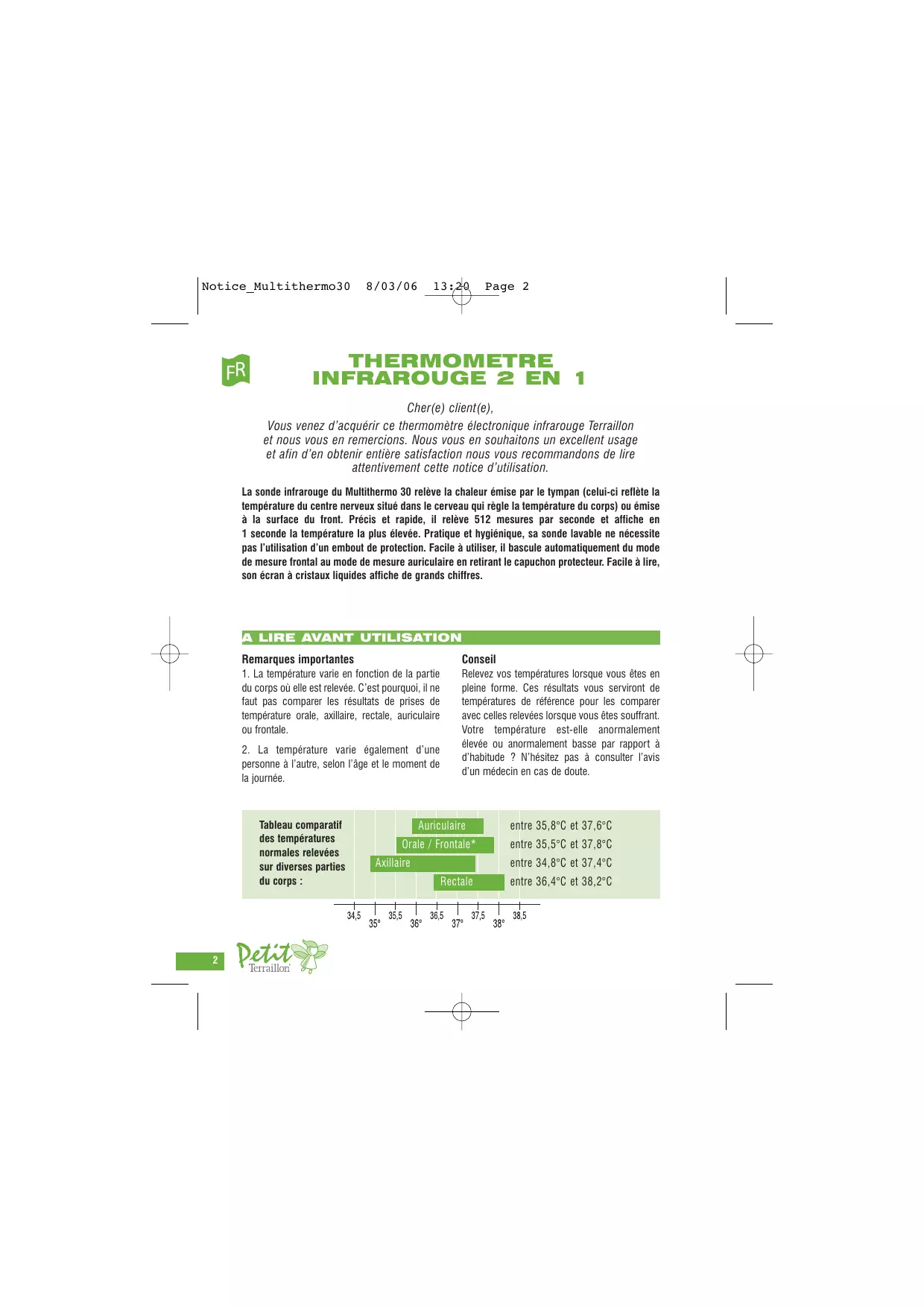 Notice_Multithermo30 8/03/06 13:20 Page 2

FR

THERMOMETRE INFRAROUGE 2 EN 1

Cher(e) client(e),

Vous venez d'acquérir ce thermomètre électronique infrarouge Terraillon et nous vous en remercions. Nous vous en souhaitons un excellent usage et afin d'en obtenir entière satisfaction nous vous recommandons de lire attentivement cette notice d'utilisation.

La sonde infrarouge du Multithermo 30 relève la chaleur émise par le tympan (celui-ci reflète la température du centre nerveux situé dans le cerveau qui règle la température du corps) ou émise à la surface du front. Précis et rapide, il relève 512 mesures par seconde et affiche en 1 seconde la température la plus élevée. Pratique et hygiénique, sa sonde lavable ne nécessite pas l'utilisation d'un embout de protection. Facile à utiliser, il bascule automatiquement du mode de mesure frontal au mode de mesure auriculaire en retirant le capuchon protecteur. Facile à lire, son écran à cristaux liquides affiche de grands chiffres.

A LIRE AVANT UTILISATION

Remarques importantes
1. La température varie en fonction de la partie du corps où elle est relevée. C'est pourquoi, il ne faut pas comparer les résultats de prises de température orale, axillaire, rectale, auriculaire ou frontale.

2. La température varie également d'une personne à l'autre, selon l'âge et le moment de la journée.

Conseil
Relevez vos températures lorsque vous êtes en pleine forme. Ces résultats vous serviront de températures de référence pour les comparer avec celles relevées lorsque vous êtes souffrant. Votre température est-elle anormalement élevée ou anormalement basse par rapport à d'habitude ? N'hésitez pas à consulter l'avis d'un médecin en cas de doute.

Tableau comparatif des températures normales relevées sur diverses parties du corps :

Auriculaire entre 35,8°C et 37,6°C
Orale / Frontale* entre 35,5°C et 37,8°C
Axillaire entre 34,8°C et 37,4°C
Rectale entre 36,4°C et 38,2°C

34,5 35° 35,5 36° 36,5 37° 37,5 38° 38,5

2

Petit Terraillon