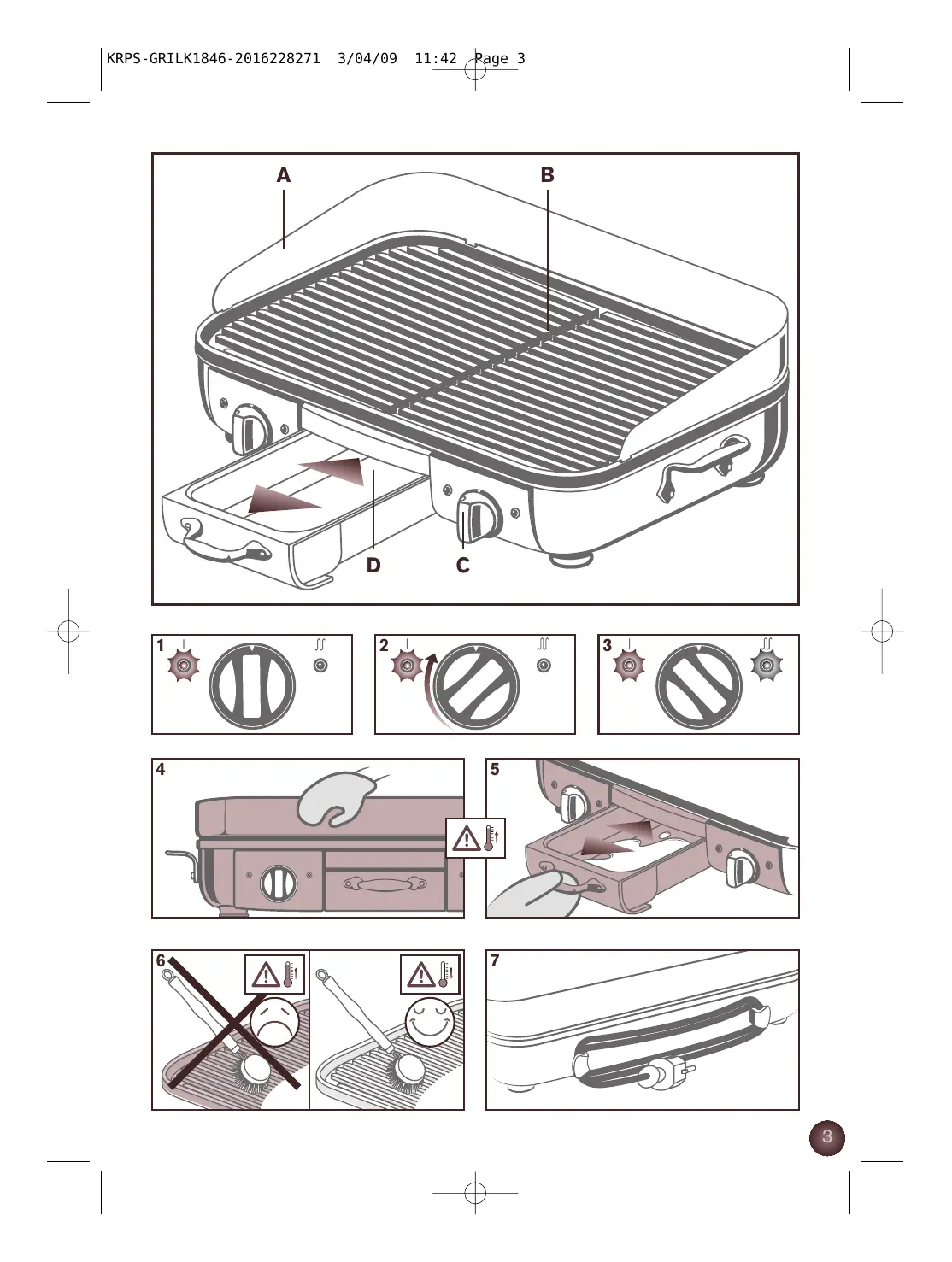 KRPS-GRILK1846-2016228271 3/04/09 11:42 Page 3

A

B

D

C

1

2

3

4

5

6

7

3