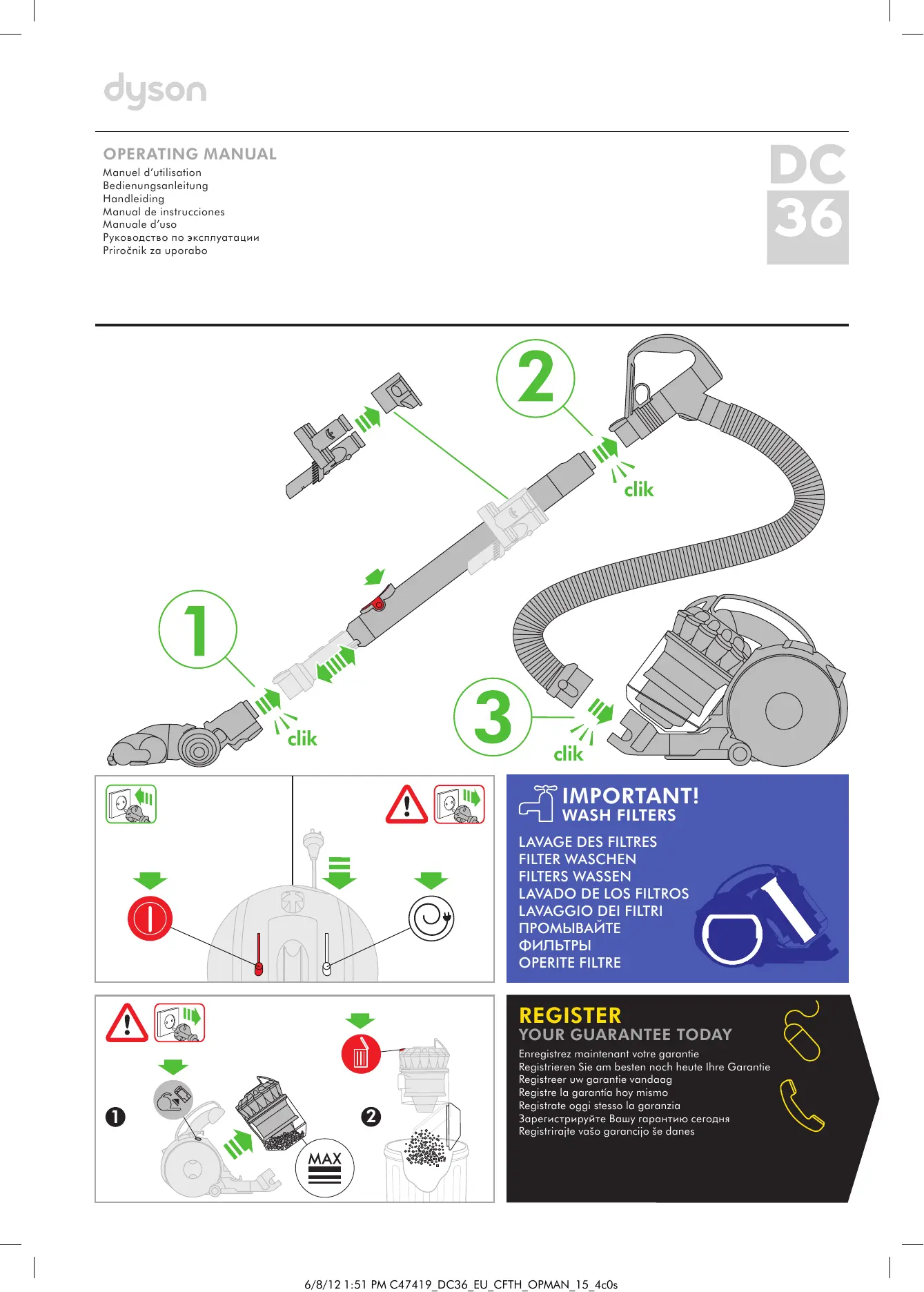 dyson

OPERATING MANUAL
Manuel d'utilisation
Bedienungsanleitung
Handleiding
Manual de instrucciones
Manuale d'uso
Руководство по эксплуатации
Priročnik za uporabo

DC 36

2

clik

1

clik

3

clik

IMPORTANT!
WASH FILTERS

LAVAGE DES FILTRES
FILTER WASCHEN
FILTERS WASSEN
LAVADO DE LOS FILTROS
LAVAGGIO DEI FILTRI
ПРОМЫВАЙТЕ ФИЛЬТРЫ
OPERITE FILTRE

1

MAX

2

REGISTER
YOUR GUARANTEE TODAY
Enregistrez maintenant votre garantie
Registrieren Sie am besten noch heute Ihre Garantie
Registreer uw garantie vandaag
Registre la garantía hoy mismo
Registrate oggi stesso la garanzia
Зарегистрируйте Вашу гарантию сегодня
Registrirajte vašo garancijo še danes

6/8/12 1:51 PM C47419_DC36_EU_CFTH_OPMAN_15_4c0s