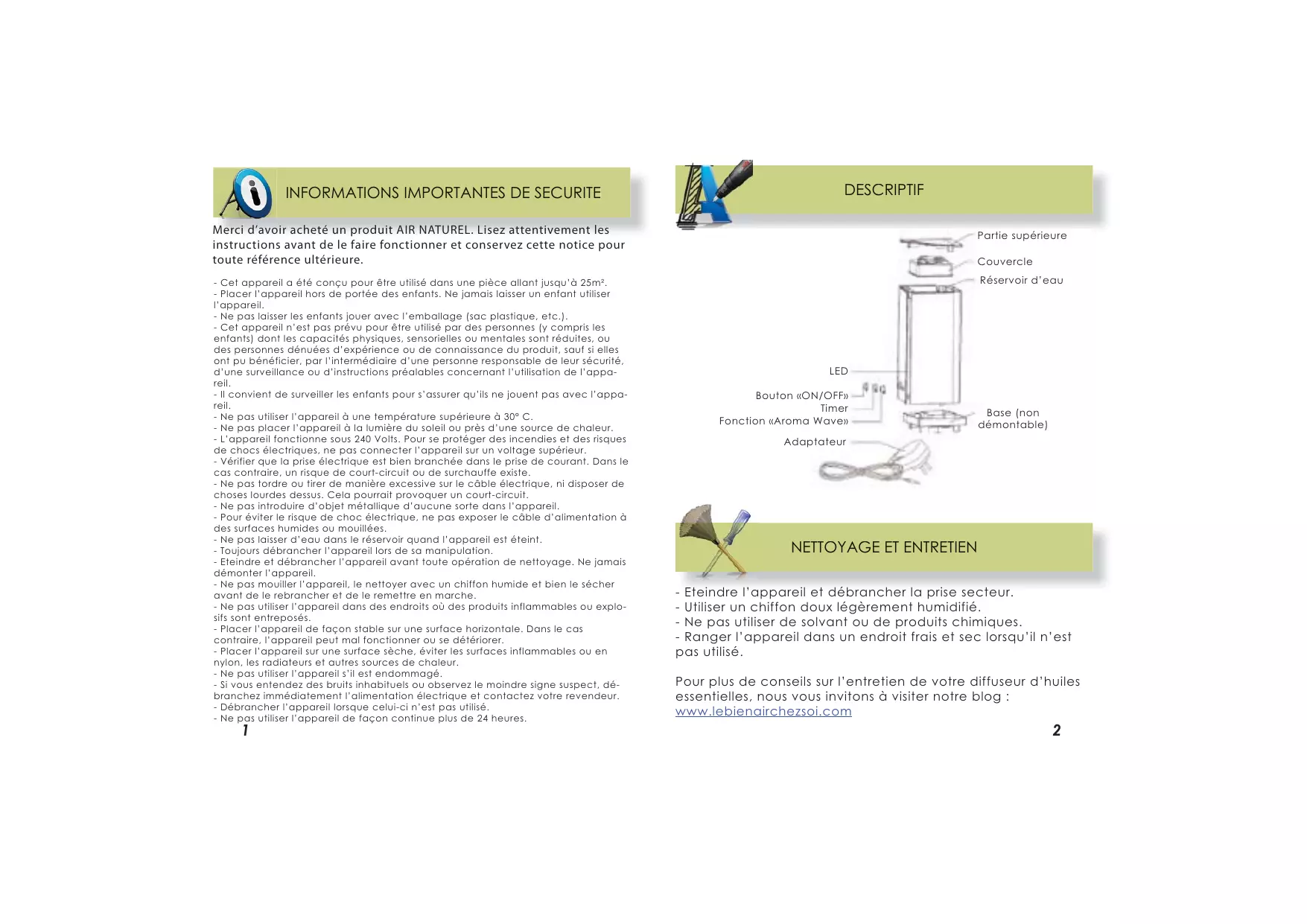 INFORMATIONS IMPORTANTES DE SECURITE

Merci d'avoir acheté un produit AIR NATUREL. Lisez attentivement les instructions avant de le faire fonctionner et conservez cette notice pour toute référence ultérieure.

- Cet appareil a été conçu pour être utilisé dans une pièce allant jusqu'à 25m².
- Placer l'appareil hors de portée des enfants. Ne jamais laisser un enfant utiliser l'appareil.
- Ne pas laisser les enfants jouer avec l'emballage (sac plastique, etc.).
- Cet appareil n'est pas prévu pour être utilisé par des personnes (y compris les enfants) dont les capacités physiques, sensorielles ou mentales sont réduites, ou des personnes dénuées d'expérience ou de connaissance du produit, sauf si elles ont pu bénéficier, par l'intermédiaire d'une personne responsable de leur sécurité, d'une surveillance ou d'instructions préalables concernant l'utilisation de l'appareil.
- Il convient de surveiller les enfants pour s'assurer qu'ils ne jouent pas avec l'appareil.
- Ne pas utiliser l'appareil à une température supérieure à 30° C.
- Ne pas placer l'appareil à la lumière du soleil ou près d'une source de chaleur.
- L'appareil fonctionne sous 240 Volts. Pour se protéger des incendies et des risques de chocs électriques, ne pas connecter l'appareil sur un voltage supérieur.
- Vérifier que la prise électrique est bien branchée dans le prise de courant. Dans le cas contraire, un risque de court-circuit ou de surchauffe existe.
- Ne pas tordre ou tirer de manière excessive sur le câble électrique, ni disposer de choses lourdes dessus. Cela pourrait provoquer un court-circuit.
- Ne pas introduire d'objet métallique d'aucune sorte dans l'appareil.
- Pour éviter le risque de choc électrique, ne pas exposer le câble d'alimentation à des surfaces humides ou mouillées.
- Ne pas laisser d'eau dans le réservoir quand l'appareil est éteint.
- Toujours débrancher l'appareil lors de sa manipulation.
- Eteindre et débrancher l'appareil avant toute opération de nettoyage. Ne jamais démonter l'appareil.
- Ne pas mouiller l'appareil, le nettoyer avec un chiffon humide et bien le sécher avant de le rebrancher et de le remettre en marche.
- Ne pas utiliser l'appareil dans des endroits où des produits inflammables ou explosifs sont entreposés.
- Placer l'appareil de façon stable sur une surface horizontale. Dans le cas contraire, l'appareil peut mal fonctionner ou se détériorer.
- Placer l'appareil sur une surface sèche, éviter les surfaces inflammables ou en nylon, les radiateurs et autres sources de chaleur.
- Ne pas utiliser l'appareil s'il est endommagé.
- Si vous entendez des bruits inhabituels ou observez le moindre signe suspect, débranchez immédiatement l'alimentation électrique et contactez votre revendeur.
- Débrancher l'appareil lorsque celui-ci n'est pas utilisé.
- Ne pas utiliser l'appareil de façon continue plus de 24 heures.
1

DESCRIPTIF

Partie supérieure
Couvercle
Réservoir d'eau
LED
Bouton «ON/OFF»
Timer
Fonction «Aroma Wave»
Base (non démontable)
Adaptateur

NETTOYAGE ET ENTRETIEN

- Eteindre l'appareil et débrancher la prise secteur.
- Utiliser un chiffon doux légèrement humidifié.
- Ne pas utiliser de solvant ou de produits chimiques.
- Ranger l'appareil dans un endroit frais et sec lorsqu'il n'est pas utilisé.

Pour plus de conseils sur l'entretien de votre diffuseur d'huiles essentielles, nous vous invitons à visiter notre blog :
www.lebienairchezsoi.com
2