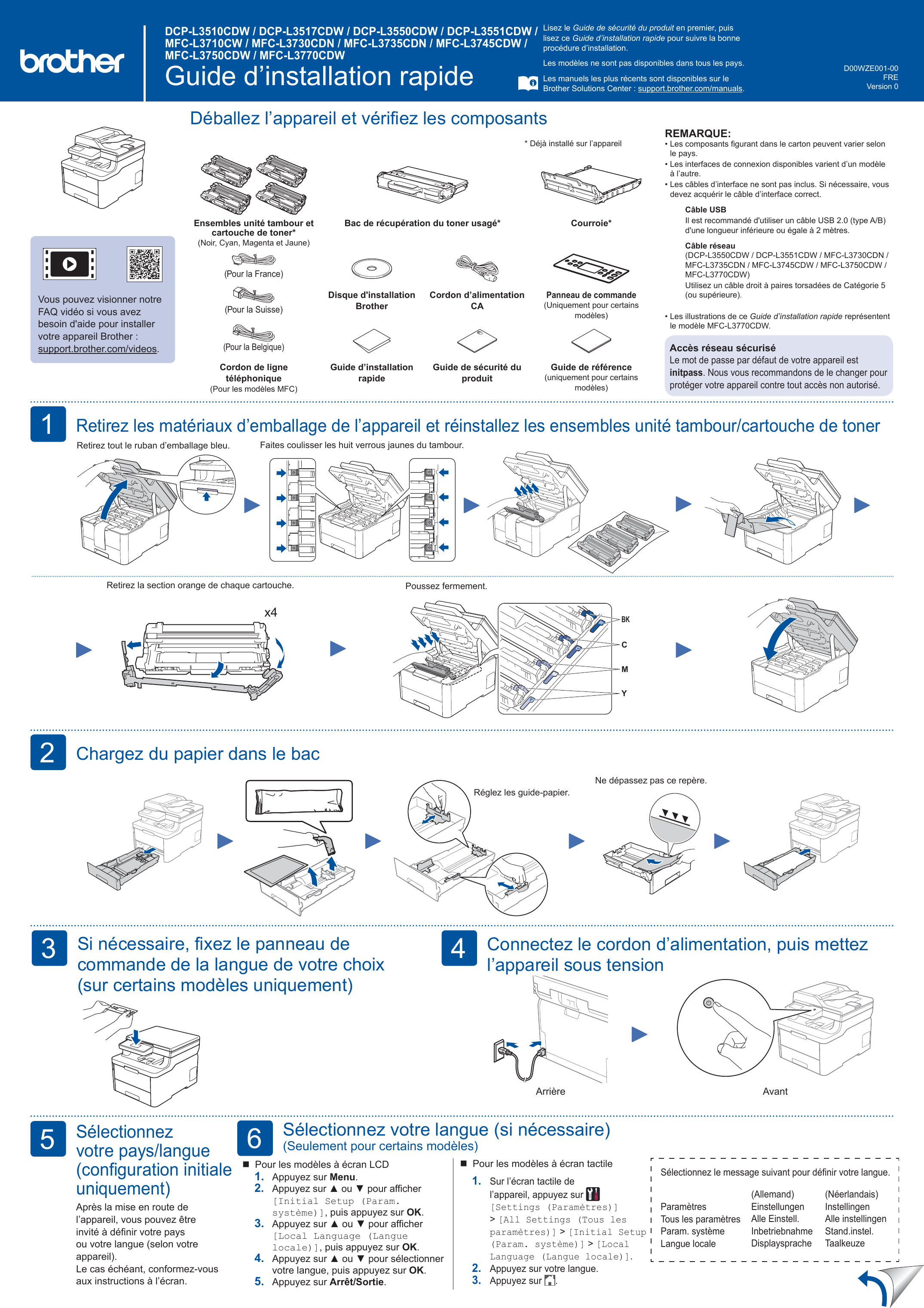 brother

DCP-L3510CDW / DCP-L3517CDW / DCP-L3550CDW / DCP-L3551CDW / MFC-L3710CW / MFC-L3730CDN / MFC-L3735CDN / MFC-L3745CDW / MFC-L3750CDW / MFC-L3770CDW

Guide d'installation rapide

Lisez le Guide de sécurité du produit en premier, puis lisez ce Guide d'installation rapide pour suivre la bonne procédure d'installation.

Les modèles ne sont pas disponibles dans tous les pays.

Les manuels les plus récents sont disponibles sur le Brother Solutions Center : support.brother.com/manuals.

D00WZE001-00
FRE
Version 0

Déballez l'appareil et vérifiez les composants

* Déjà installé sur l'appareil

Ensembles unité tambour et cartouche de toner*
(Noir, Cyan, Magenta et Jaune)

Bac de récupération du toner usagé*

Courroie*

(Pour la France)

(Pour la Suisse)

(Pour la Belgique)

Cordon de ligne téléphonique
(Pour les modèles MFC)

Disque d'installation Brother

Cordon d'alimentation CA

Panneau de commande
(Uniquement pour certains modèles)

Guide d'installation rapide

Guide de sécurité du produit

Guide de référence
(uniquement pour certains modèles)

Vous pouvez visionner notre FAQ vidéo si vous avez besoin d'aide pour installer votre appareil Brother : support.brother.com/videos.

REMARQUE:
• Les composants figurant dans le carton peuvent varier selon le pays.
• Les interfaces de connexion disponibles varient d'un modèle à l'autre.
• Les câbles d'interface ne sont pas inclus. Si nécessaire, vous devez acquérir le câble d'interface correct.

Câble USB
Il est recommandé d'utiliser un câble USB 2.0 (type A/B) d'une longueur inférieure ou égale à 2 mètres.

Câble réseau
(DCP-L3550CDW / DCP-L3551CDW / MFC-L3730CDN / MFC-L3735CDN / MFC-L3745CDW / MFC-L3750CDW / MFC-L3770CDW)
Utilisez un câble droit à paires torsadées de Catégorie 5 (ou supérieure).

• Les illustrations de ce Guide d'installation rapide représentent le modèle MFC-L3770CDW.

Accès réseau sécurisé
Le mot de passe par défaut de votre appareil est initpass. Nous vous recommandons de le changer pour protéger votre appareil contre tout accès non autorisé.

1 Retirez les matériaux d'emballage de l'appareil et réinstallez les ensembles unité tambour/cartouche de toner

Retirez tout le ruban d'emballage bleu.

Faites coulisser les huit verrous jaunes du tambour.

Retirez la section orange de chaque cartouche.

x4

Poussez fermement.

BK
C
M
Y

2 Chargez du papier dans le bac

Réglez les guide-papier.

Ne dépassez pas ce repère.

3 Si nécessaire, fixez le panneau de commande de la langue de votre choix (sur certains modèles uniquement)

4 Connectez le cordon d'alimentation, puis mettez l'appareil sous tension

Arrière

Avant

5 Sélectionnez votre pays/langue (configuration initiale uniquement)

Après la mise en route de l'appareil, vous pouvez être invité à définir votre pays ou votre langue (selon votre appareil).
Le cas échéant, conformez-vous aux instructions à l'écran.

6 Sélectionnez votre langue (si nécessaire)
(Seulement pour certains modèles)

■ Pour les modèles à écran LCD
1. Appuyez sur Menu.
2. Appuyez sur ▲ ou ▼ pour afficher [Initial Setup (Param. système)], puis appuyez sur OK.
3. Appuyez sur ▲ ou ▼ pour afficher [Local Language (Langue locale)], puis appuyez sur OK.
4. Appuyez sur ▲ ou ▼ pour sélectionner votre langue, puis appuyez sur OK.
5. Appuyez sur Arrêt/Sortie.

■ Pour les modèles à écran tactile
1. Sur l'écran tactile de l'appareil, appuyez sur [Settings (Paramètres)] > [All Settings (Tous les paramètres)] > [Initial Setup (Param. système)] > [Local Language (Langue locale)].
2. Appuyez sur votre langue.
3. Appuyez sur .

Sélectionnez le message suivant pour définir votre langue.

| | (Allemand) | (Néerlandais) |
|---|---|---|
| Paramètres | Einstellungen | Instellingen |
| Tous les paramètres | Alle Einstell. | Alle instellingen |
| Param. système | Inbetriebnahme | Stand.instel. |
| Langue locale | Displaysprache | Taalkeuze |