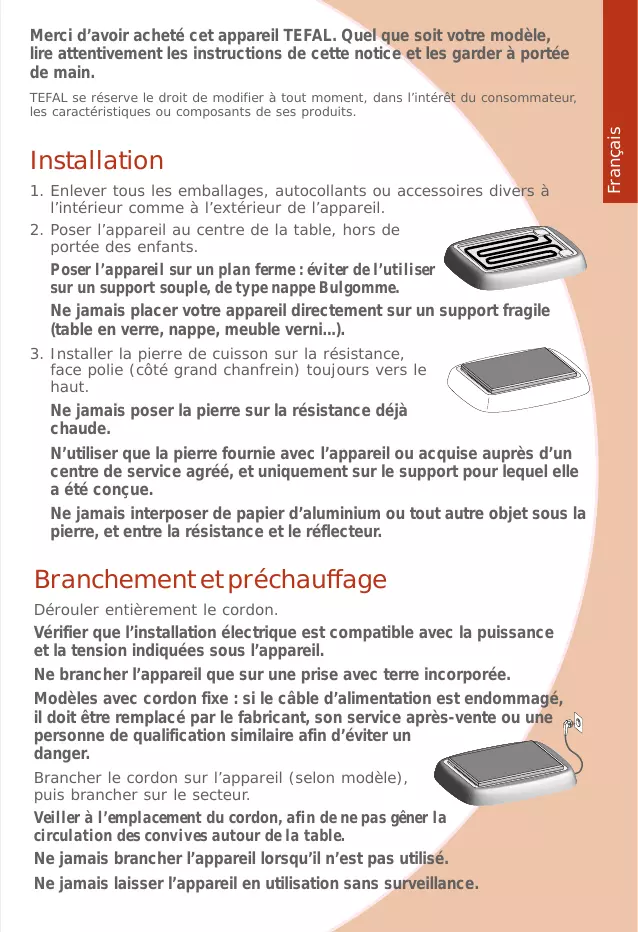 Merci d'avoir acheté cet appareil TEFAL. Quel que soit votre modèle, lire attentivement les instructions de cette notice et les garder à portée de main.

TEFAL se réserve le droit de modifier à tout moment, dans l'intérêt du consommateur, les caractéristiques ou composants de ses produits.

Français

Installation

1. Enlever tous les emballages, autocollants ou accessoires divers à l'intérieur comme à l'extérieur de l'appareil.

2. Poser l'appareil au centre de la table, hors de portée des enfants.

Poser l'appareil sur un plan ferme : éviter de l'utiliser sur un support souple, de type nappe Bulgomme.

Ne jamais placer votre appareil directement sur un support fragile (table en verre, nappe, meuble verni...).

3. Installer la pierre de cuisson sur la résistance, face polie (côté grand chanfrein) toujours vers le haut.

Ne jamais poser la pierre sur la résistance déjà chaude.

N'utiliser que la pierre fournie avec l'appareil ou acquise auprès d'un centre de service agréé, et uniquement sur le support pour lequel elle a été conçue.

Ne jamais interposer de papier d'aluminium ou tout autre objet sous la pierre, et entre la résistance et le réflecteur.

Branchement et préchauffage

Dérouler entièrement le cordon.

Vérifier que l'installation électrique est compatible avec la puissance et la tension indiquées sous l'appareil.

Ne brancher l'appareil que sur une prise avec terre incorporée.

Modèles avec cordon fixe : si le câble d'alimentation est endommagé, il doit être remplacé par le fabricant, son service après-vente ou une personne de qualification similaire afin d'éviter un danger.

Brancher le cordon sur l'appareil (selon modèle), puis brancher sur le secteur.

Veiller à l'emplacement du cordon, afin de ne pas gêner la circulation des convives autour de la table.

Ne jamais brancher l'appareil lorsqu'il n'est pas utilisé.

Ne jamais laisser l'appareil en utilisation sans surveillance.