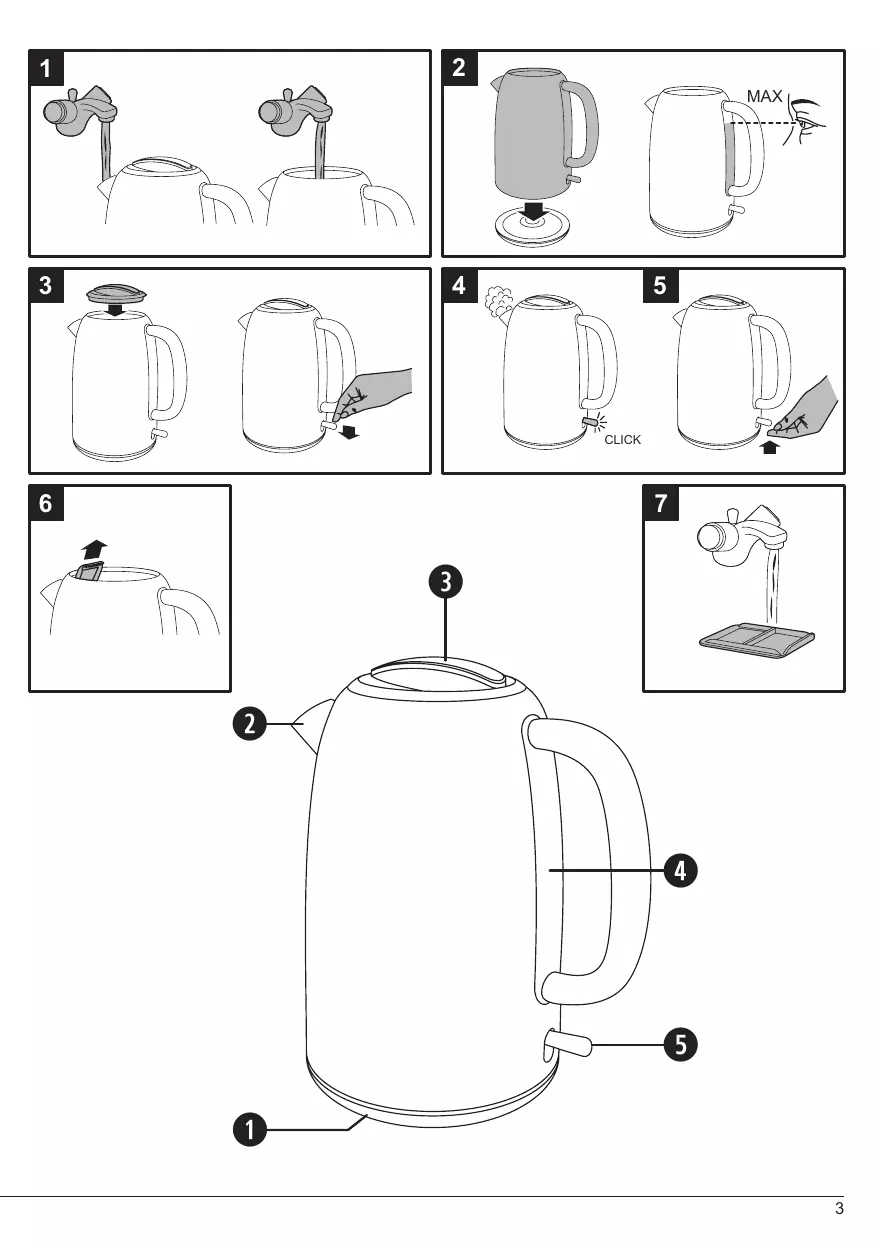 1

2

MAX

3

4

CLICK

5

6

7

3

2

4

5

1

3