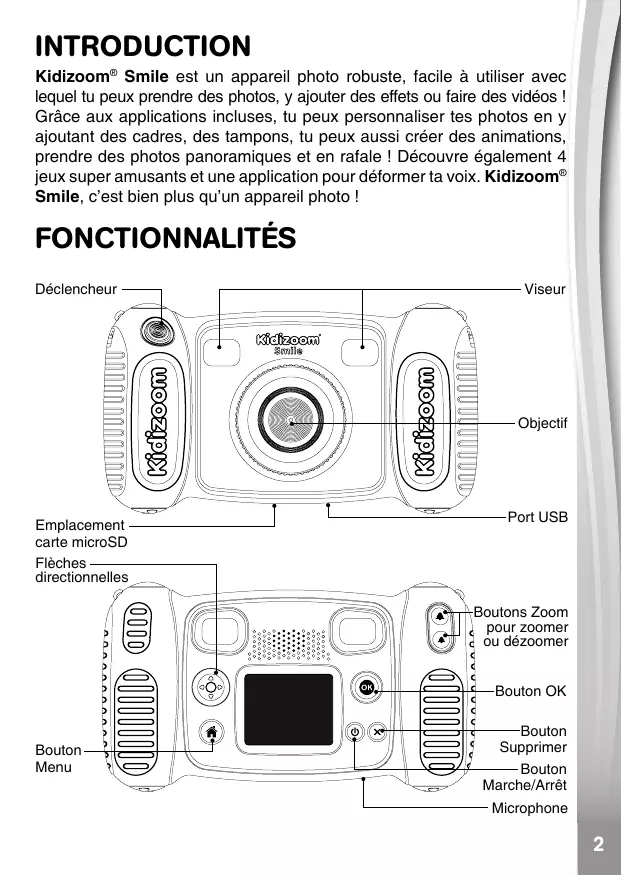 INTRODUCTION

Kidizoom® Smile est un appareil photo robuste, facile à utiliser avec lequel tu peux prendre des photos, y ajouter des effets ou faire des vidéos ! Grâce aux applications incluses, tu peux personnaliser tes photos en y ajoutant des cadres, des tampons, tu peux aussi créer des animations, prendre des photos panoramiques et en rafale ! Découvre également 4 jeux super amusants et une application pour déformer ta voix. Kidizoom® Smile, c'est bien plus qu'un appareil photo !

FONCTIONNALITÉS

Déclencheur

Viseur

Kidizoom Smile

Kidizoom

Kidizoom

Objectif

Emplacement carte microSD

Port USB

Flèches directionnelles

Boutons Zoom pour zoomer ou dézoomer

OK

Bouton OK

Bouton Supprimer

Bouton Menu

Bouton Marche/Arrêt

Microphone

2