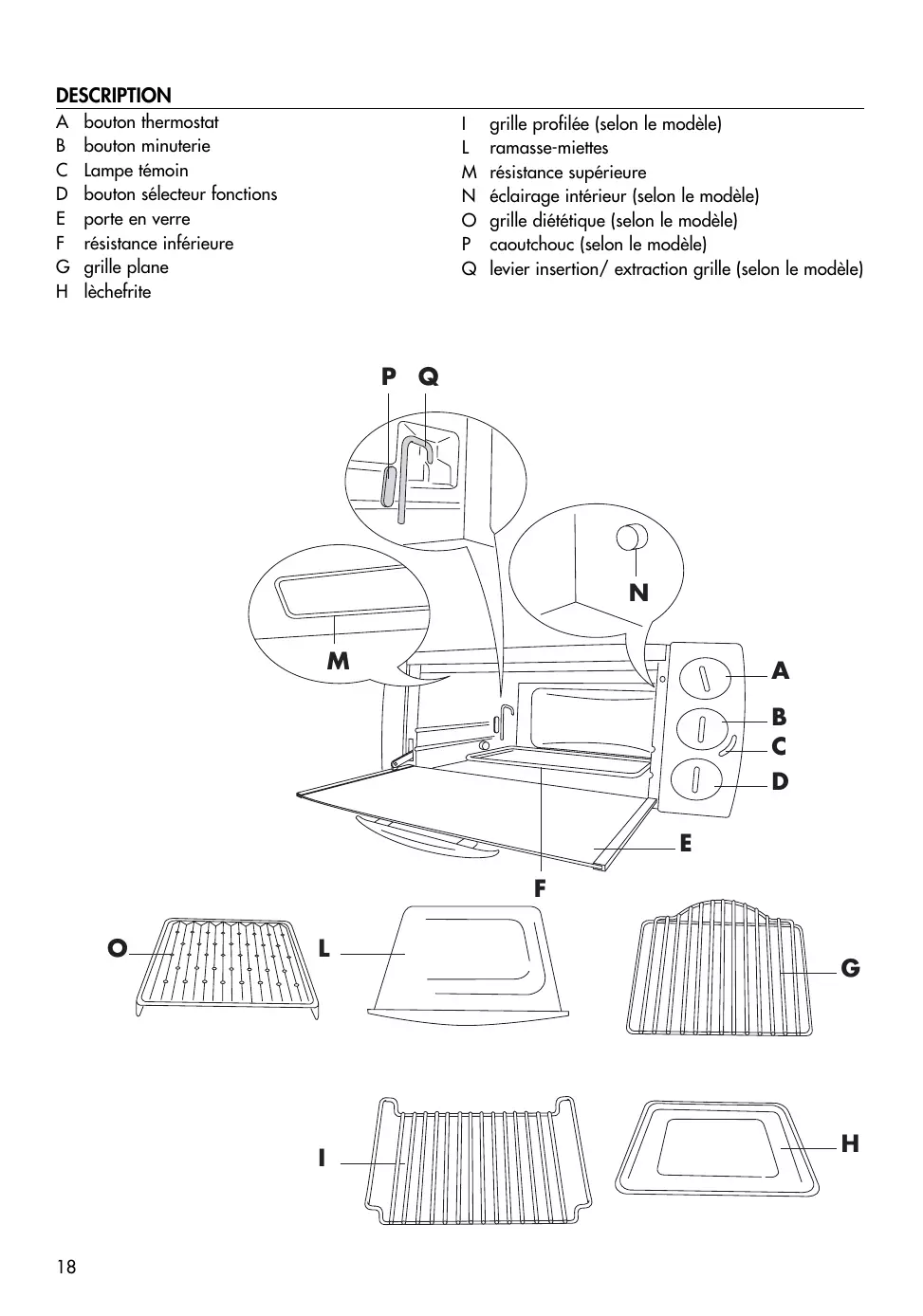 DESCRIPTION

A bouton thermostat
B bouton minuterie
C Lampe témoin
D bouton sélecteur fonctions
E porte en verre
F résistance inférieure
G grille plane
H lèchefrite

I grille profilée (selon le modèle)
L ramasse-miettes
M résistance supérieure
N éclairage intérieur (selon le modèle)
O grille diététique (selon le modèle)
P caoutchouc (selon le modèle)
Q levier insertion/ extraction grille (selon le modèle)

P Q
N
M
A
B
C
D
E
F
O
L
G
I
H

18