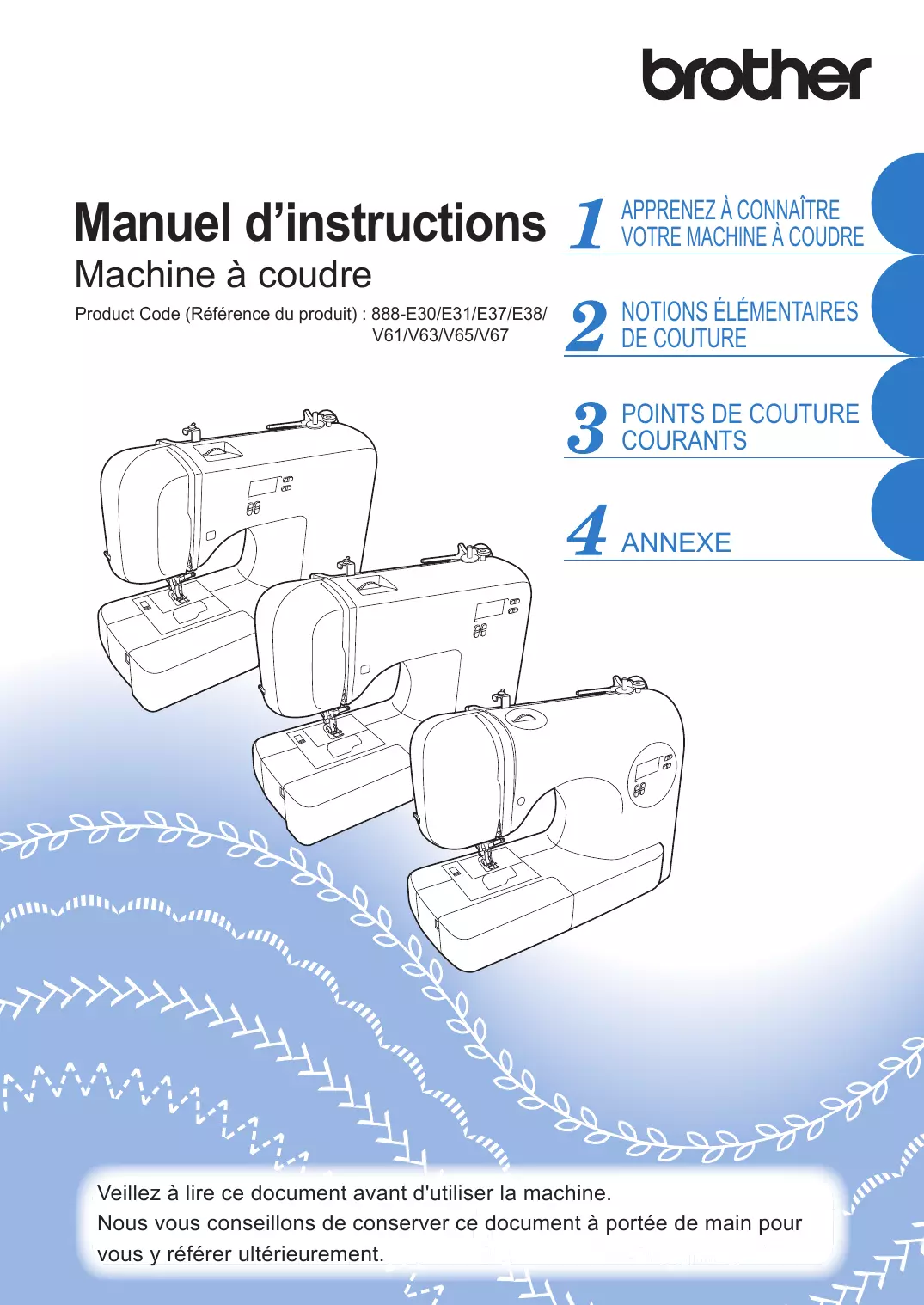 brother

Manuel d’instructions
Machine à coudre

Product Code (Référence du produit) : 888-E30/E31/E37/E38/ V61/V63/V65/V67

1 APPRENEZ À CONNAÎTRE VOTRE MACHINE À COUDRE

2 NOTIONS ÉLÉMENTAIRES DE COUTURE

3 POINTS DE COUTURE COURANTS

4 ANNEXE

Veillez à lire ce document avant d'utiliser la machine.
Nous vous conseillons de conserver ce document à portée de main pour vous y référer ultérieurement.