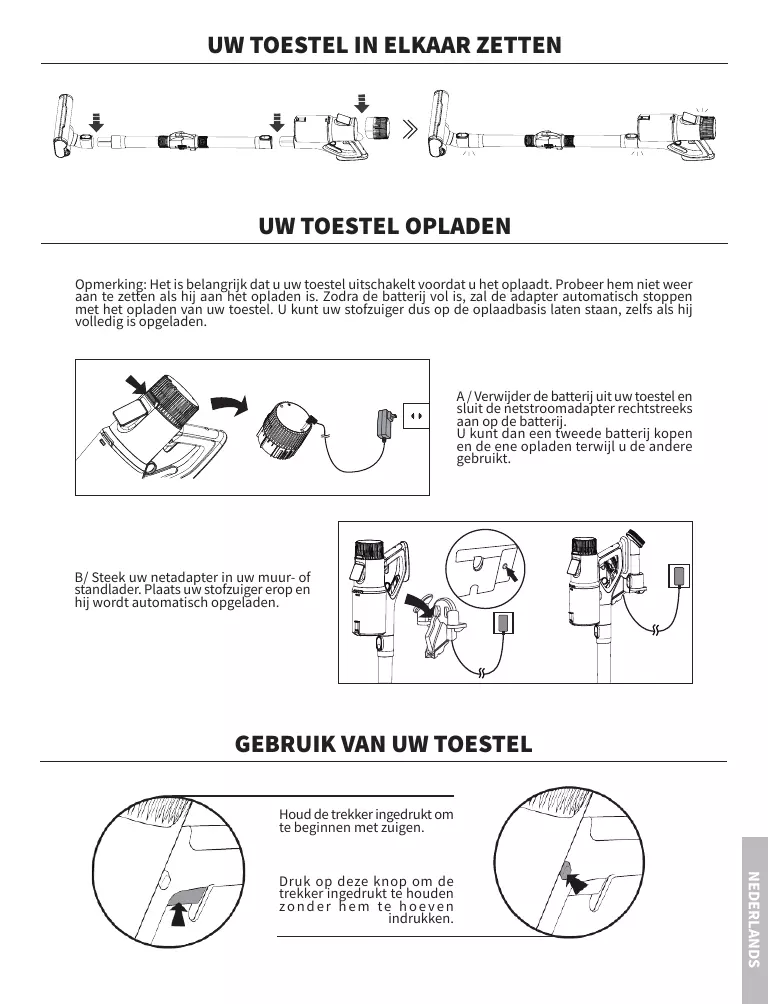 UW TOESTEL IN ELKAAR ZETTEN

UW TOESTEL OPLADEN

Opmerking: Het is belangrijk dat u uw toestel uitschakelt voordat u het oplaadt. Probeer hem niet weer aan te zetten als hij aan het opladen is. Zodra de batterij vol is, zal de adapter automatisch stoppen met het opladen van uw toestel. U kunt uw stofzuiger dus op de oplaadbasis laten staan, zelfs als hij volledig is opgeladen.

A / Verwijder de batterij uit uw toestel en sluit de netstroomadapter rechtstreeks aan op de batterij.
U kunt dan een tweede batterij kopen en de ene opladen terwijl u de andere gebruikt.

B/ Steek uw netadapter in uw muur- of standlader. Plaats uw stofzuiger erop en hij wordt automatisch opgeladen.

GEBRUIK VAN UW TOESTEL

Houd de trekker ingedrukt om te beginnen met zuigen.

Druk op deze knop om de trekker ingedrukt te houden zonder hem te hoeven indrukken.

NEDERLANDS