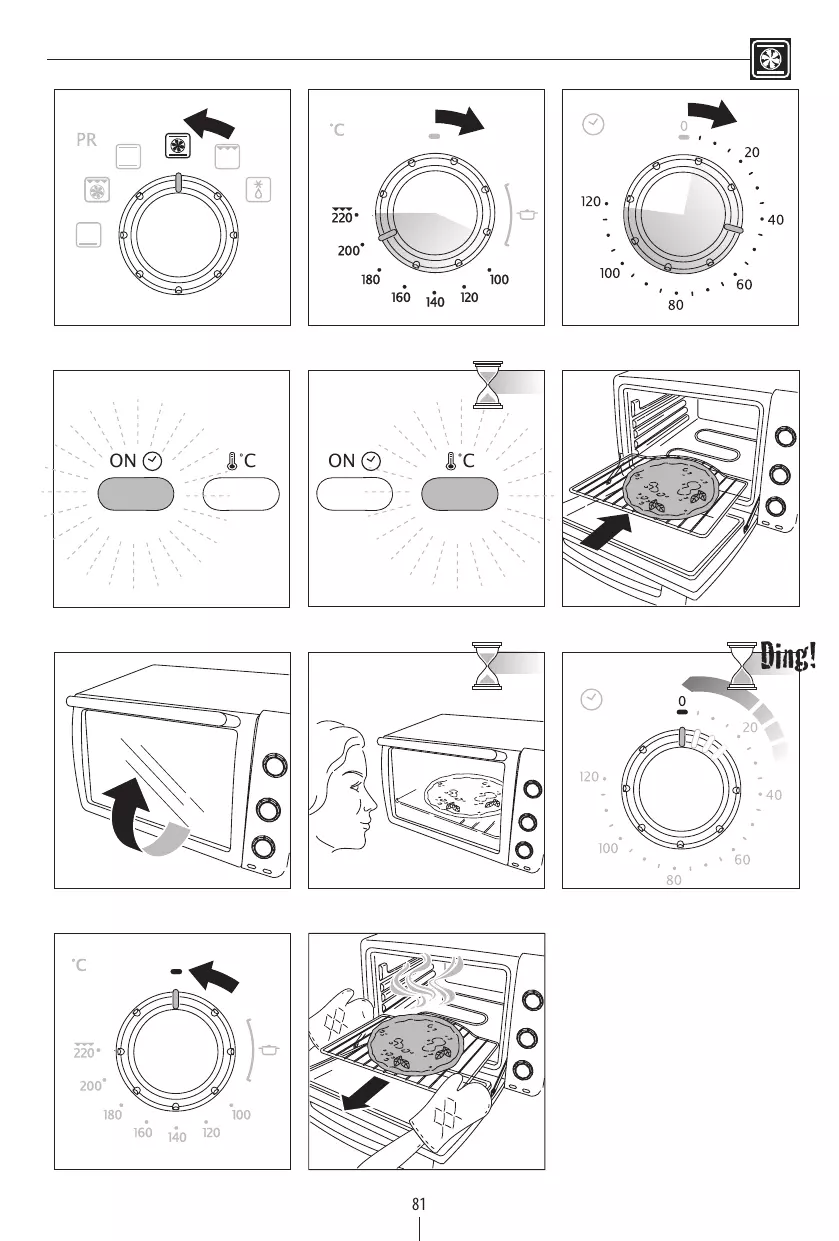 PR

°C

220

200

180

160

140

120

100

0

20

40

60

80

100

120

ON

°C

ON

°C

Ding!

0

20

40

60

80

100

120

°C

220

200

180

160

140

120

100

81