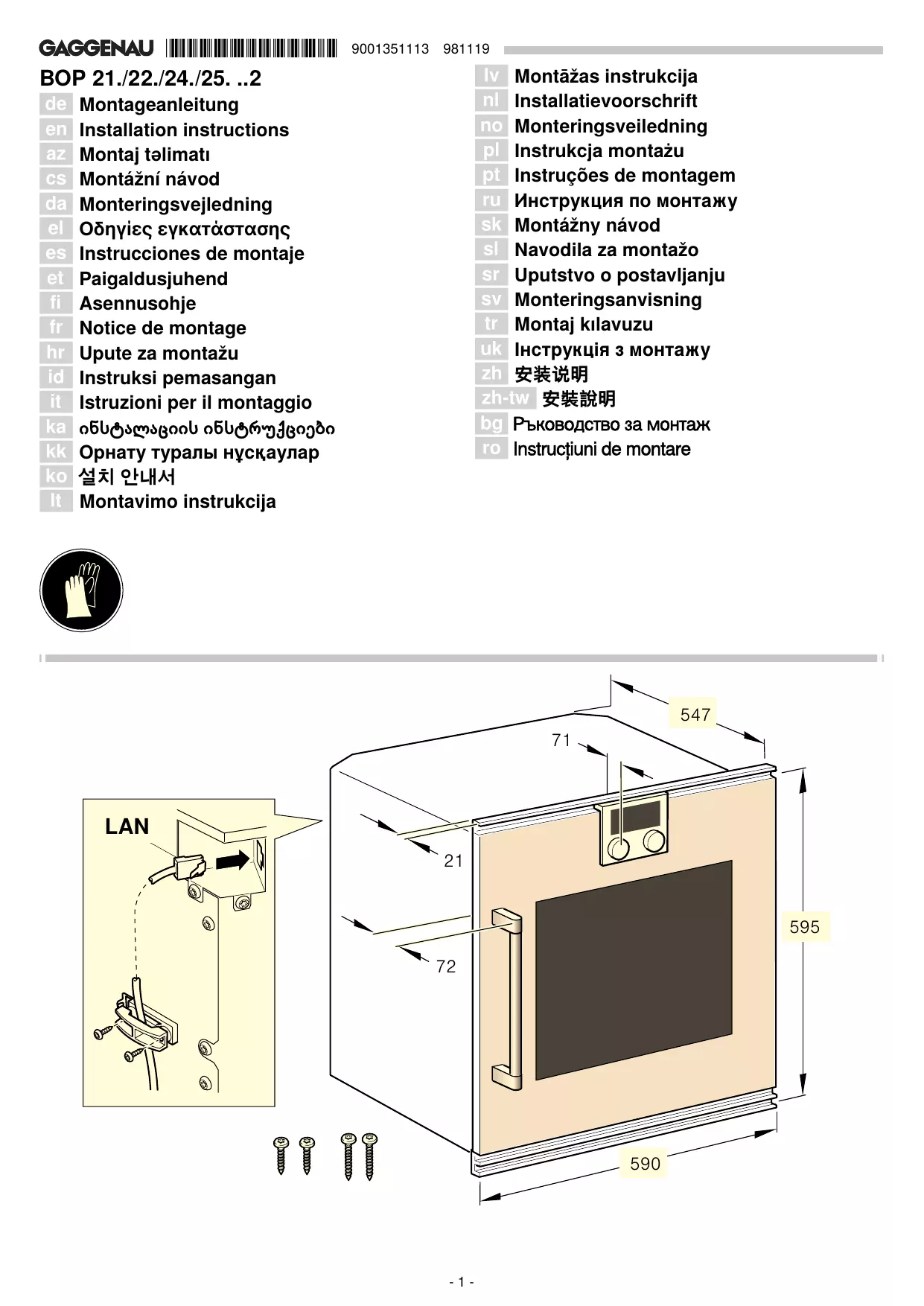 GAGGENAU 9001351113 981119

BOP 21./22./24./25. ..2

de Montageanleitung
en Installation instructions
az Montaj təlimatı
cs Montážní návod
da Monteringsvejledning
el Οδηγίες εγκατάστασης
es Instrucciones de montaje
et Paigaldusjuhend
fi Asennusohje
fr Notice de montage
hr Upute za montažu
id Instruksi pemasangan
it Istruzioni per il montaggio
ka ინსტალაციის ინსტრუქციები
kk Орнату туралы нұсқаулар
ko 설치 안내서
lt Montavimo instrukcija

lv Montāžas instrukcija
nl Installatievoorschrift
no Monteringsveiledning
pl Instrukcja montażu
pt Instruções de montagem
ru Инструкция по монтажу
sk Montážny návod
sl Navodila za montažo
sr Uputstvo o postavljanju
sv Monteringsanvisning
tr Montaj kılavuzu
uk Інструкція з монтажу
zh 安装说明
zh-tw 安裝說明
bg Ръководство за монтаж
ro Instrucțiuni de montare

LAN

547
71
21
72
595
590

- 1 -