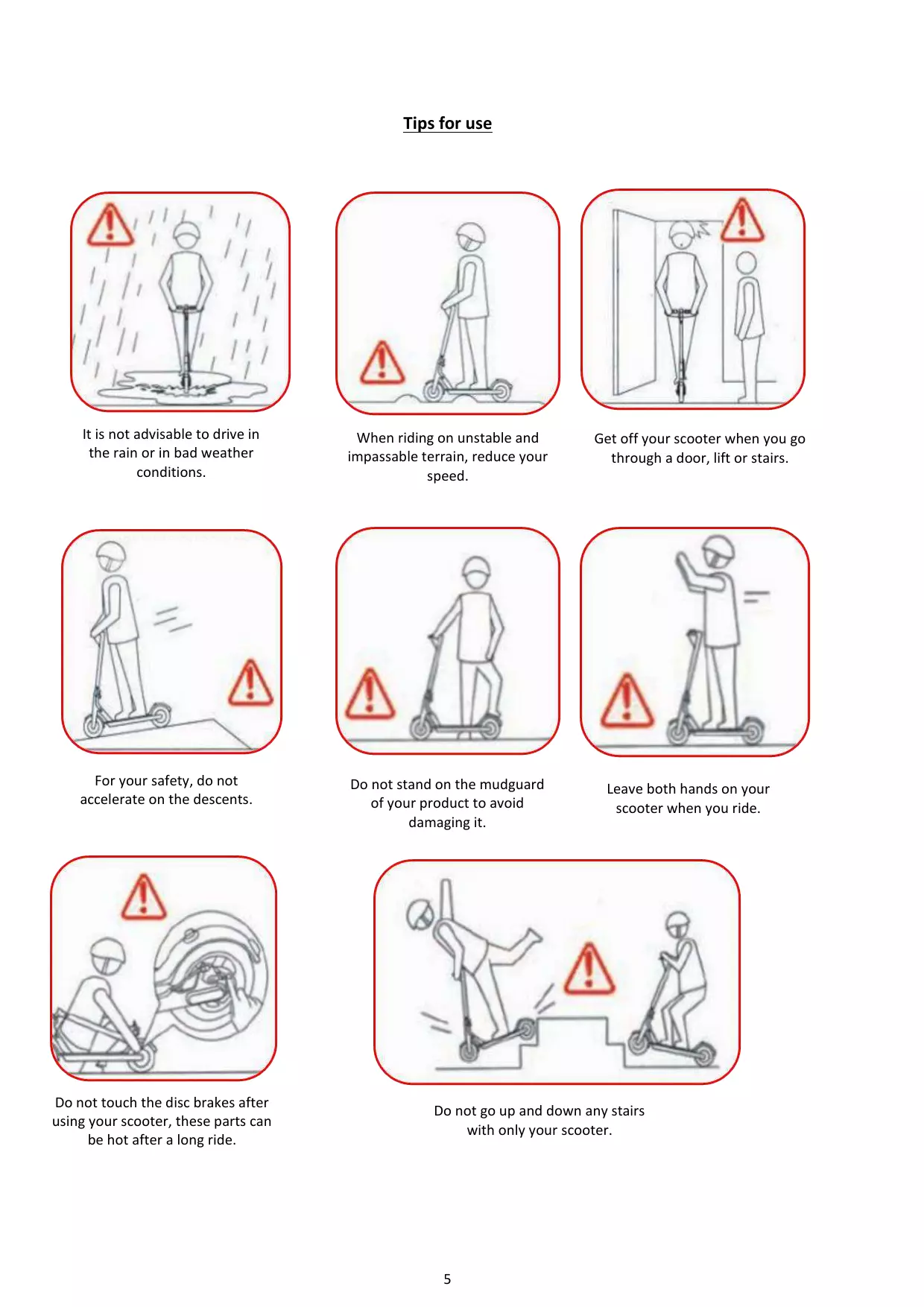 Tips for use

It is not advisable to drive in the rain or in bad weather conditions.

When riding on unstable and impassable terrain, reduce your speed.

Get off your scooter when you go through a door, lift or stairs.

For your safety, do not accelerate on the descents.

Do not stand on the mudguard of your product to avoid damaging it.

Leave both hands on your scooter when you ride.

Do not touch the disc brakes after using your scooter, these parts can be hot after a long ride.

Do not go up and down any stairs with only your scooter.

5