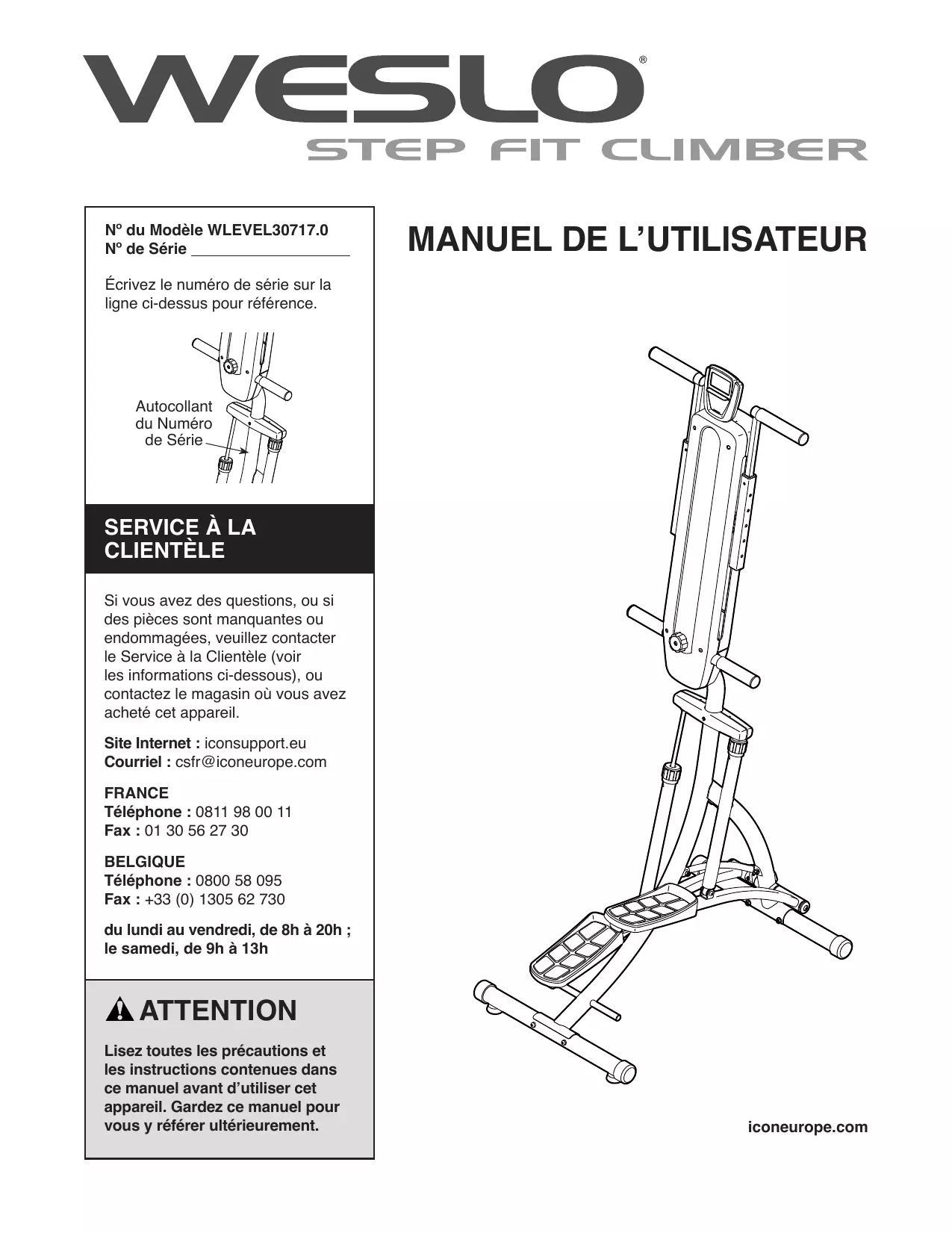 WESLO®
STEP FIT CLIMBER

Nº du Modèle WLEVEL30717.0
Nº de Série

Écrivez le numéro de série sur la ligne ci-dessus pour référence.

Autocollant du Numéro de Série

SERVICE À LA CLIENTÈLE

Si vous avez des questions, ou si des pièces sont manquantes ou endommagées, veuillez contacter le Service à la Clientèle (voir les informations ci-dessous), ou contactez le magasin où vous avez acheté cet appareil.

Site Internet : iconsupport.eu
Courriel : csfr@iconeurope.com

FRANCE
Téléphone : 0811 98 00 11
Fax : 01 30 56 27 30

BELGIQUE
Téléphone : 0800 58 095
Fax : +33 (0) 1305 62 730

du lundi au vendredi, de 8h à 20h ; le samedi, de 9h à 13h

ATTENTION

Lisez toutes les précautions et les instructions contenues dans ce manuel avant d'utiliser cet appareil. Gardez ce manuel pour vous y référer ultérieurement.

MANUEL DE L'UTILISATEUR

iconeurope.com