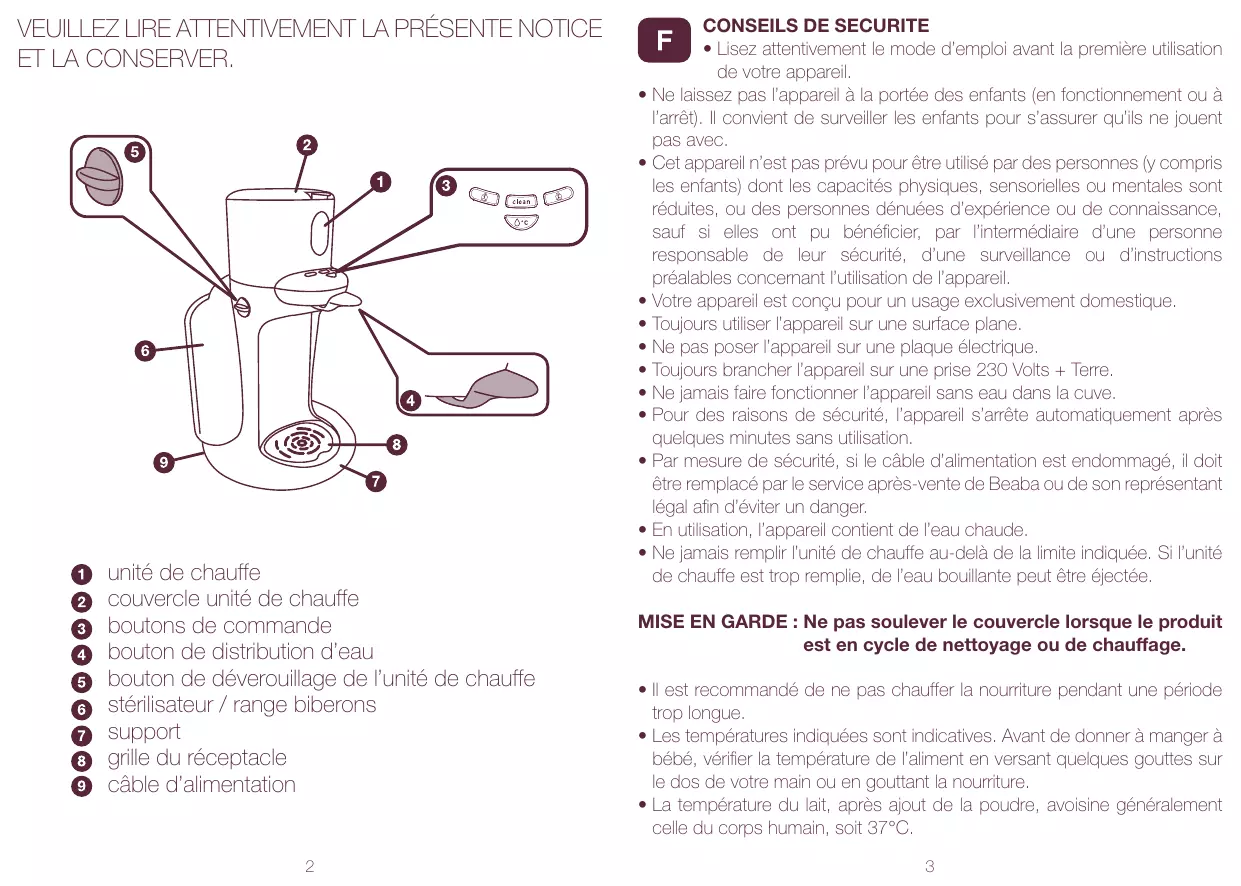 VEUILLEZ LIRE ATTENTIVEMENT LA PRÉSENTE NOTICE ET LA CONSERVER.

5
2
1
3
clean
°C
6
4
8
9
7

1 unité de chauffe
2 couvercle unité de chauffe
3 boutons de commande
4 bouton de distribution d'eau
5 bouton de déverouillage de l'unité de chauffe
6 stérilisateur / range biberons
7 support
8 grille du réceptacle
9 câble d'alimentation

2

F

CONSEILS DE SECURITE
• Lisez attentivement le mode d'emploi avant la première utilisation de votre appareil.
• Ne laissez pas l'appareil à la portée des enfants (en fonctionnement ou à l'arrêt). Il convient de surveiller les enfants pour s'assurer qu'ils ne jouent pas avec.
• Cet appareil n'est pas prévu pour être utilisé par des personnes (y compris les enfants) dont les capacités physiques, sensorielles ou mentales sont réduites, ou des personnes dénuées d'expérience ou de connaissance, sauf si elles ont pu bénéficier, par l'intermédiaire d'une personne responsable de leur sécurité, d'une surveillance ou d'instructions préalables concernant l'utilisation de l'appareil.
• Votre appareil est conçu pour un usage exclusivement domestique.
• Toujours utiliser l'appareil sur une surface plane.
• Ne pas poser l'appareil sur une plaque électrique.
• Toujours brancher l'appareil sur une prise 230 Volts + Terre.
• Ne jamais faire fonctionner l'appareil sans eau dans la cuve.
• Pour des raisons de sécurité, l'appareil s'arrête automatiquement après quelques minutes sans utilisation.
• Par mesure de sécurité, si le câble d'alimentation est endommagé, il doit être remplacé par le service après-vente de Beaba ou de son représentant légal afin d'éviter un danger.
• En utilisation, l'appareil contient de l'eau chaude.
• Ne jamais remplir l'unité de chauffe au-delà de la limite indiquée. Si l'unité de chauffe est trop remplie, de l'eau bouillante peut être éjectée.

MISE EN GARDE : Ne pas soulever le couvercle lorsque le produit est en cycle de nettoyage ou de chauffage.

• Il est recommandé de ne pas chauffer la nourriture pendant une période trop longue.
• Les températures indiquées sont indicatives. Avant de donner à manger à bébé, vérifier la température de l'aliment en versant quelques gouttes sur le dos de votre main ou en gouttant la nourriture.
• La température du lait, après ajout de la poudre, avoisine généralement celle du corps humain, soit 37°C.

3