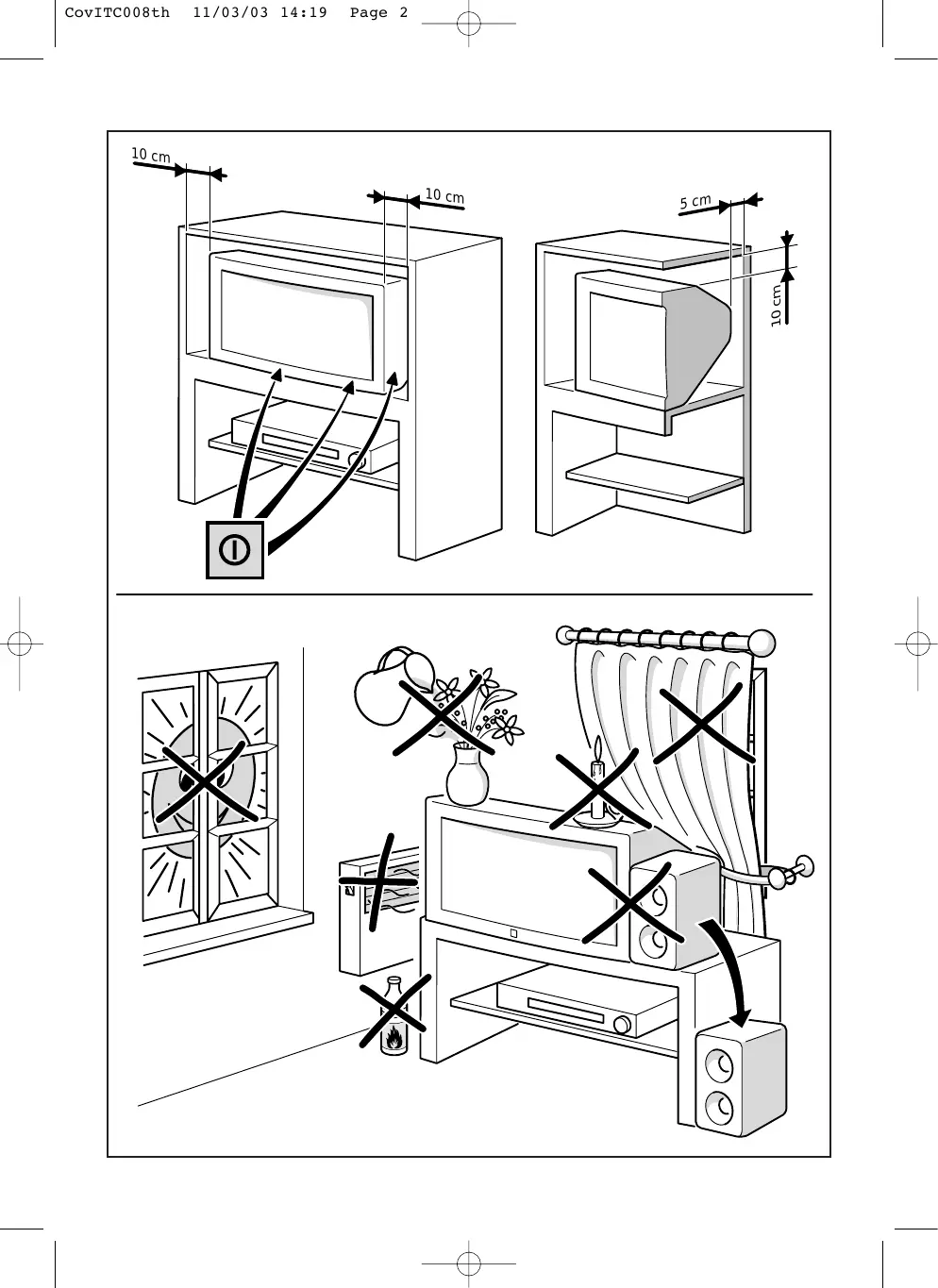 CovITC008th 11/03/03 14:19 Page 2

10 cm

10 cm

5 cm

10 cm