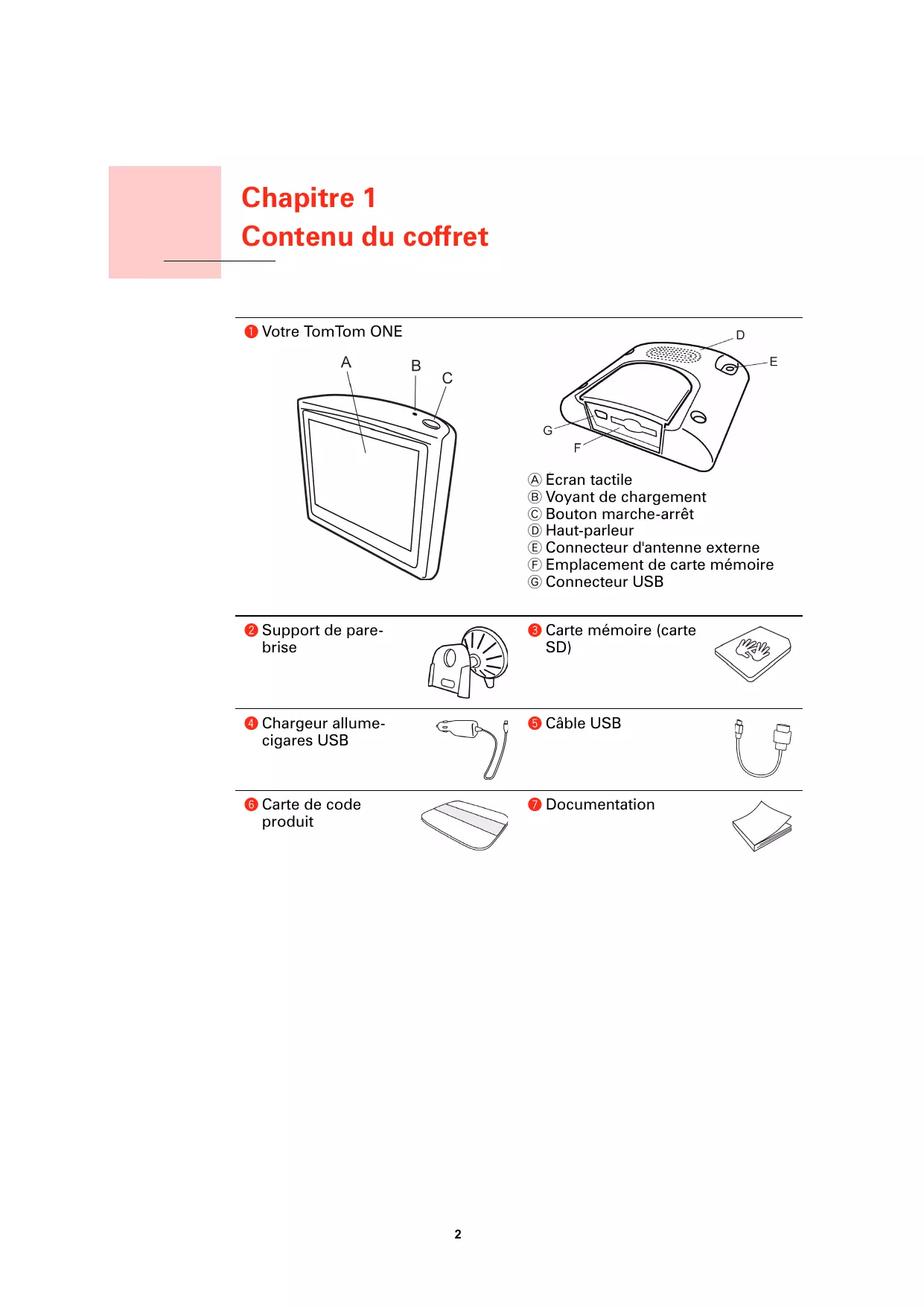 Chapitre 1
Contenu du coffret

❶ Votre TomTom ONE

A B C D E G F

Ⓐ Écran tactile
Ⓑ Voyant de chargement
Ⓒ Bouton marche-arrêt
Ⓓ Haut-parleur
Ⓔ Connecteur d'antenne externe
Ⓕ Emplacement de carte mémoire
Ⓖ Connecteur USB

❷ Support de pare-brise

❸ Carte mémoire (carte SD)

❹ Chargeur allume-cigares USB

❺ Câble USB

❻ Carte de code produit

❼ Documentation

2