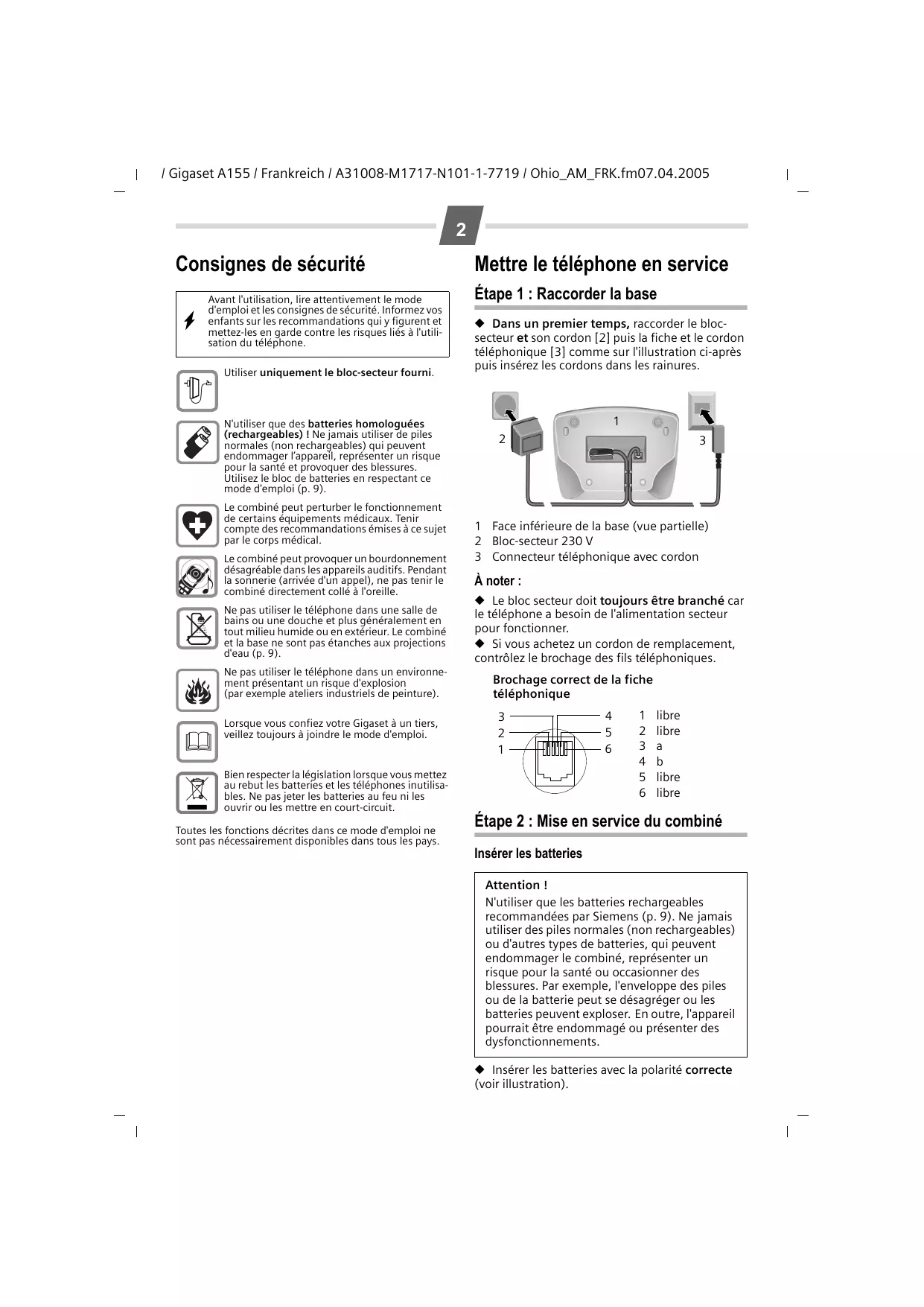 / Gigaset A155 / Frankreich / A31008-M1717-N101-1-7719 / Ohio_AM_FRK.fm07.04.2005

2

Consignes de sécurité

Avant l'utilisation, lire attentivement le mode d'emploi et les consignes de sécurité. Informez vos enfants sur les recommandations qui y figurent et mettez-les en garde contre les risques liés à l'utilisation du téléphone.

Utiliser uniquement le bloc-secteur fourni.

N'utiliser que des batteries homologuées (rechargeables) ! Ne jamais utiliser de piles normales (non rechargeables) qui peuvent endommager l'appareil, représenter un risque pour la santé et provoquer des blessures. Utilisez le bloc de batteries en respectant ce mode d'emploi (p. 9).

Le combiné peut perturber le fonctionnement de certains équipements médicaux. Tenir compte des recommandations émises à ce sujet par le corps médical.

Le combiné peut provoquer un bourdonnement désagréable dans les appareils auditifs. Pendant la sonnerie (arrivée d'un appel), ne pas tenir le combiné directement collé à l'oreille.

Ne pas utiliser le téléphone dans une salle de bains ou une douche et plus généralement en tout milieu humide ou en extérieur. Le combiné et la base ne sont pas étanches aux projections d'eau (p. 9).

Ne pas utiliser le téléphone dans un environnement présentant un risque d'explosion (par exemple ateliers industriels de peinture).

Lorsque vous confiez votre Gigaset à un tiers, veillez toujours à joindre le mode d'emploi.

Bien respecter la législation lorsque vous mettez au rebut les batteries et les téléphones inutilisables. Ne pas jeter les batteries au feu ni les ouvrir ou les mettre en court-circuit.

Toutes les fonctions décrites dans ce mode d'emploi ne sont pas nécessairement disponibles dans tous les pays.

Mettre le téléphone en service

Étape 1 : Raccorder la base

◆ Dans un premier temps, raccorder le bloc-secteur et son cordon [2] puis la fiche et le cordon téléphonique [3] comme sur l'illustration ci-après puis insérez les cordons dans les rainures.

1
2
3

1 Face inférieure de la base (vue partielle)
2 Bloc-secteur 230 V
3 Connecteur téléphonique avec cordon

À noter :

◆ Le bloc secteur doit toujours être branché car le téléphone a besoin de l'alimentation secteur pour fonctionner.
◆ Si vous achetez un cordon de remplacement, contrôlez le brochage des fils téléphoniques.

Brochage correct de la fiche téléphonique

3 2 1 4 5 6

1 libre
2 libre
3 a
4 b
5 libre
6 libre

Étape 2 : Mise en service du combiné

Insérer les batteries

Attention !
N'utiliser que les batteries rechargeables recommandées par Siemens (p. 9). Ne jamais utiliser des piles normales (non rechargeables) ou d'autres types de batteries, qui peuvent endommager le combiné, représenter un risque pour la santé ou occasionner des blessures. Par exemple, l'enveloppe des piles ou de la batterie peut se désagréger ou les batteries peuvent exploser. En outre, l'appareil pourrait être endommagé ou présenter des dysfonctionnements.

◆ Insérer les batteries avec la polarité correcte (voir illustration).