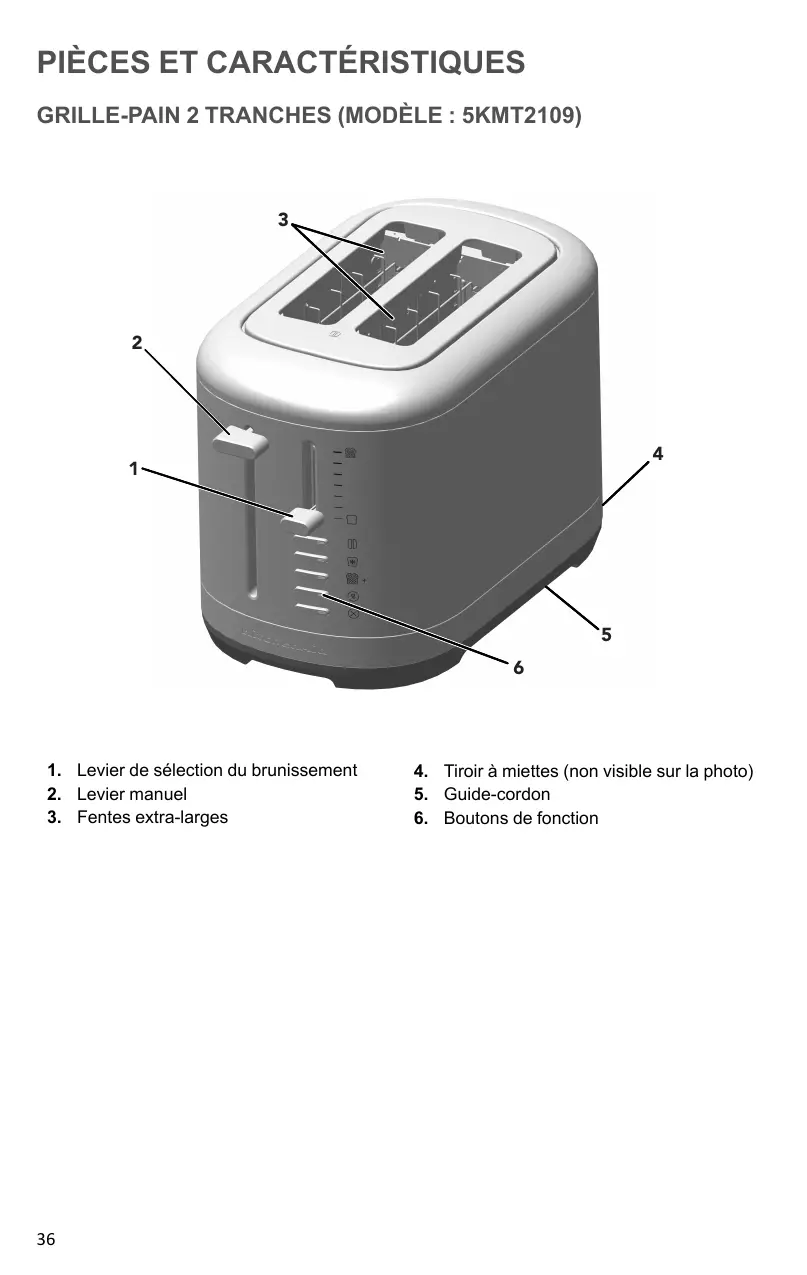 PIÈCES ET CARACTÉRISTIQUES

GRILLE-PAIN 2 TRANCHES (MODÈLE : 5KMT2109)

3

2

1

4

5

6

1. Levier de sélection du brunissement
2. Levier manuel
3. Fentes extra-larges

4. Tiroir à miettes (non visible sur la photo)
5. Guide-cordon
6. Boutons de fonction

36