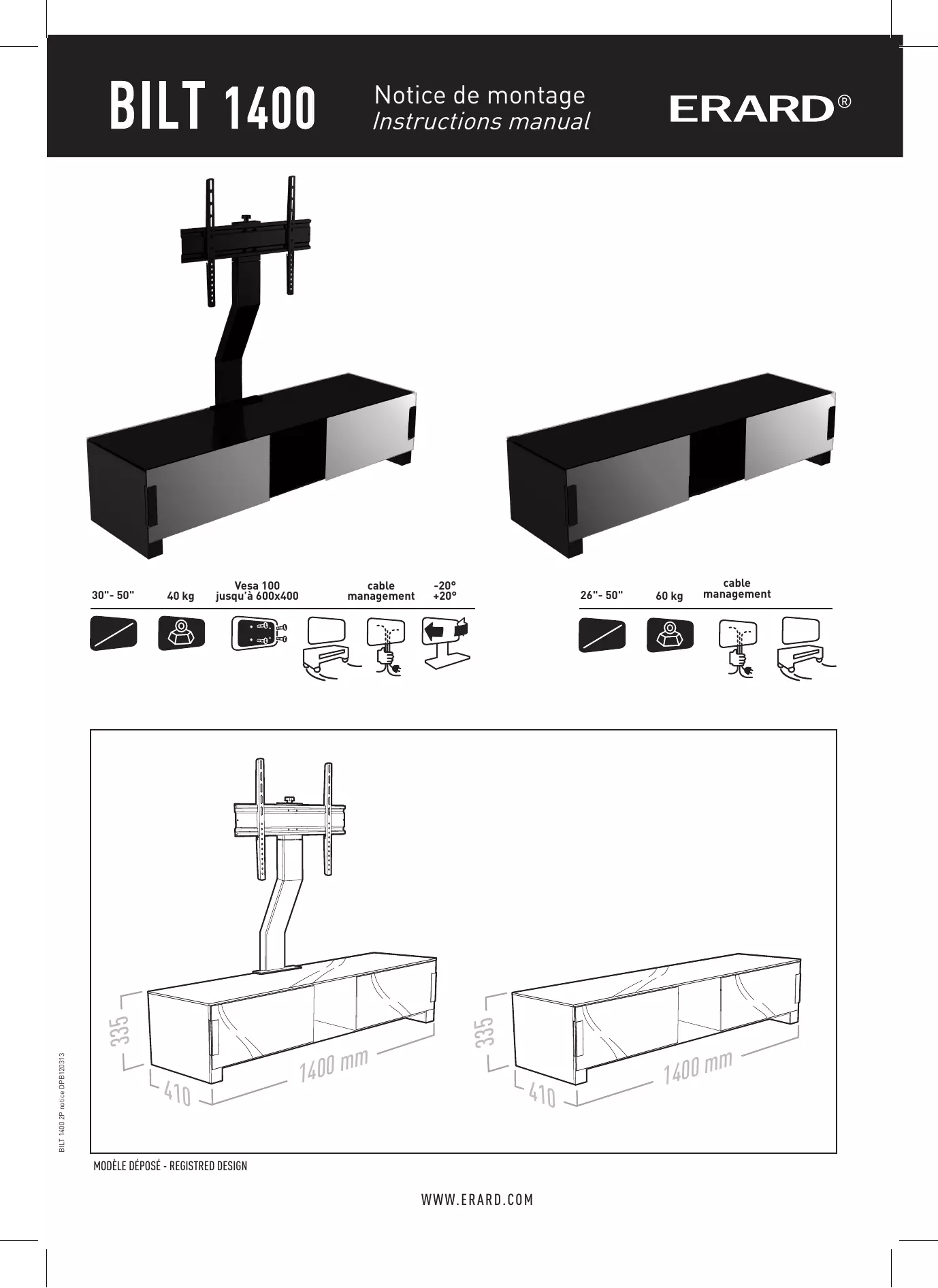 BILT 1400

Notice de montage
Instructions manual

ERARD®

30"- 50"   40 kg   Vesa 100 jusqu'à 600x400   cable management   -20° +20°

26"- 50"   60 kg   cable management

335
410
1400 mm

335
410
1400 mm

BILT 1400 2P notice DPB120313

MODÈLE DÉPOSÉ - REGISTRED DESIGN

WWW.ERARD.COM