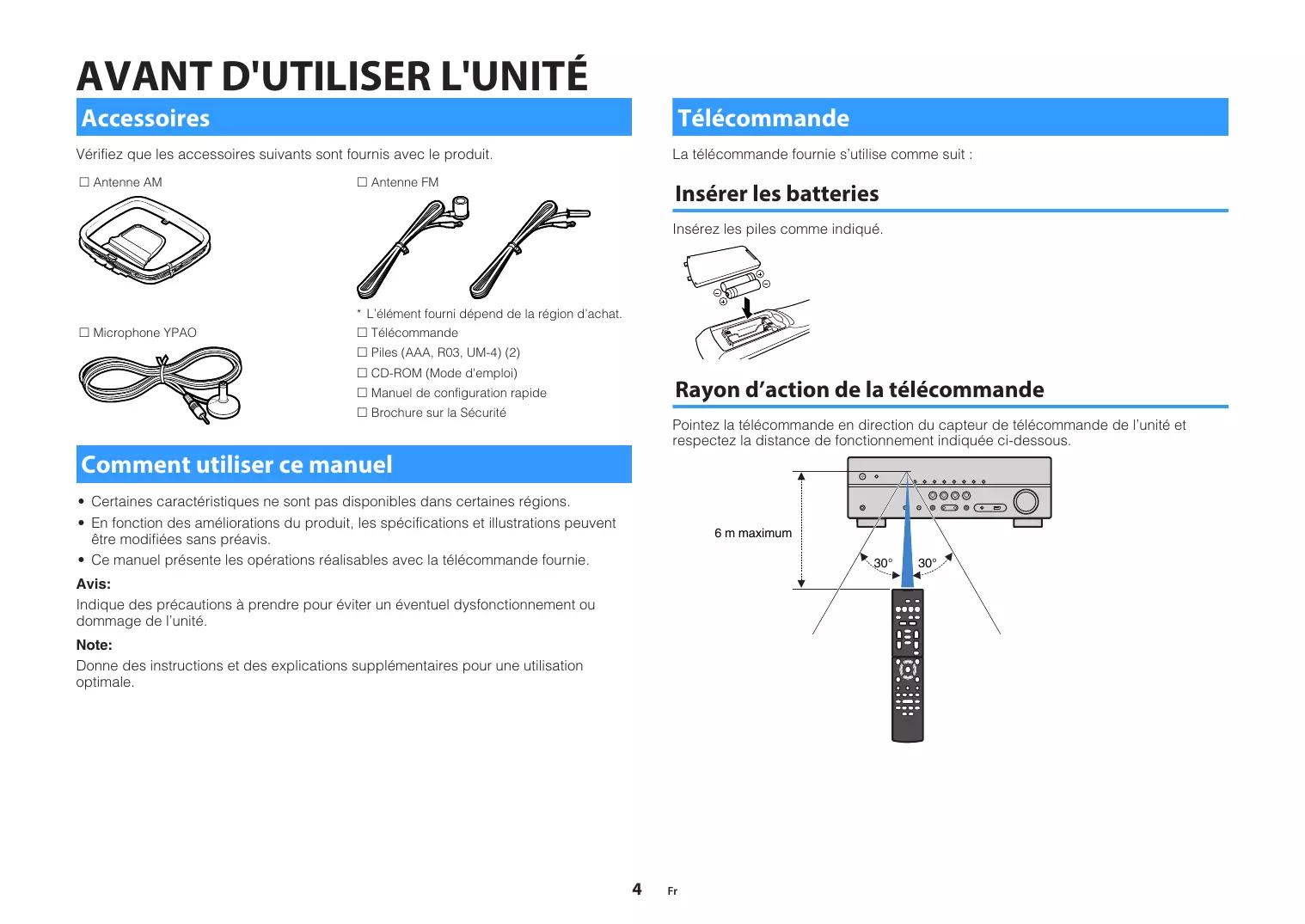 AVANT D'UTILISER L'UNITÉ

Accessoires

Vérifiez que les accessoires suivants sont fournis avec le produit.

☐ Antenne AM

☐ Antenne FM

* L'élément fourni dépend de la région d'achat.

☐ Microphone YPAO

☐ Télécommande
☐ Piles (AAA, R03, UM-4) (2)
☐ CD-ROM (Mode d'emploi)
☐ Manuel de configuration rapide
☐ Brochure sur la Sécurité

Comment utiliser ce manuel

• Certaines caractéristiques ne sont pas disponibles dans certaines régions.
• En fonction des améliorations du produit, les spécifications et illustrations peuvent être modifiées sans préavis.
• Ce manuel présente les opérations réalisables avec la télécommande fournie.

Avis:
Indique des précautions à prendre pour éviter un éventuel dysfonctionnement ou dommage de l'unité.

Note:
Donne des instructions et des explications supplémentaires pour une utilisation optimale.

Télécommande

La télécommande fournie s'utilise comme suit :

Insérer les batteries

Insérez les piles comme indiqué.

Rayon d'action de la télécommande

Pointez la télécommande en direction du capteur de télécommande de l'unité et respectez la distance de fonctionnement indiquée ci-dessous.

6 m maximum

30°

30°

4 Fr