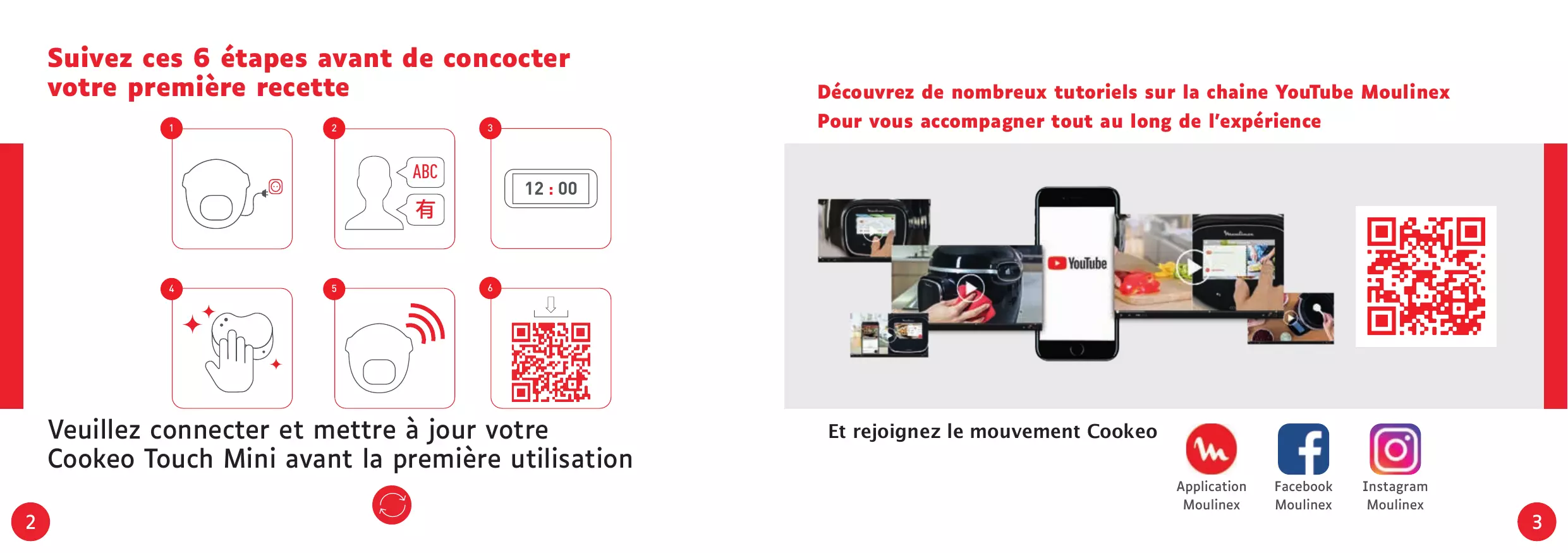 Suivez ces 6 étapes avant de concocter votre première recette

1

2

ABC

有

3

12 : 00

4

5

6

Veuillez connecter et mettre à jour votre Cookeo Touch Mini avant la première utilisation

2

Découvrez de nombreux tutoriels sur la chaine YouTube Moulinex
Pour vous accompagner tout au long de l'expérience

YouTube

Et rejoignez le mouvement Cookeo

Application Moulinex

Facebook Moulinex

Instagram Moulinex

3