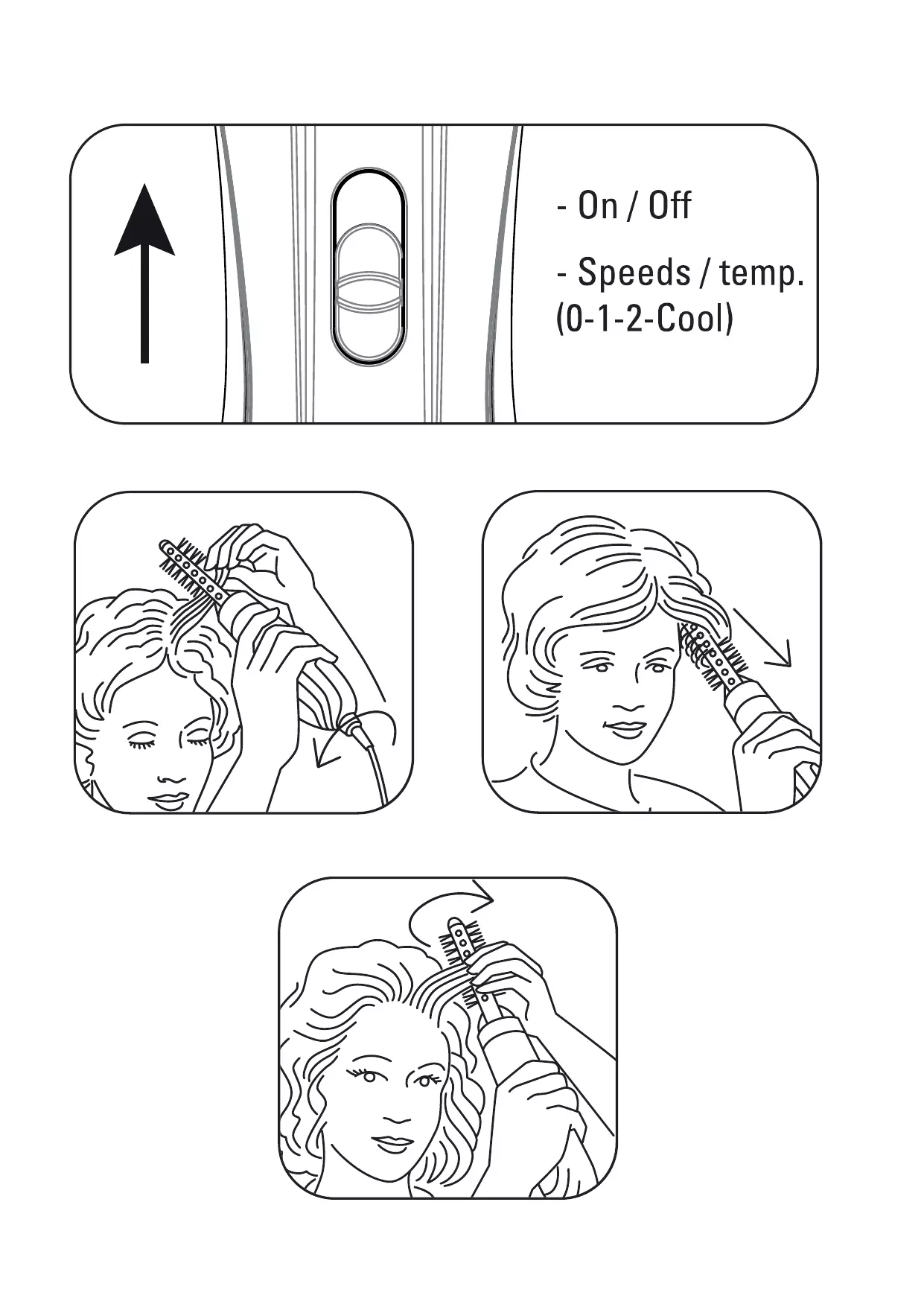 - On / Off

- Speeds / temp. (0-1-2-Cool)