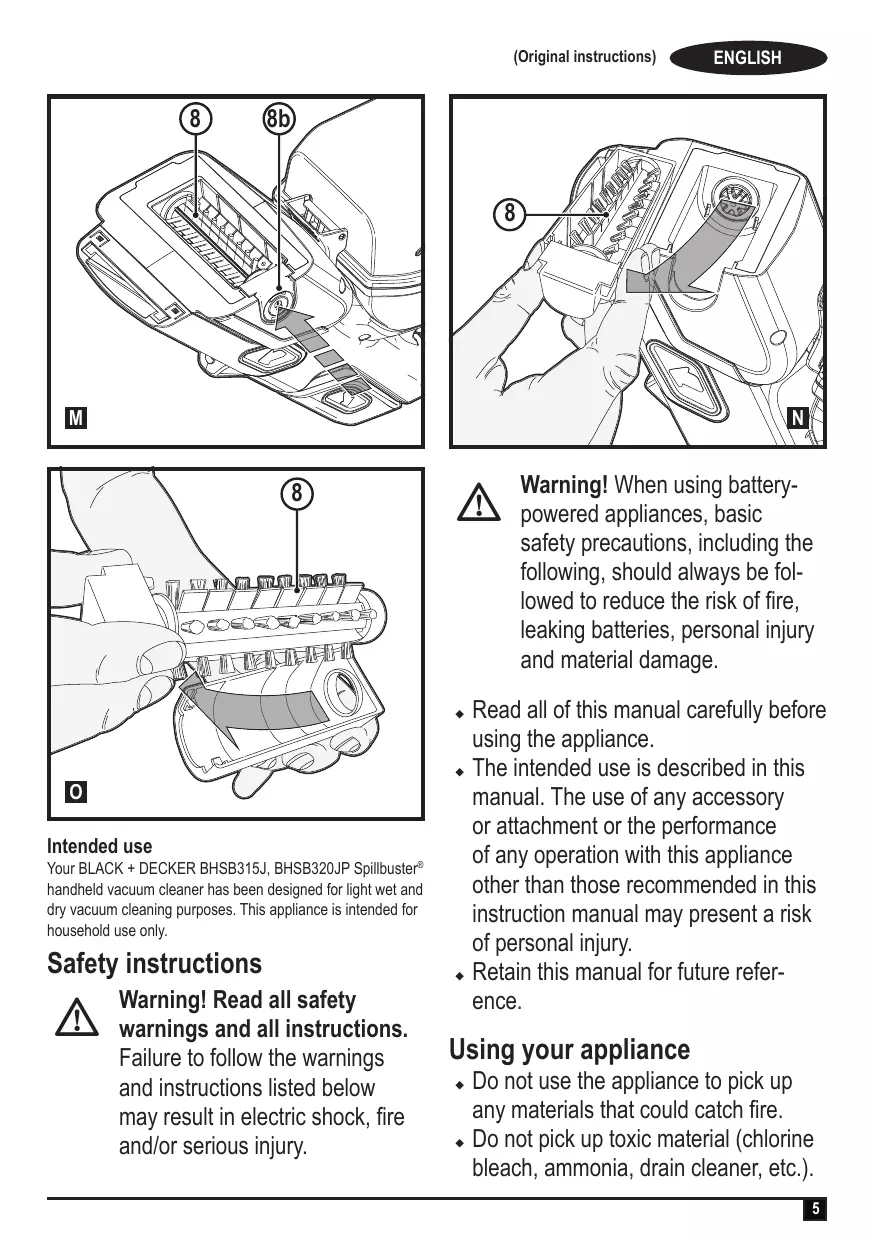 (Original instructions) ENGLISH

8 8b

M

8

N

8

O

Intended use
Your BLACK + DECKER BHSB315J, BHSB320JP Spillbuster® handheld vacuum cleaner has been designed for light wet and dry vacuum cleaning purposes. This appliance is intended for household use only.

Safety instructions

Warning! Read all safety warnings and all instructions. Failure to follow the warnings and instructions listed below may result in electric shock, fire and/or serious injury.

Warning! When using battery-powered appliances, basic safety precautions, including the following, should always be followed to reduce the risk of fire, leaking batteries, personal injury and material damage.

◆ Read all of this manual carefully before using the appliance.
◆ The intended use is described in this manual. The use of any accessory or attachment or the performance of any operation with this appliance other than those recommended in this instruction manual may present a risk of personal injury.
◆ Retain this manual for future reference.

Using your appliance
◆ Do not use the appliance to pick up any materials that could catch fire.
◆ Do not pick up toxic material (chlorine bleach, ammonia, drain cleaner, etc.).

5