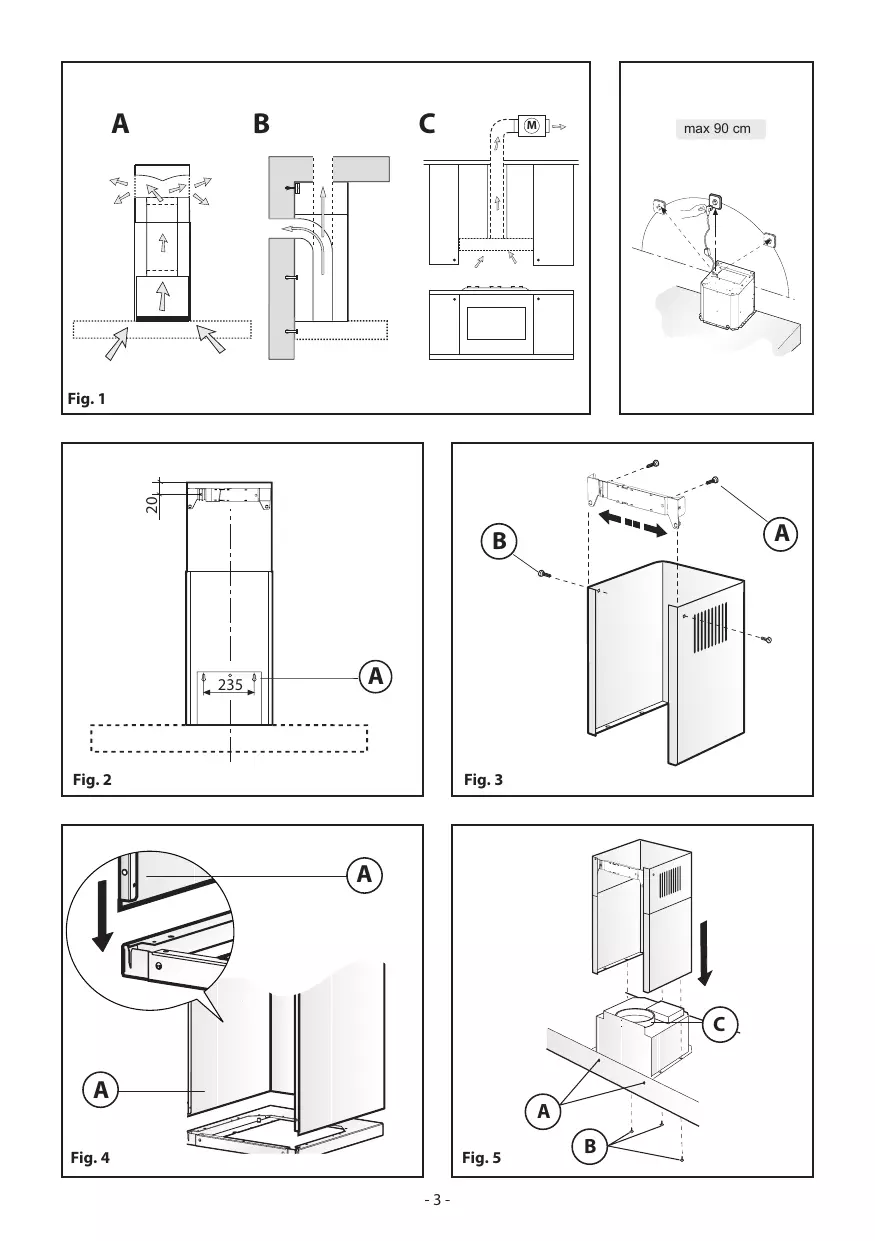 A B C

M

Fig. 1

max 90 cm

20

235

A

Fig. 2

B

A

Fig. 3

A

A

Fig. 4

C

A

B

Fig. 5

- 3 -