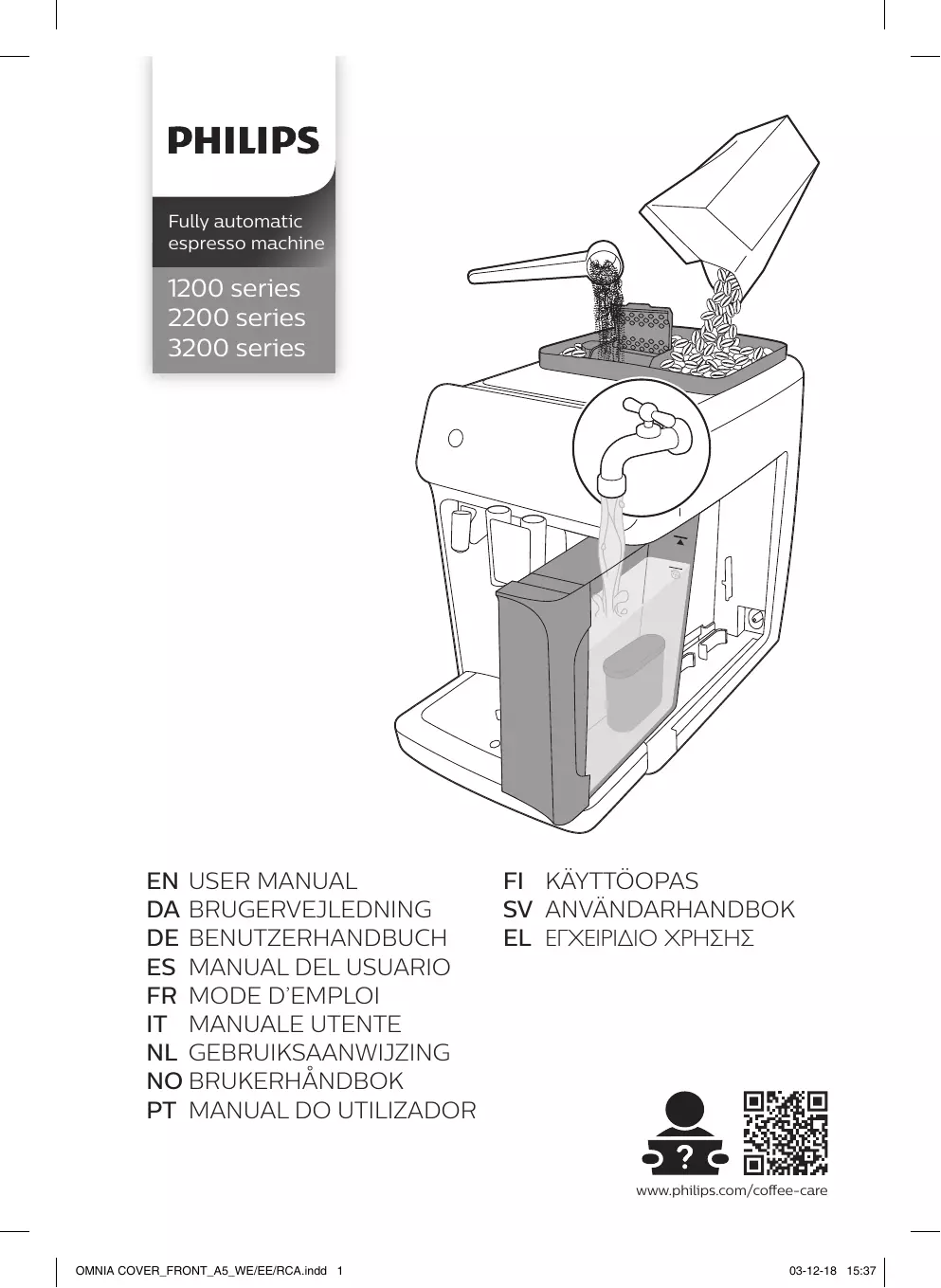 PHILIPS

Fully automatic espresso machine

1200 series
2200 series
3200 series

EN USER MANUAL
DA BRUGERVEJLEDNING
DE BENUTZERHANDBUCH
ES MANUAL DEL USUARIO
FR MODE D'EMPLOI
IT MANUALE UTENTE
NL GEBRUIKSAANWIJZING
NO BRUKERHÅNDBOK
PT MANUAL DO UTILIZADOR

FI KÄYTTÖOPAS
SV ANVÄNDARHANDBOK
EL ΕΓΧΕΙΡΙΔΙΟ ΧΡΗΣΗΣ

?

www.philips.com/coffee-care

OMNIA COVER_FRONT_A5_WE/EE/RCA.indd 1

03-12-18 15:37