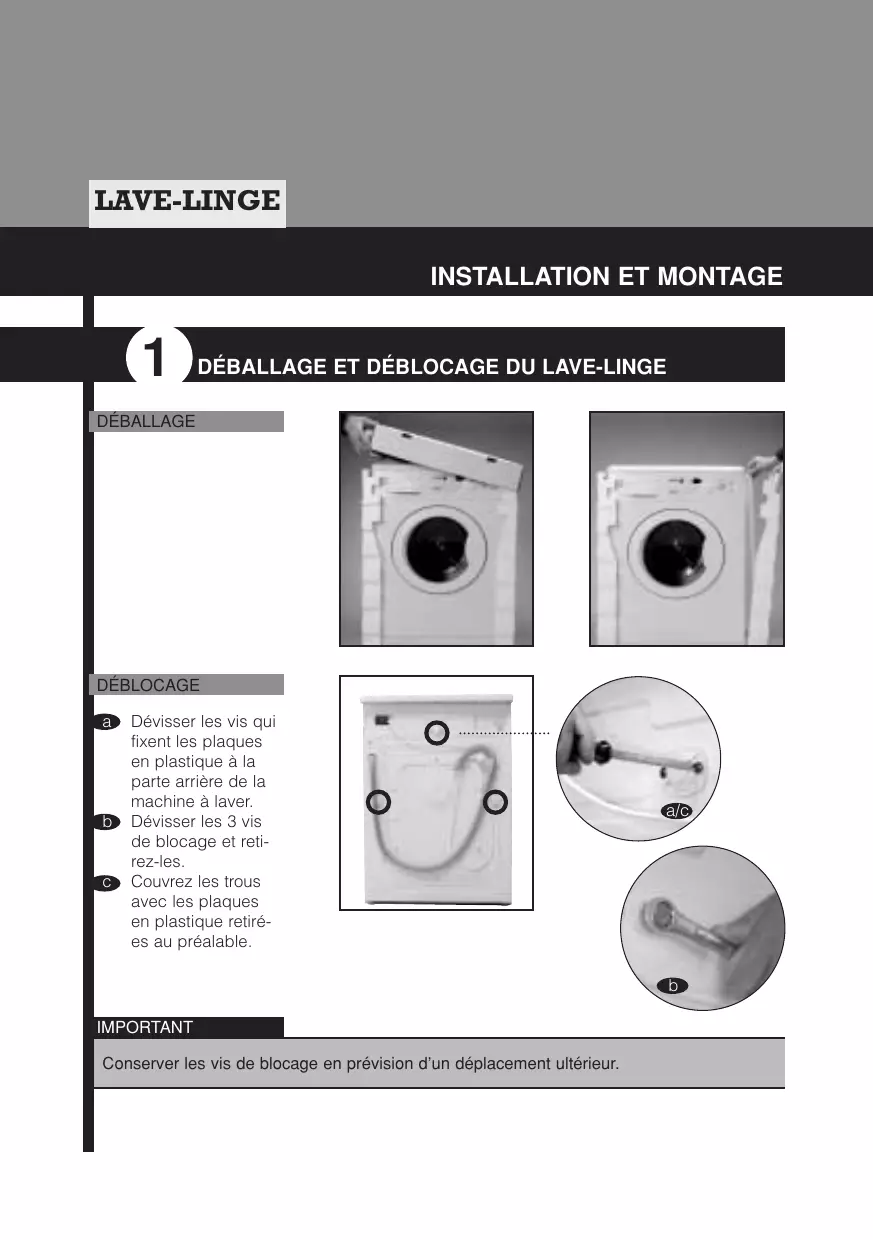 LAVE-LINGE

INSTALLATION ET MONTAGE

1 DÉBALLAGE ET DÉBLOCAGE DU LAVE-LINGE

DÉBALLAGE

DÉBLOCAGE

a Dévisser les vis qui fixent les plaques en plastique à la parte arrière de la machine à laver.
b Dévisser les 3 vis de blocage et retirez-les.
c Couvrez les trous avec les plaques en plastique retirées au préalable.

a/c

b

IMPORTANT

Conserver les vis de blocage en prévision d'un déplacement ultérieur.